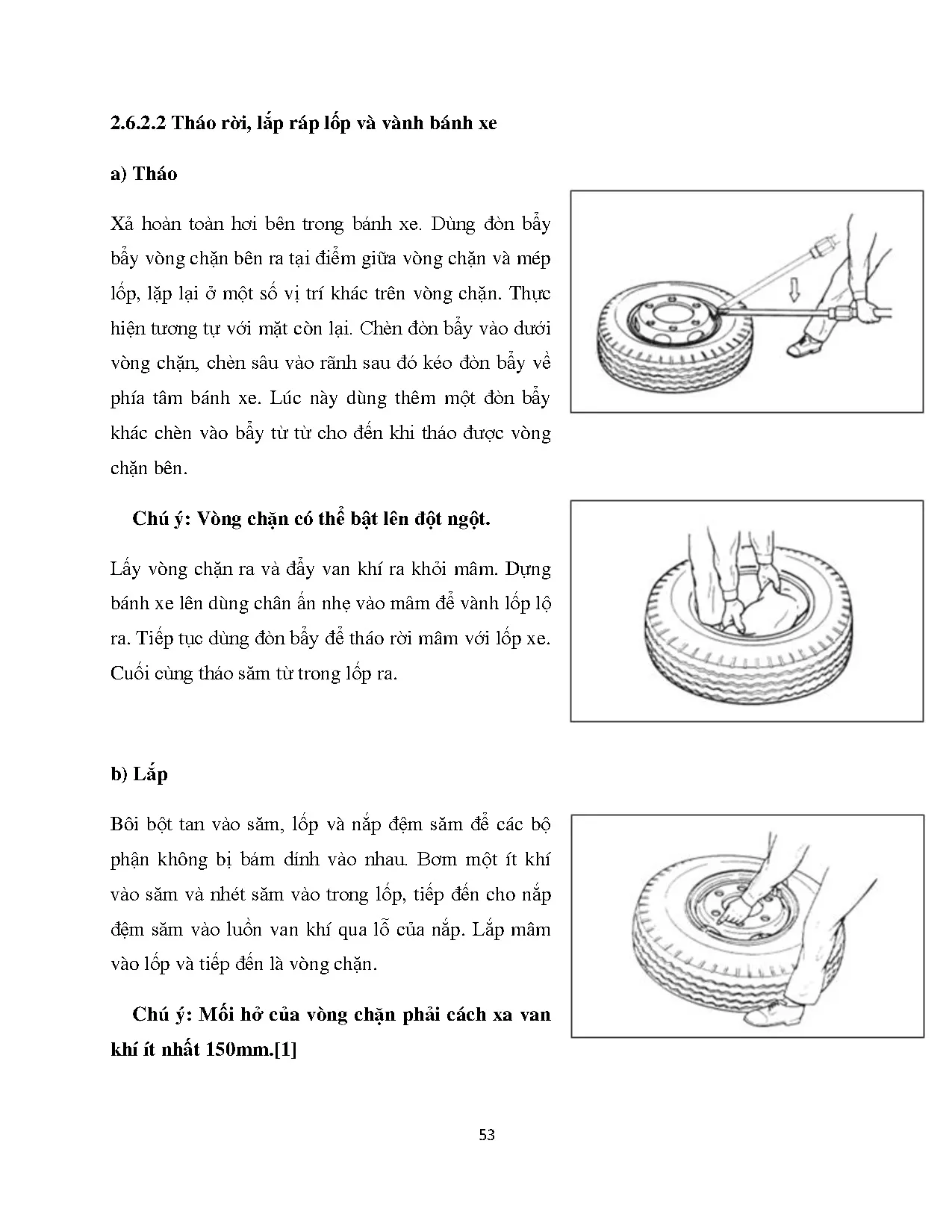 2.6.2.2 Tháo rời, lắp ráp lốp và vành bánh xe

a) Tháo

Xả hoàn toàn hơi bên trong bánh xe. Dùng đòn bẩy bẩy vòng chặn bên ra tại điểm giữa vòng chặn và mép lốp, lặp lại ở một số vị trí khác trên vòng chặn. Thực hiện tương tự với mặt còn lại. Chèn đòn bẩy vào dưới vòng chặn, chèn sâu vào rãnh sau đó kéo đòn bẩy về phía tâm bánh xe. Lúc này dùng thêm một đòn bẩy khác chèn vào bẩy từ từ cho đến khi tháo được vòng chặn bên.

Chú ý: Vòng chặn có thể bật lên đột ngột.

Lấy vòng chặn ra và đẩy van khí ra khỏi mâm. Dựng bánh xe lên dùng chân ấn nhẹ vào mâm để vành lốp lộ ra. Tiếp tục dùng đòn bẩy để tháo rời mâm với lốp xe. Cuối cùng tháo săm từ trong lốp ra.

b) Lắp

Bôi bột tan vào săm, lốp và nắp đệm săm để các bộ phận không bị bám dính vào nhau. Bơm một ít khí vào săm và nhét săm vào trong lốp, tiếp đến cho nắp đệm săm vào luồn van khí qua lỗ của nắp. Lắp mâm vào lốp và tiếp đến là vòng chặn.

Chú ý: Mối hở của vòng chặn phải cách xa van khí ít nhất 150mm.[1]

53