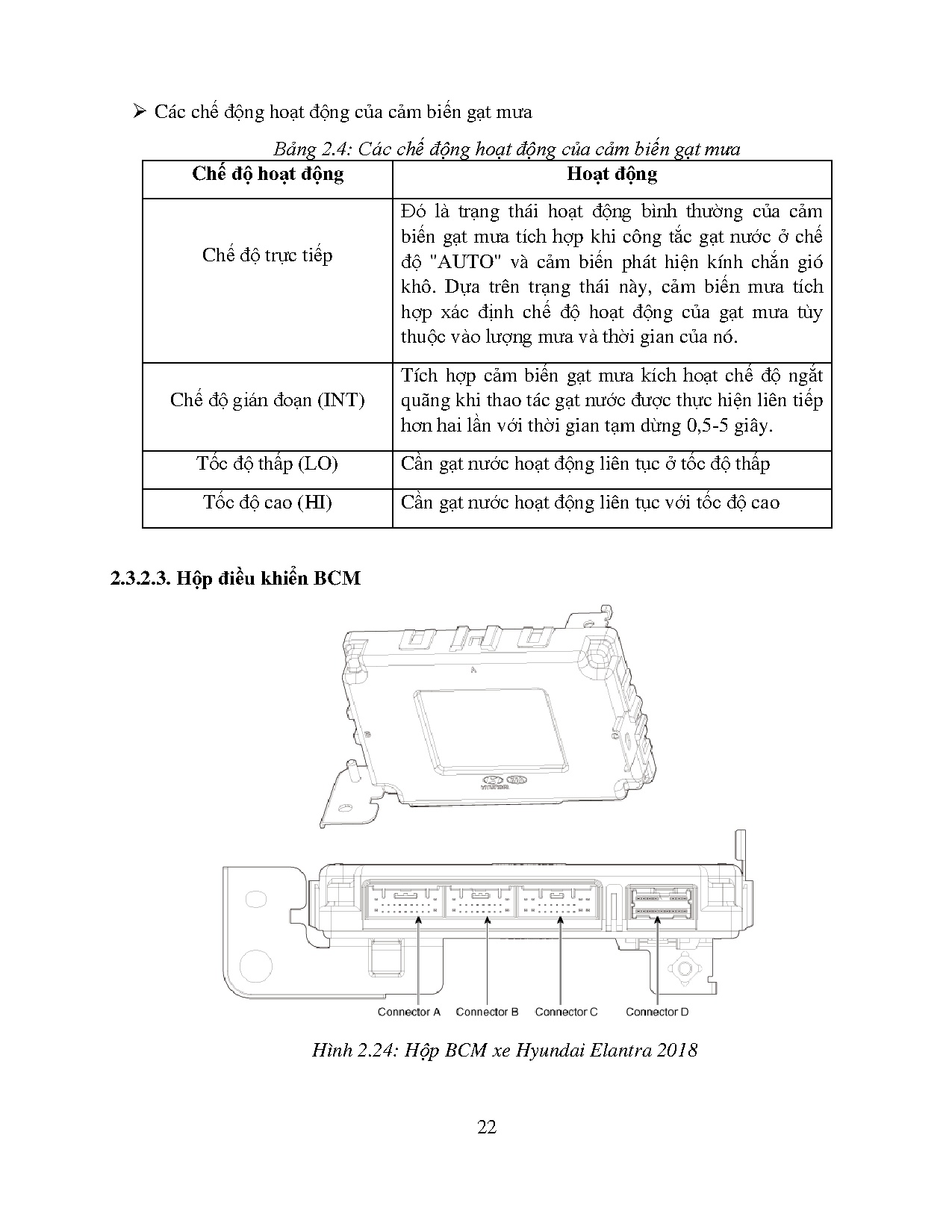 ➢ Các chế động hoạt động của cảm biến gạt mưa

Bảng 2.4: Các chế động hoạt động của cảm biến gạt mưa

| Chế độ hoạt động | Hoạt động |
|---|---|
| Chế độ trực tiếp | Đó là trạng thái hoạt động bình thường của cảm biến gạt mưa tích hợp khi công tắc gạt nước ở chế độ "AUTO" và cảm biến phát hiện kính chắn gió khô. Dựa trên trạng thái này, cảm biến mưa tích hợp xác định chế độ hoạt động của gạt mưa tùy thuộc vào lượng mưa và thời gian của nó. |
| Chế độ gián đoạn (INT) | Tích hợp cảm biến gạt mưa kích hoạt chế độ ngắt quãng khi thao tác gạt nước được thực hiện liên tiếp hơn hai lần với thời gian tạm dừng 0,5-5 giây. |
| Tốc độ thấp (LO) | Cần gạt nước hoạt động liên tục ở tốc độ thấp |
| Tốc độ cao (HI) | Cần gạt nước hoạt động liên tục với tốc độ cao |

2.3.2.3. Hộp điều khiển BCM

A

Connector A Connector B Connector C Connector D

Hình 2.24: Hộp BCM xe Hyundai Elantra 2018

22