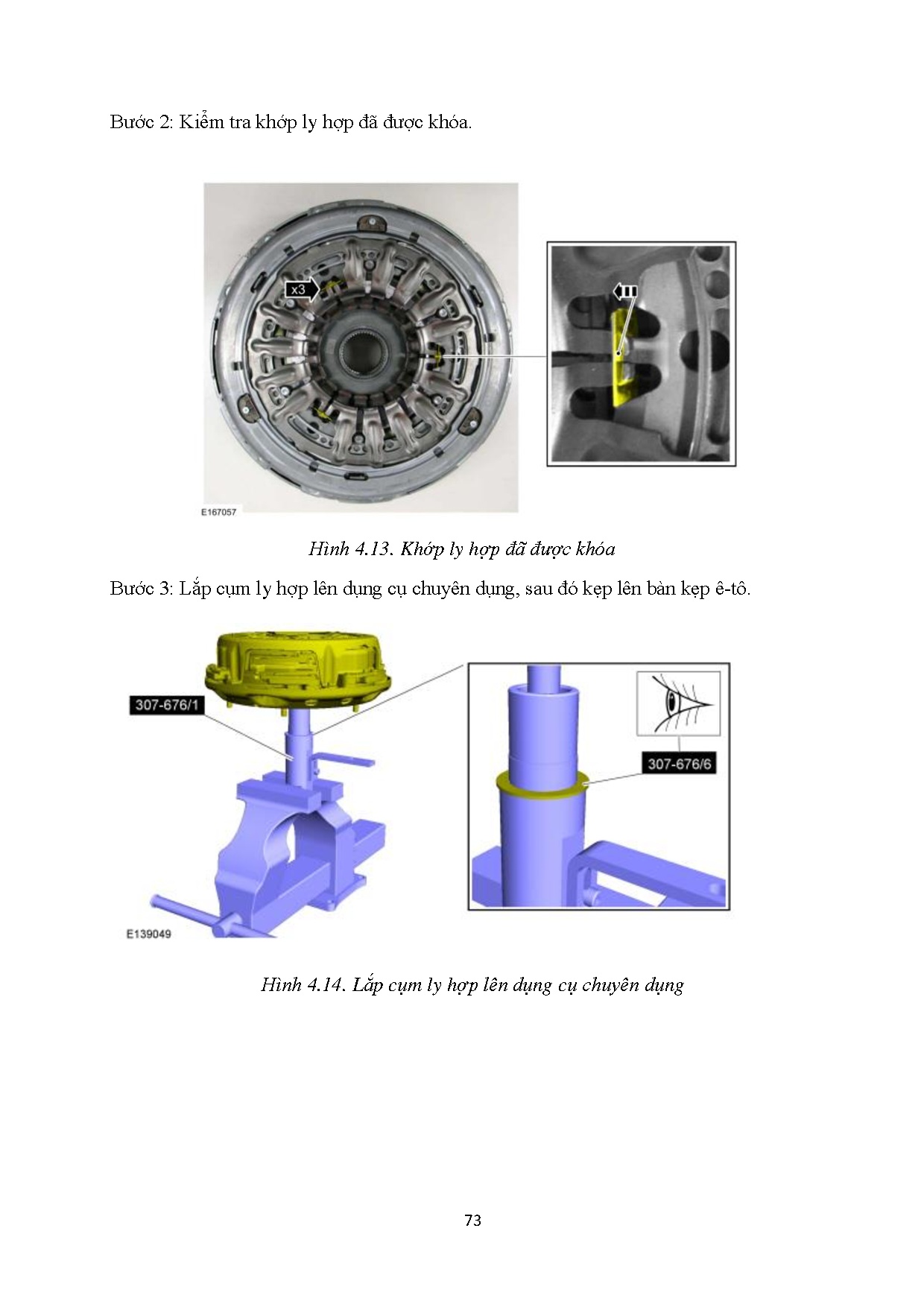 Bước 2: Kiểm tra khớp ly hợp đã được khóa.

x3

E167057

Hình 4.13. Khớp ly hợp đã được khóa

Bước 3: Lắp cụm ly hợp lên dụng cụ chuyên dụng, sau đó kẹp lên bàn kẹp ê-tô.

307-676/1

307-676/6

E139049

Hình 4.14. Lắp cụm ly hợp lên dụng cụ chuyên dụng

73