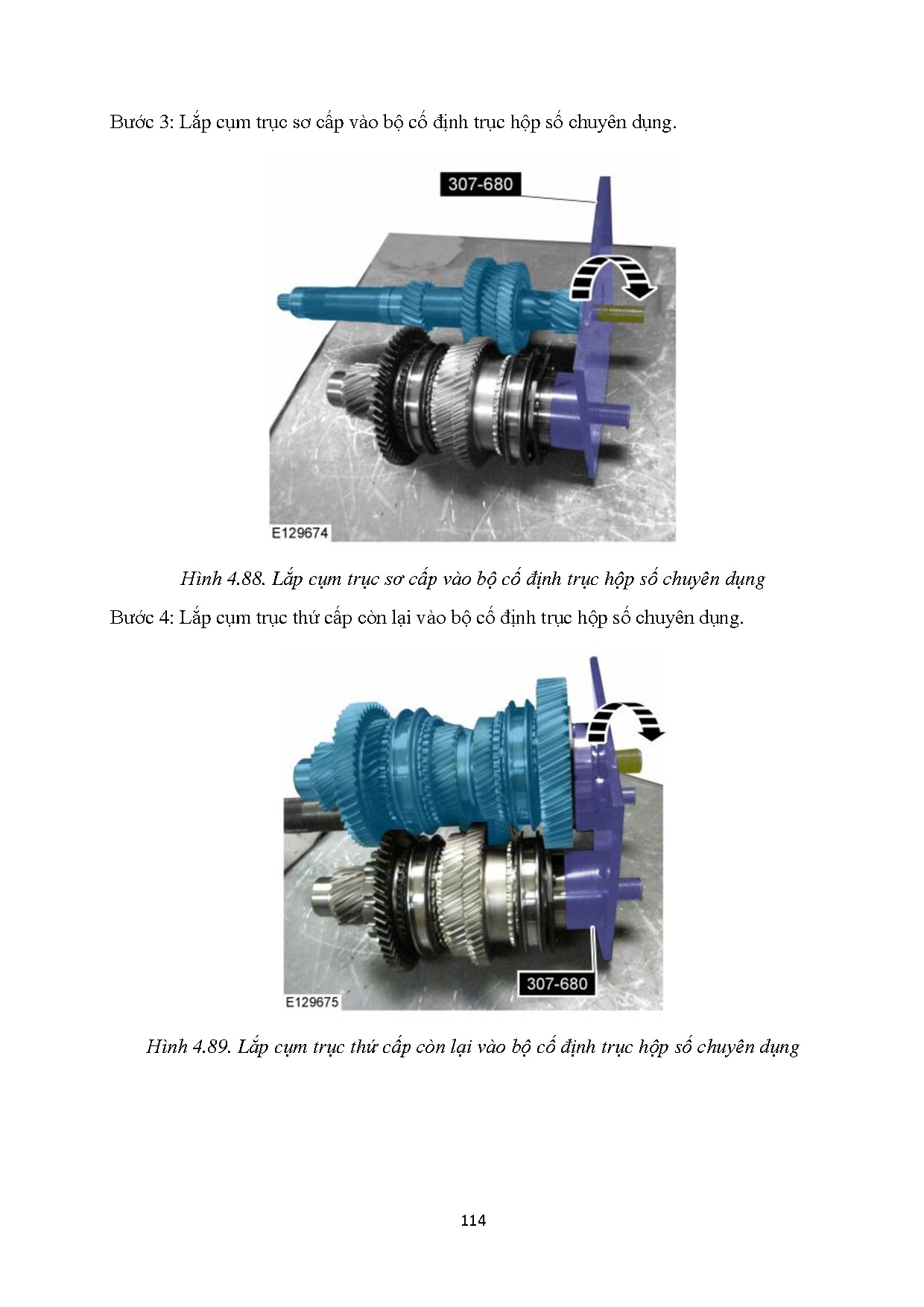 Bước 3: Lắp cụm trục sơ cấp vào bộ cố định trục hộp số chuyên dụng.

307-680

E129674

Hình 4.88. Lắp cụm trục sơ cấp vào bộ cố định trục hộp số chuyên dụng

Bước 4: Lắp cụm trục thứ cấp còn lại vào bộ cố định trục hộp số chuyên dụng.

307-680

E129675

Hình 4.89. Lắp cụm trục thứ cấp còn lại vào bộ cố định trục hộp số chuyên dụng

114