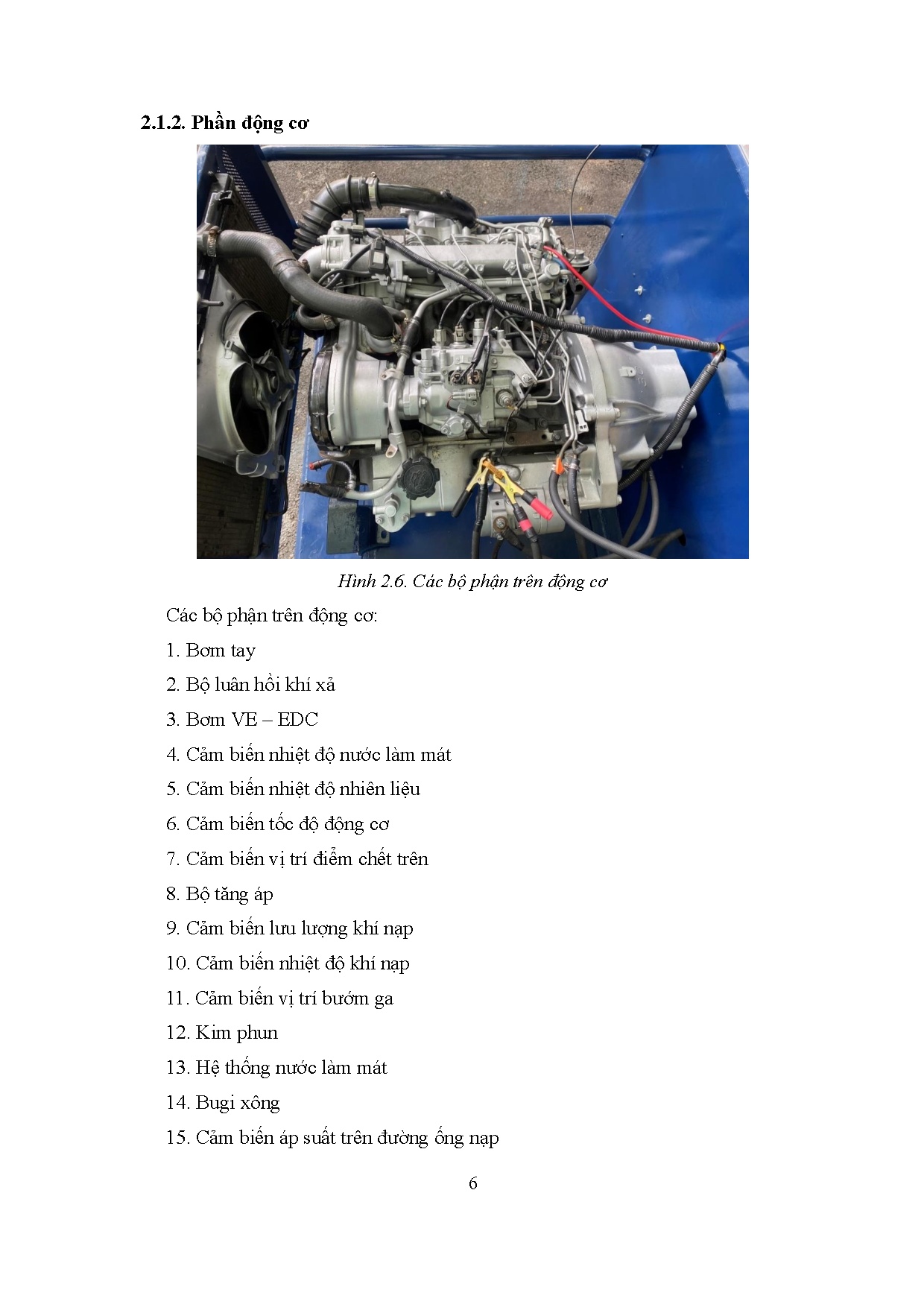 2.1.2. Phần động cơ

Hình 2.6. Các bộ phận trên động cơ

Các bộ phận trên động cơ:

1. Bơm tay

2. Bộ luân hồi khí xả

3. Bơm VE – EDC

4. Cảm biến nhiệt độ nước làm mát

5. Cảm biến nhiệt độ nhiên liệu

6. Cảm biến tốc độ động cơ

7. Cảm biến vị trí điểm chết trên

8. Bộ tăng áp

9. Cảm biến lưu lượng khí nạp

10. Cảm biến nhiệt độ khí nạp

11. Cảm biến vị trí bướm ga

12. Kim phun

13. Hệ thống nước làm mát

14. Bugi xông

15. Cảm biến áp suất trên đường ống nạp

6