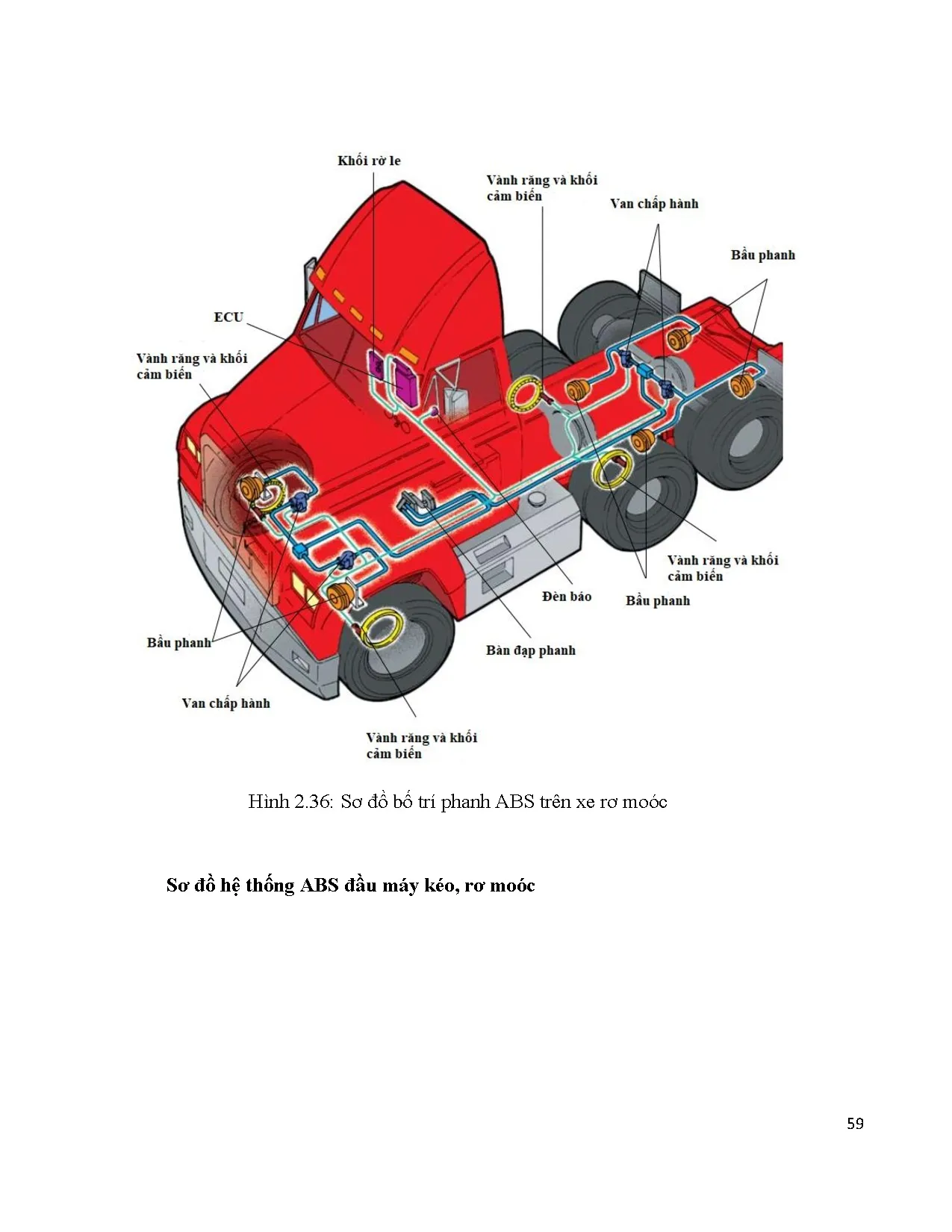 Khối rờ le

Vành răng và khối cảm biến

Van chấp hành

Bầu phanh

ECU

Vành răng và khối cảm biến

Vành răng và khối cảm biến

Đèn báo

Bầu phanh

Bầu phanh

Bàn đạp phanh

Van chấp hành

Vành răng và khối cảm biến

Hình 2.36: Sơ đồ bố trí phanh ABS trên xe rơ moóc

Sơ đồ hệ thống ABS đầu máy kéo, rơ moóc

59