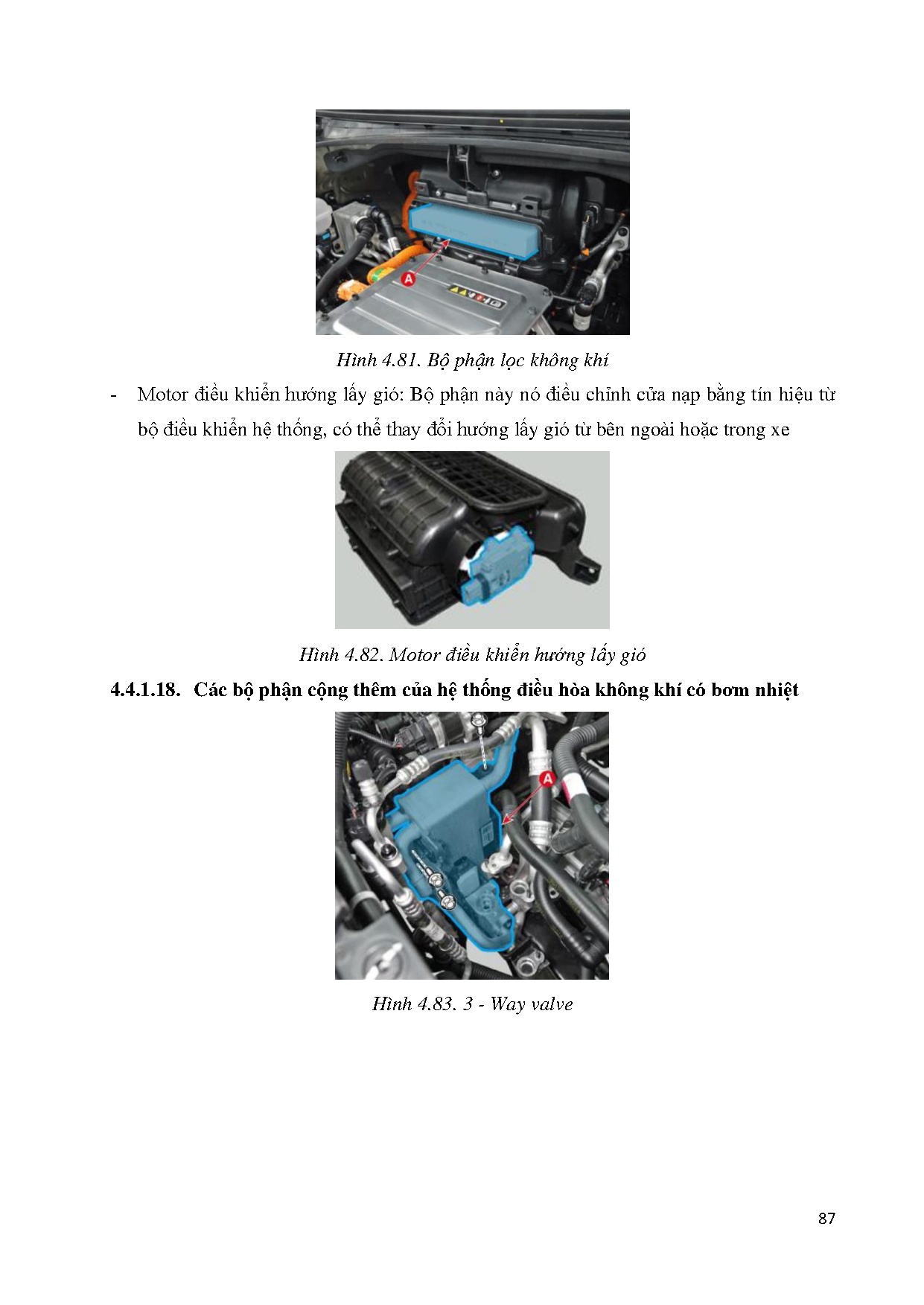 A

Hình 4.81. Bộ phận lọc không khí

- Motor điều khiển hướng lấy gió: Bộ phận này nó điều chỉnh cửa nạp bằng tín hiệu từ bộ điều khiển hệ thống, có thể thay đổi hướng lấy gió từ bên ngoài hoặc trong xe

Hình 4.82. Motor điều khiển hướng lấy gió

4.4.1.18. Các bộ phận cộng thêm của hệ thống điều hòa không khí có bơm nhiệt

A

Hình 4.83. 3 - Way valve

87