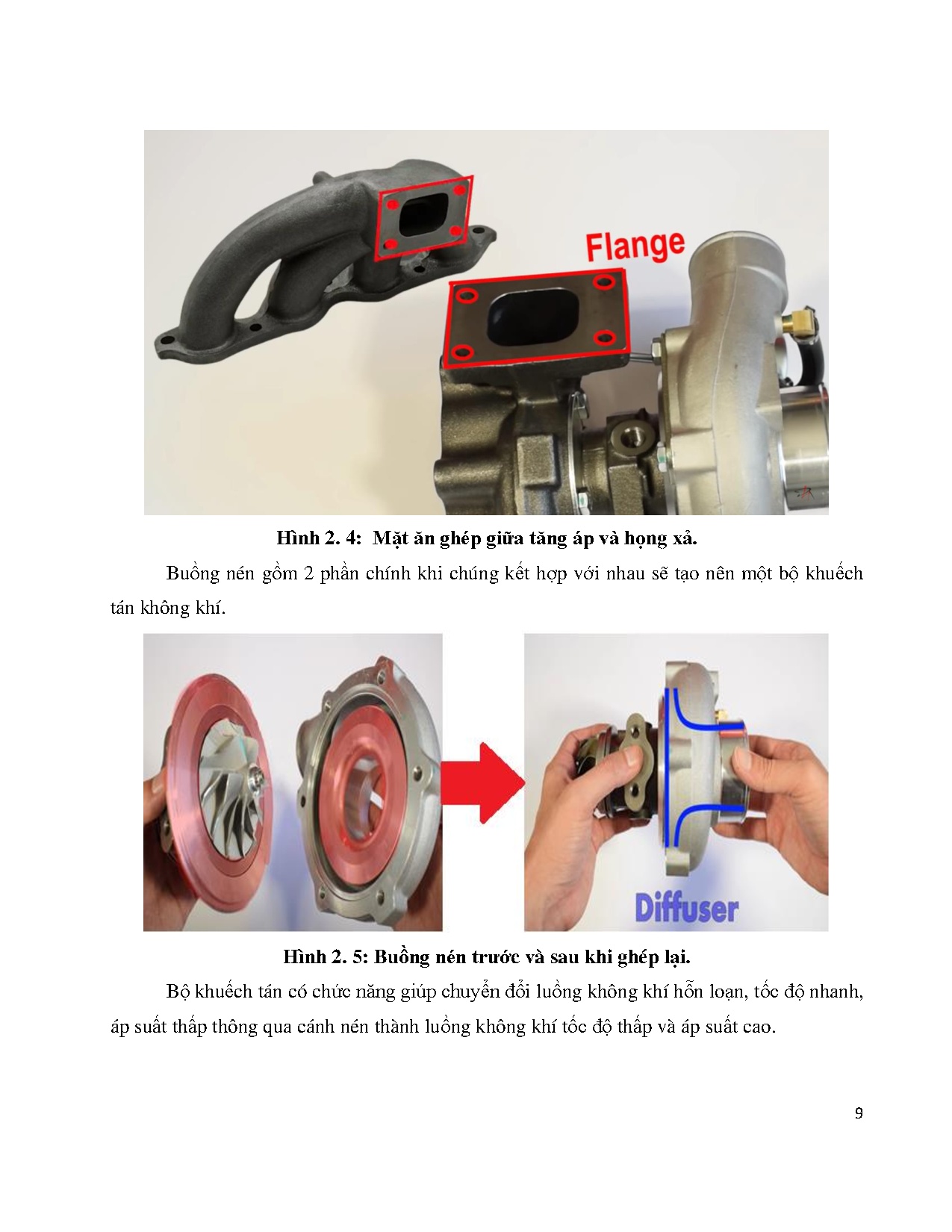 Flange

Hình 2. 4: Mặt ăn ghép giữa tăng áp và họng xả.

Buồng nén gồm 2 phần chính khi chúng kết hợp với nhau sẽ tạo nên một bộ khuếch tán không khí.

Diffuser

Hình 2. 5: Buồng nén trước và sau khi ghép lại.

Bộ khuếch tán có chức năng giúp chuyển đổi luồng không khí hỗn loạn, tốc độ nhanh, áp suất thấp thông qua cánh nén thành luồng không khí tốc độ thấp và áp suất cao.

9