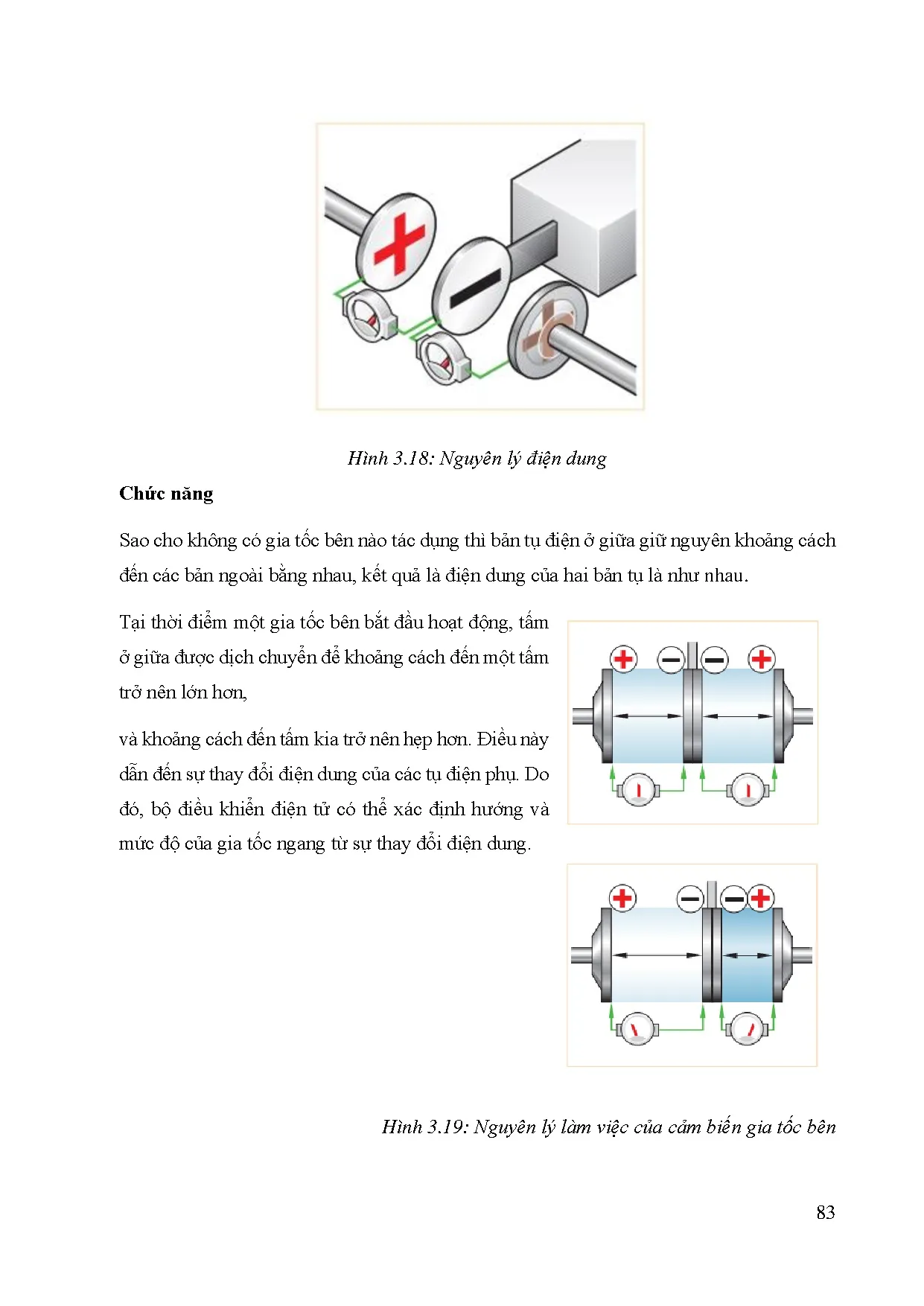 Hình 3.18: Nguyên lý điện dung

Chức năng

Sao cho không có gia tốc bên nào tác dụng thì bản tụ điện ở giữa giữ nguyên khoảng cách đến các bản ngoài bằng nhau, kết quả là điện dung của hai bản tụ là như nhau.

Tại thời điểm một gia tốc bên bắt đầu hoạt động, tấm ở giữa được dịch chuyển để khoảng cách đến một tấm trở nên lớn hơn,

và khoảng cách đến tấm kia trở nên hẹp hơn. Điều này dẫn đến sự thay đổi điện dung của các tụ điện phụ. Do đó, bộ điều khiển điện tử có thể xác định hướng và mức độ của gia tốc ngang từ sự thay đổi điện dung.

Hình 3.19: Nguyên lý làm việc của cảm biến gia tốc bên

83