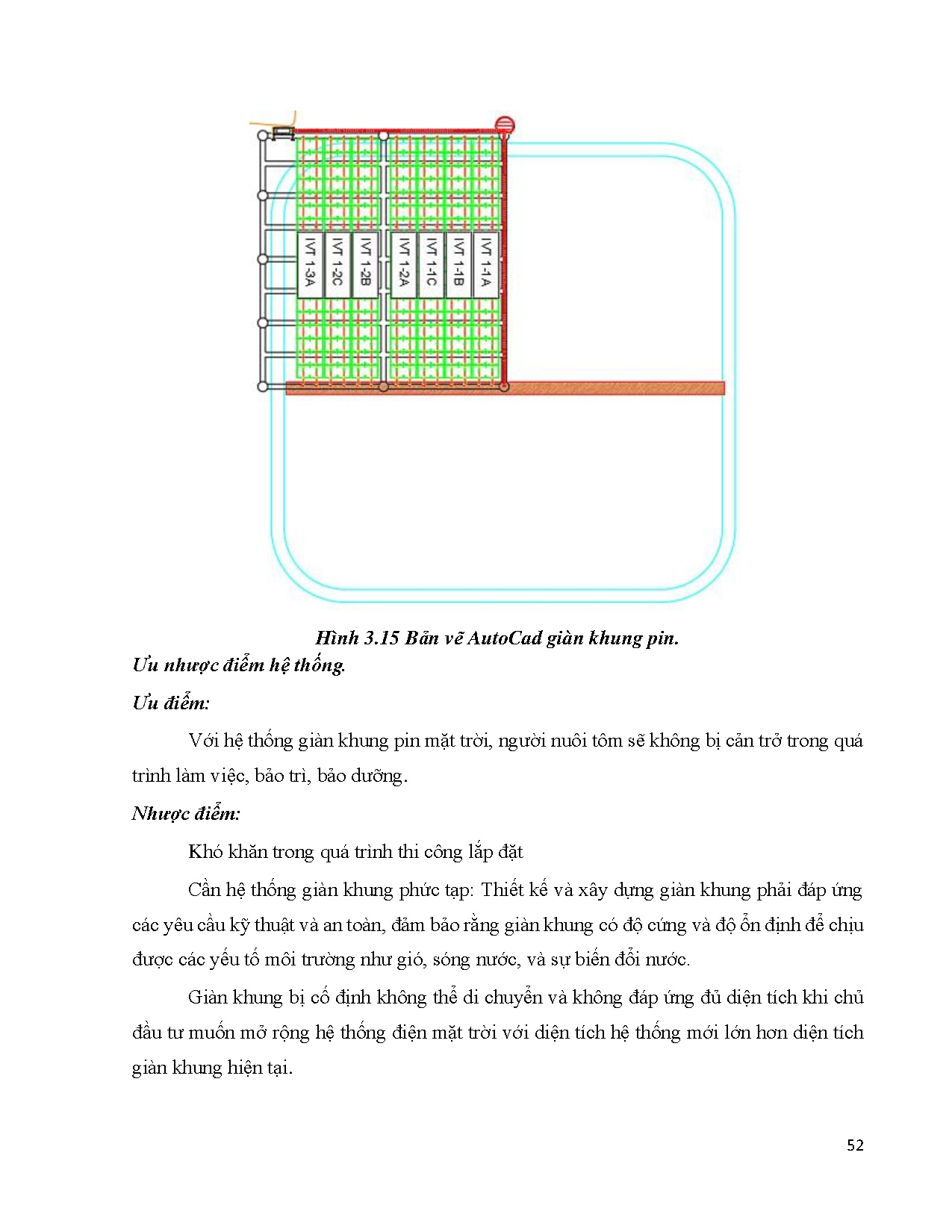 IVT 1-3A
IVT 1-2C
IVT 1-2B
IVT 1-2A
IVT 1-1C
IVT 1-1B
IVT 1-1A

Hình 3.15 Bản vẽ AutoCad giàn khung pin.

Ưu nhược điểm hệ thống.

Ưu điểm:

Với hệ thống giàn khung pin mặt trời, người nuôi tôm sẽ không bị cản trở trong quá trình làm việc, bảo trì, bảo dưỡng.

Nhược điểm:

Khó khăn trong quá trình thi công lắp đặt

Cần hệ thống giàn khung phức tạp: Thiết kế và xây dựng giàn khung phải đáp ứng các yêu cầu kỹ thuật và an toàn, đảm bảo rằng giàn khung có độ cứng và độ ổn định để chịu được các yếu tố môi trường như gió, sóng nước, và sự biến đổi nước.

Giàn khung bị cố định không thể di chuyển và không đáp ứng đủ diện tích khi chủ đầu tư muốn mở rộng hệ thống điện mặt trời với diện tích hệ thống mới lớn hơn diện tích giàn khung hiện tại.

52