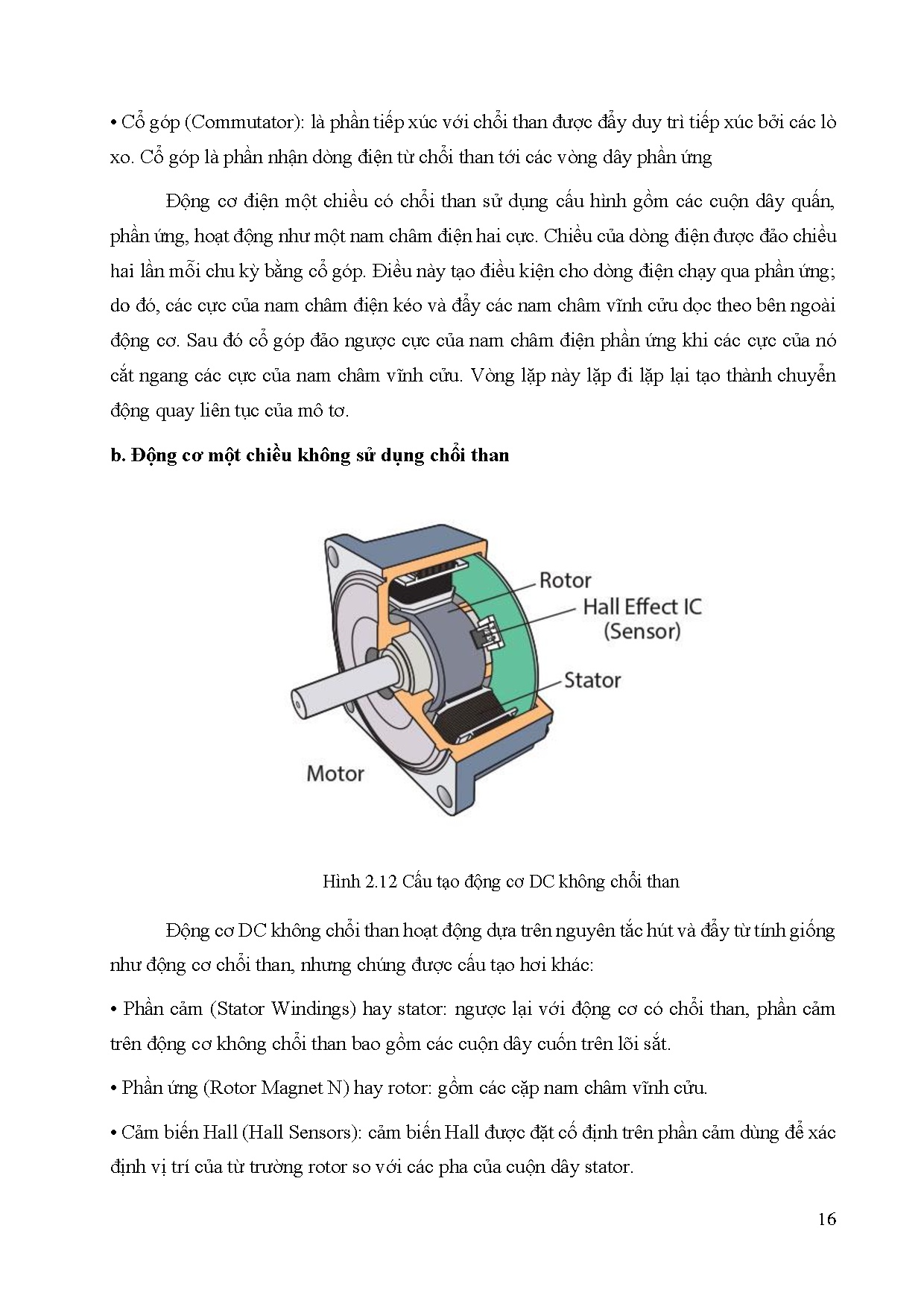 • Cổ góp (Commutator): là phần tiếp xúc với chổi than được đẩy duy trì tiếp xúc bởi các lò xo. Cổ góp là phần nhận dòng điện từ chổi than tới các vòng dây phần ứng

Động cơ điện một chiều có chổi than sử dụng cấu hình gồm các cuộn dây quấn, phần ứng, hoạt động như một nam châm điện hai cực. Chiều của dòng điện được đảo chiều hai lần mỗi chu kỳ bằng cổ góp. Điều này tạo điều kiện cho dòng điện chạy qua phần ứng; do đó, các cực của nam châm điện kéo và đẩy các nam châm vĩnh cửu dọc theo bên ngoài động cơ. Sau đó cổ góp đảo ngược cực của nam châm điện phần ứng khi các cực của nó cắt ngang các cực của nam châm vĩnh cửu. Vòng lặp này lặp đi lặp lại tạo thành chuyển động quay liên tục của mô tơ.

b. Động cơ một chiều không sử dụng chổi than

Rotor
Hall Effect IC (Sensor)
Stator
Motor

Hình 2.12 Cấu tạo động cơ DC không chổi than

Động cơ DC không chổi than hoạt động dựa trên nguyên tắc hút và đẩy từ tính giống như động cơ chổi than, nhưng chúng được cấu tạo hơi khác:

• Phần cảm (Stator Windings) hay stator: ngược lại với động cơ có chổi than, phần cảm trên động cơ không chổi than bao gồm các cuộn dây cuốn trên lõi sắt.

• Phần ứng (Rotor Magnet N) hay rotor: gồm các cặp nam châm vĩnh cửu.

• Cảm biến Hall (Hall Sensors): cảm biến Hall được đặt cố định trên phần cảm dùng để xác định vị trí của từ trường rotor so với các pha của cuộn dây stator.

16