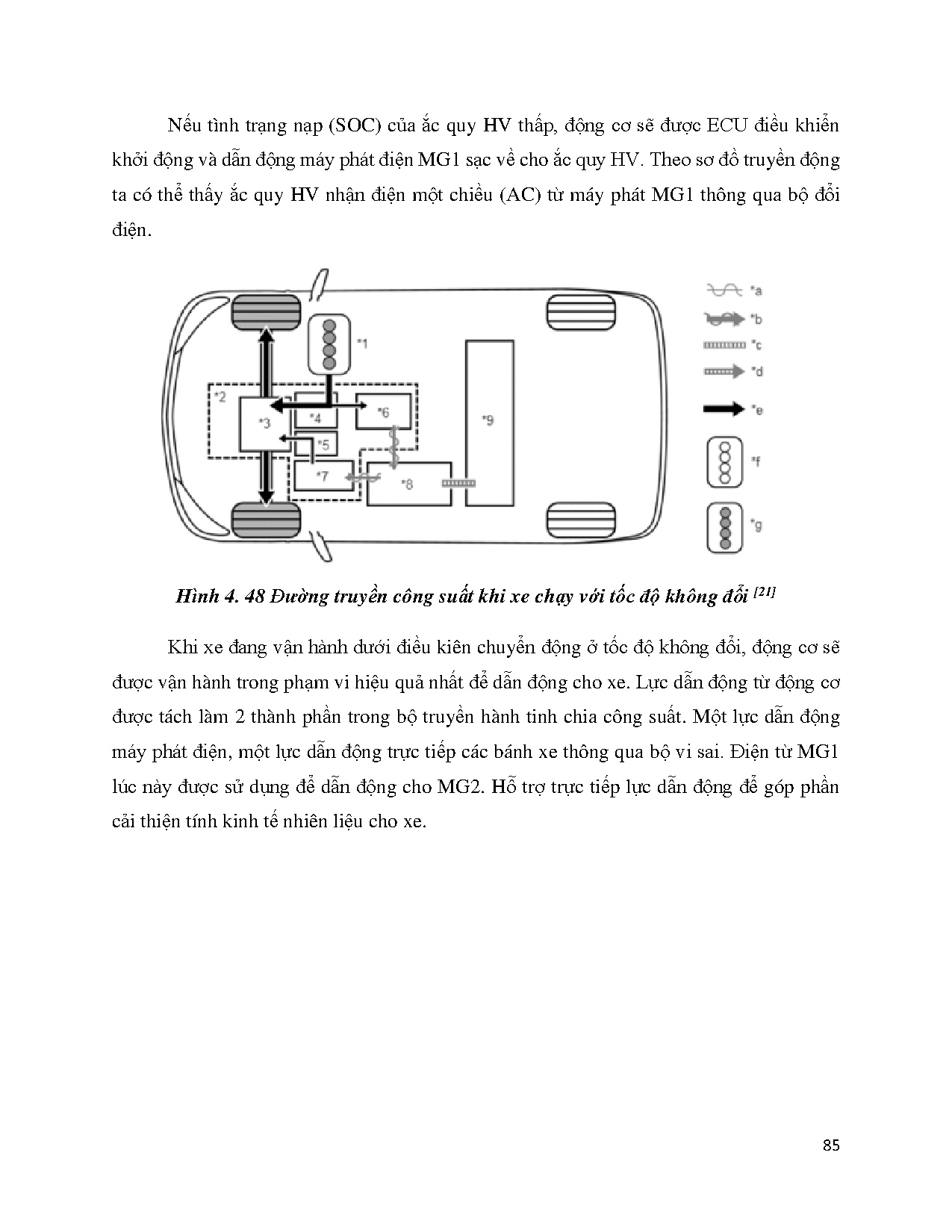 Nếu tình trạng nạp (SOC) của ắc quy HV thấp, động cơ sẽ được ECU điều khiển khởi động và dẫn động máy phát điện MG1 sạc về cho ắc quy HV. Theo sơ đồ truyền động ta có thể thấy ắc quy HV nhận điện một chiều (AC) từ máy phát MG1 thông qua bộ đổi điện.

*1
*2
*3
*4
*5
*6
*7
*8
*9
*a
*b
*c
*d
*e
*f
*g

Hình 4. 48 Đường truyền công suất khi xe chạy với tốc độ không đổi $^{[21]}$

Khi xe đang vận hành dưới điều kiên chuyển động ở tốc độ không đổi, động cơ sẽ được vận hành trong phạm vi hiệu quả nhất để dẫn động cho xe. Lực dẫn động từ động cơ được tách làm 2 thành phần trong bộ truyền hành tinh chia công suất. Một lực dẫn động máy phát điện, một lực dẫn động trực tiếp các bánh xe thông qua bộ vi sai. Điện từ MG1 lúc này được sử dụng để dẫn động cho MG2. Hỗ trợ trực tiếp lực dẫn động để góp phần cải thiện tính kinh tế nhiên liệu cho xe.

85