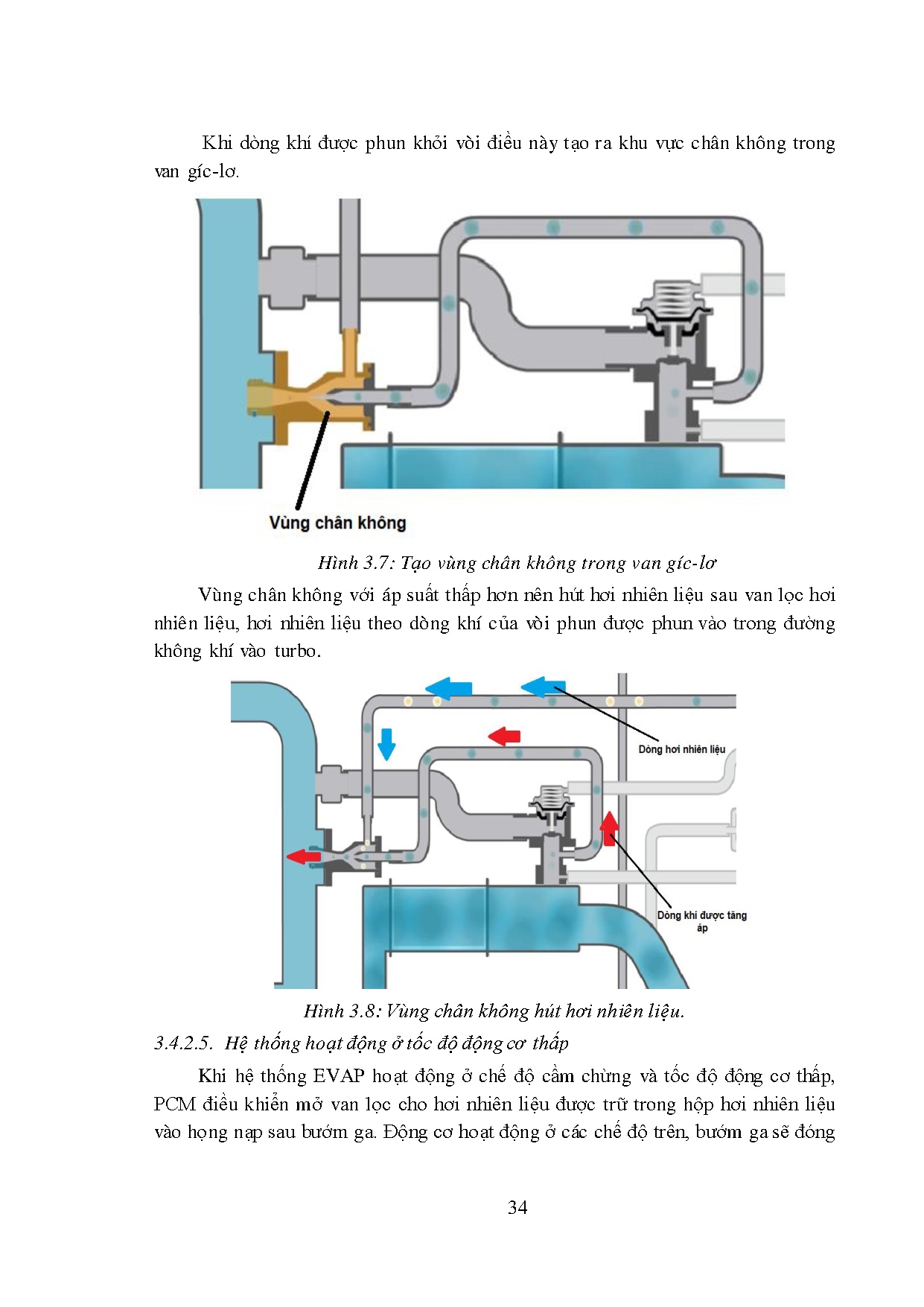 Khi dòng khí được phun khỏi vòi điều này tạo ra khu vực chân không trong van gíc-lơ.

Vùng chân không

Hình 3.7: Tạo vùng chân không trong van gíc-lơ

Vùng chân không với áp suất thấp hơn nên hút hơi nhiên liệu sau van lọc hơi nhiên liệu, hơi nhiên liệu theo dòng khí của vòi phun được phun vào trong đường không khí vào turbo.

Dòng hơi nhiên liệu

Dòng khí được tăng áp

Hình 3.8: Vùng chân không hút hơi nhiên liệu.

3.4.2.5. Hệ thống hoạt động ở tốc độ động cơ thấp

Khi hệ thống EVAP hoạt động ở chế độ cầm chừng và tốc độ động cơ thấp, PCM điều khiển mở van lọc cho hơi nhiên liệu được trữ trong hộp hơi nhiên liệu vào họng nạp sau bướm ga. Động cơ hoạt động ở các chế độ trên, bướm ga sẽ đóng

34