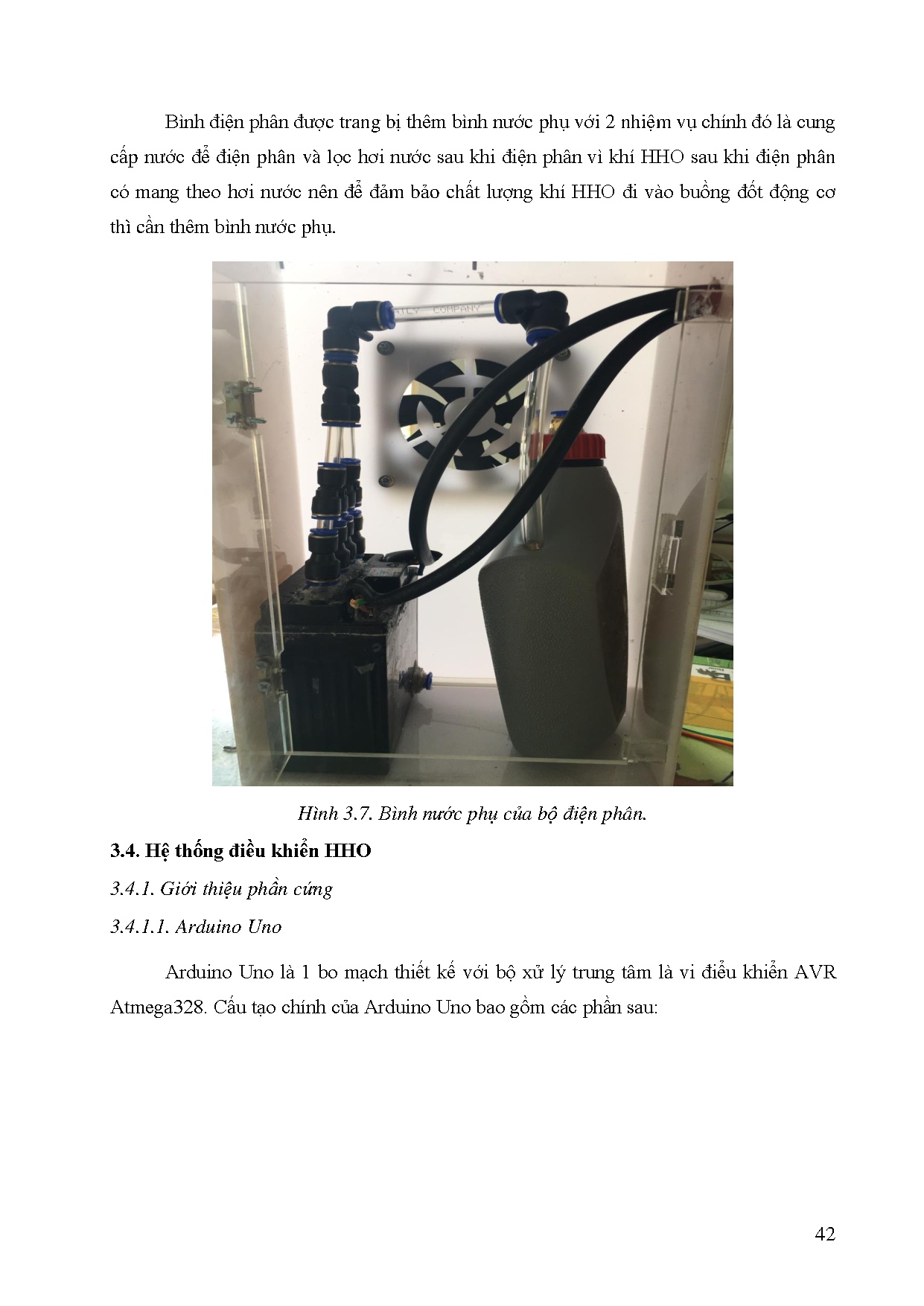 Bình điện phân được trang bị thêm bình nước phụ với 2 nhiệm vụ chính đó là cung cấp nước để điện phân và lọc hơi nước sau khi điện phân vì khí HHO sau khi điện phân có mang theo hơi nước nên để đảm bảo chất lượng khí HHO đi vào buồng đốt động cơ thì cần thêm bình nước phụ.

Hình 3.7. Bình nước phụ của bộ điện phân.

3.4. Hệ thống điều khiển HHO

3.4.1. Giới thiệu phần cứng

3.4.1.1. Arduino Uno

Arduino Uno là 1 bo mạch thiết kế với bộ xử lý trung tâm là vi điều khiển AVR Atmega328. Cấu tạo chính của Arduino Uno bao gồm các phần sau:

42