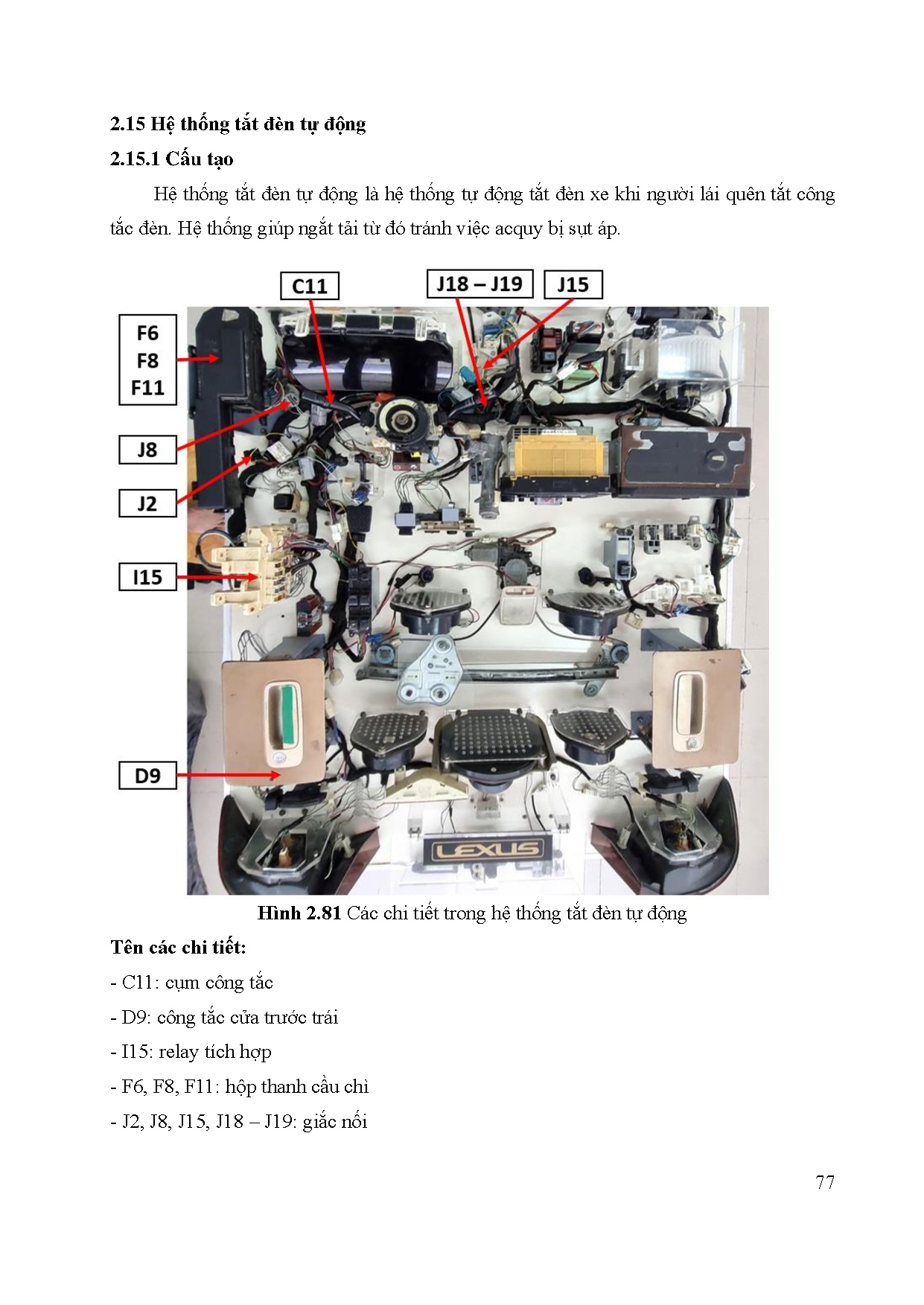 2.15 Hệ thống tắt đèn tự động

2.15.1 Cấu tạo

Hệ thống tắt đèn tự động là hệ thống tự động tắt đèn xe khi người lái quên tắt công tắc đèn. Hệ thống giúp ngắt tải từ đó tránh việc acquy bị sụt áp.

C11

J18 – J19

J15

F6
F8
F11

J8

J2

I15

D9

LEXUS

Hình 2.81 Các chi tiết trong hệ thống tắt đèn tự động

Tên các chi tiết:

- C11: cụm công tắc

- D9: công tắc cửa trước trái

- I15: relay tích hợp

- F6, F8, F11: hộp thanh cầu chì

- J2, J8, J15, J18 – J19: giắc nối

77