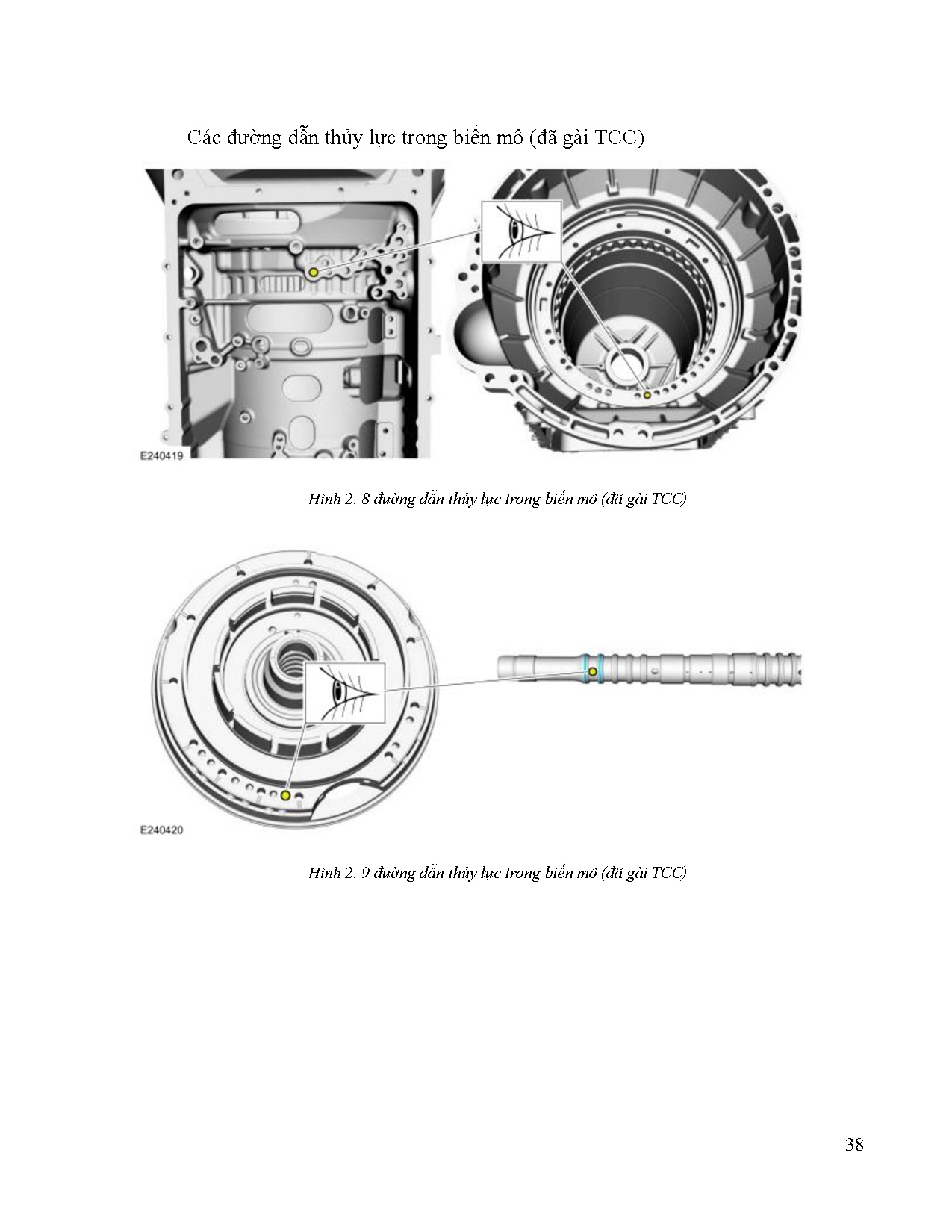 Các đường dẫn thủy lực trong biến mô (đã gài TCC)

E240419

Hình 2. 8 đường dẫn thủy lực trong biến mô (đã gài TCC)

E240420

Hình 2. 9 đường dẫn thủy lực trong biến mô (đã gài TCC)

38