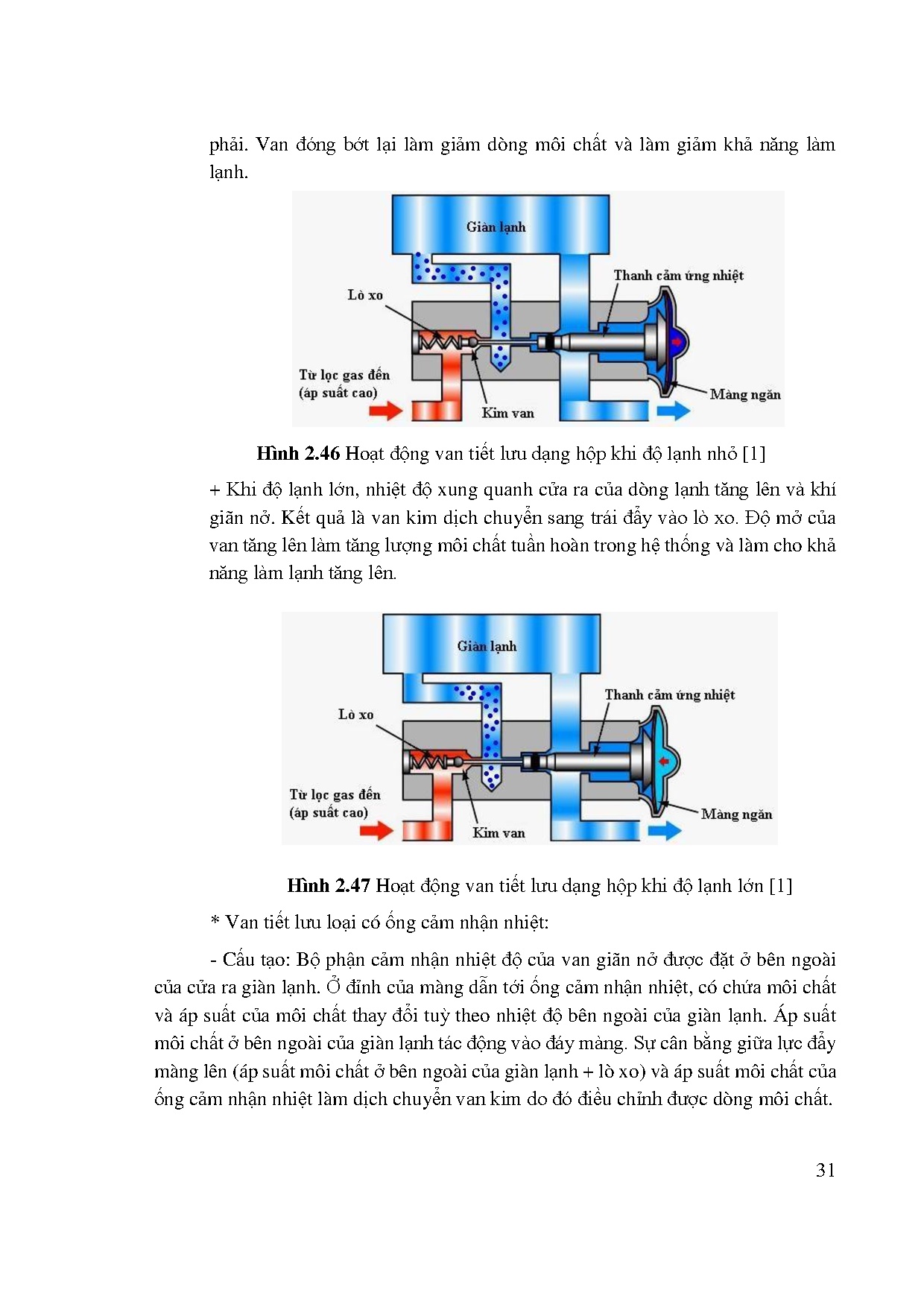 phải. Van đóng bớt lại làm giảm dòng môi chất và làm giảm khả năng làm lạnh.

Giàn lạnh
Thanh cảm ứng nhiệt
Lò xo
Từ lọc gas đến (áp suất cao)
Kim van
Màng ngăn

**Hình 2.46** Hoạt động van tiết lưu dạng hộp khi độ lạnh nhỏ [1]

+ Khi độ lạnh lớn, nhiệt độ xung quanh cửa ra của dòng lạnh tăng lên và khí giãn nở. Kết quả là van kim dịch chuyển sang trái đẩy vào lò xo. Độ mở của van tăng lên làm tăng lượng môi chất tuần hoàn trong hệ thống và làm cho khả năng làm lạnh tăng lên.

Giàn lạnh
Thanh cảm ứng nhiệt
Lò xo
Từ lọc gas đến (áp suất cao)
Kim van
Màng ngăn

**Hình 2.47** Hoạt động van tiết lưu dạng hộp khi độ lạnh lớn [1]

* Van tiết lưu loại có ống cảm nhận nhiệt:

- Cấu tạo: Bộ phận cảm nhận nhiệt độ của van giãn nở được đặt ở bên ngoài của cửa ra giàn lạnh. Ở đỉnh của màng dẫn tới ống cảm nhận nhiệt, có chứa môi chất và áp suất của môi chất thay đổi tuỳ theo nhiệt độ bên ngoài của giàn lạnh. Áp suất môi chất ở bên ngoài của giàn lạnh tác động vào đáy màng. Sự cân bằng giữa lực đẩy màng lên (áp suất môi chất ở bên ngoài của giàn lạnh + lò xo) và áp suất môi chất của ống cảm nhận nhiệt làm dịch chuyển van kim do đó điều chỉnh được dòng môi chất.

31