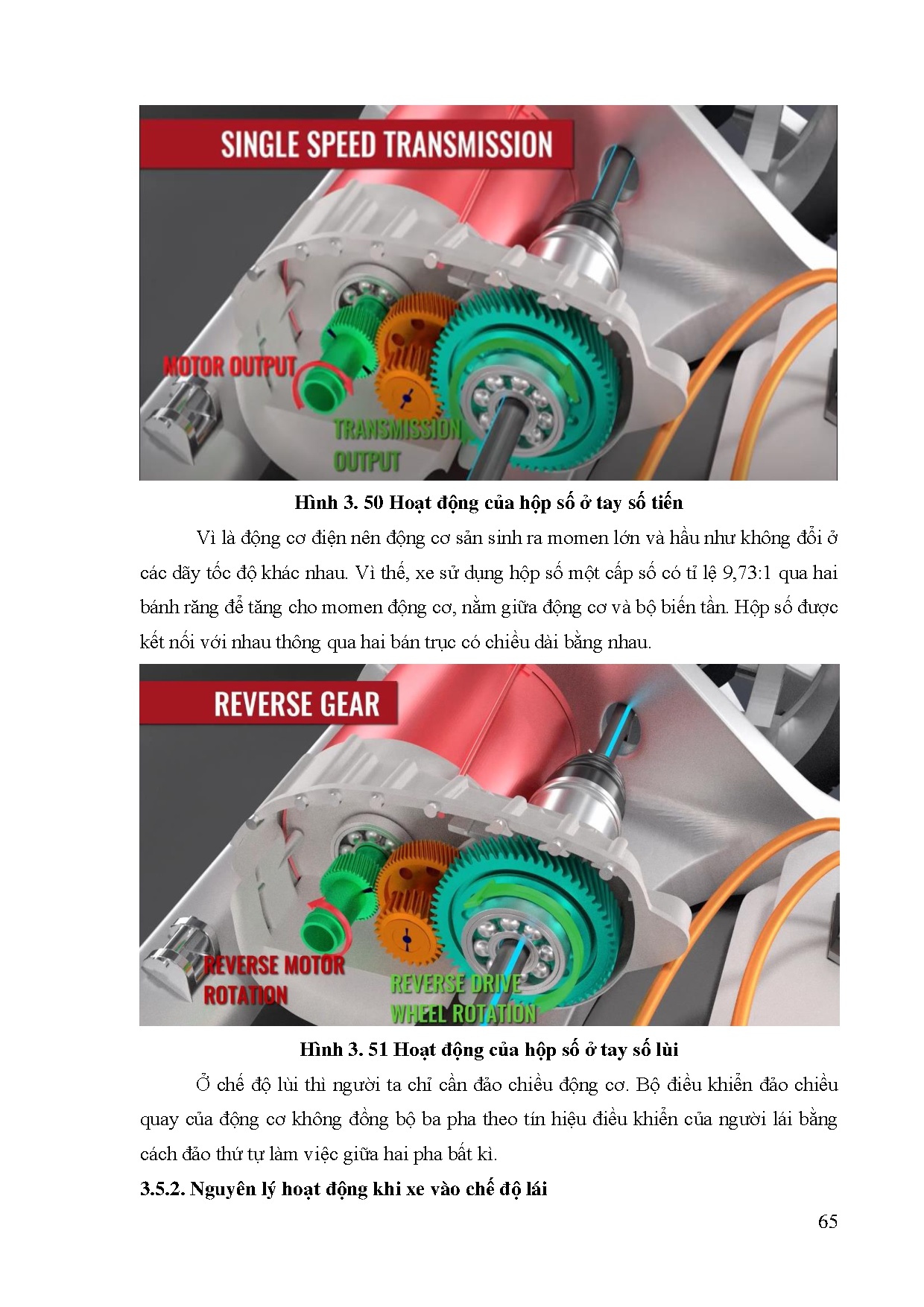 SINGLE SPEED TRANSMISSION

MOTOR OUTPUT

TRANSMISSION OUTPUT

Hình 3. 50 Hoạt động của hộp số ở tay số tiến

Vì là động cơ điện nên động cơ sản sinh ra momen lớn và hầu như không đổi ở các dãy tốc độ khác nhau. Vì thế, xe sử dụng hộp số một cấp số có tỉ lệ 9,73:1 qua hai bánh răng để tăng cho momen động cơ, nằm giữa động cơ và bộ biến tần. Hộp số được kết nối với nhau thông qua hai bán trục có chiều dài bằng nhau.

REVERSE GEAR

REVERSE MOTOR ROTATION

REVERSE DRIVE WHEEL ROTATION

Hình 3. 51 Hoạt động của hộp số ở tay số lùi

Ở chế độ lùi thì người ta chỉ cần đảo chiều động cơ. Bộ điều khiển đảo chiều quay của động cơ không đồng bộ ba pha theo tín hiệu điều khiển của người lái bằng cách đảo thứ tự làm việc giữa hai pha bất kì.

3.5.2. Nguyên lý hoạt động khi xe vào chế độ lái

65