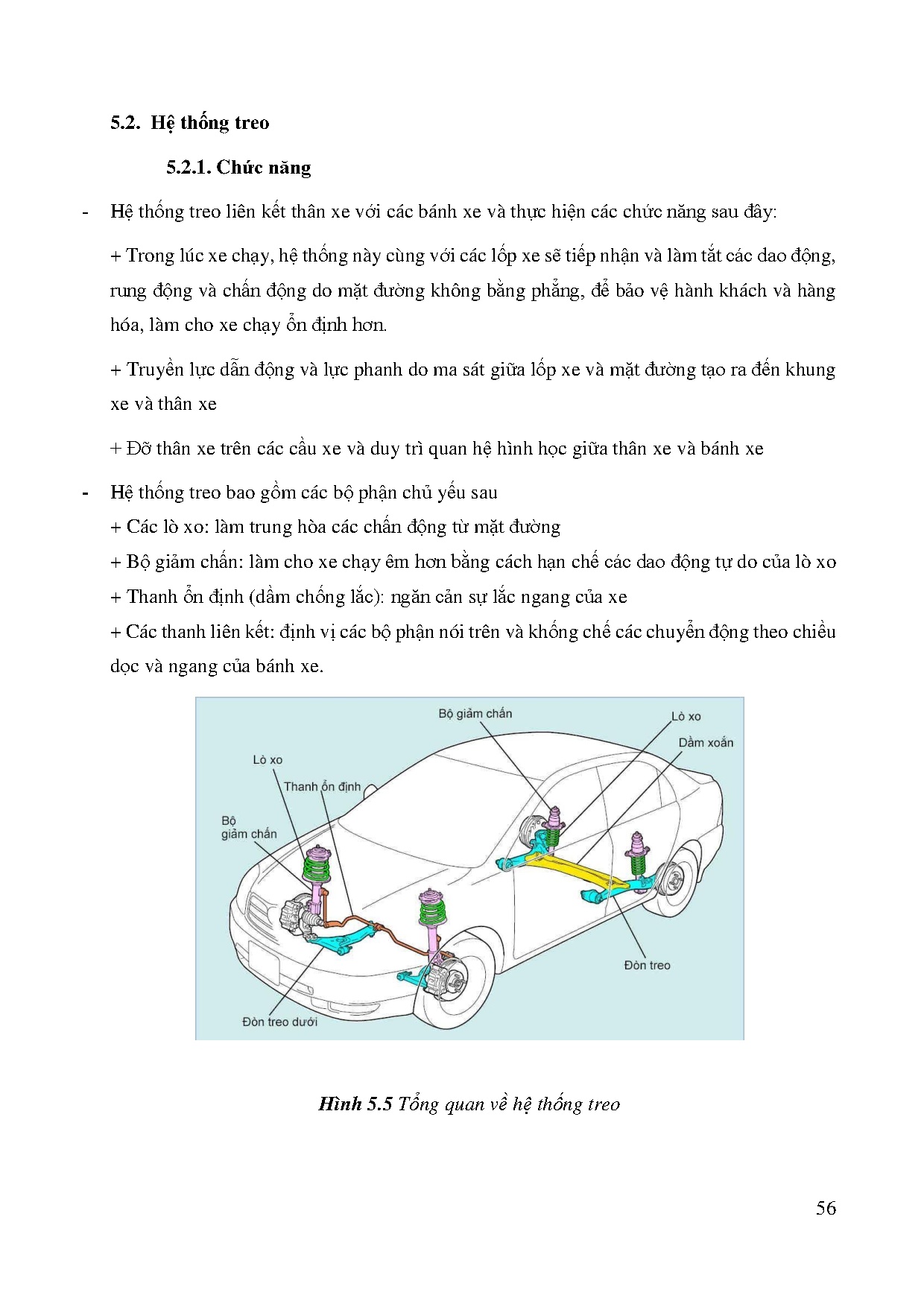 5.2. Hệ thống treo

5.2.1. Chức năng

- Hệ thống treo liên kết thân xe với các bánh xe và thực hiện các chức năng sau đây:

+ Trong lúc xe chạy, hệ thống này cùng với các lốp xe sẽ tiếp nhận và làm tắt các dao động, rung động và chấn động do mặt đường không bằng phẳng, để bảo vệ hành khách và hàng hóa, làm cho xe chạy ổn định hơn.

+ Truyền lực dẫn động và lực phanh do ma sát giữa lốp xe và mặt đường tạo ra đến khung xe và thân xe

+ Đỡ thân xe trên các cầu xe và duy trì quan hệ hình học giữa thân xe và bánh xe

- Hệ thống treo bao gồm các bộ phận chủ yếu sau
+ Các lò xo: làm trung hòa các chấn động từ mặt đường
+ Bộ giảm chấn: làm cho xe chạy êm hơn bằng cách hạn chế các dao động tự do của lò xo
+ Thanh ổn định (dầm chống lắc): ngăn cản sự lắc ngang của xe
+ Các thanh liên kết: định vị các bộ phận nói trên và khống chế các chuyển động theo chiều dọc và ngang của bánh xe.

Bộ giảm chấn
Lò xo
Dầm xoắn
Lò xo
Thanh ổn định
Bộ giảm chấn
Đòn treo
Đòn treo dưới

Hình 5.5 Tổng quan về hệ thống treo

56