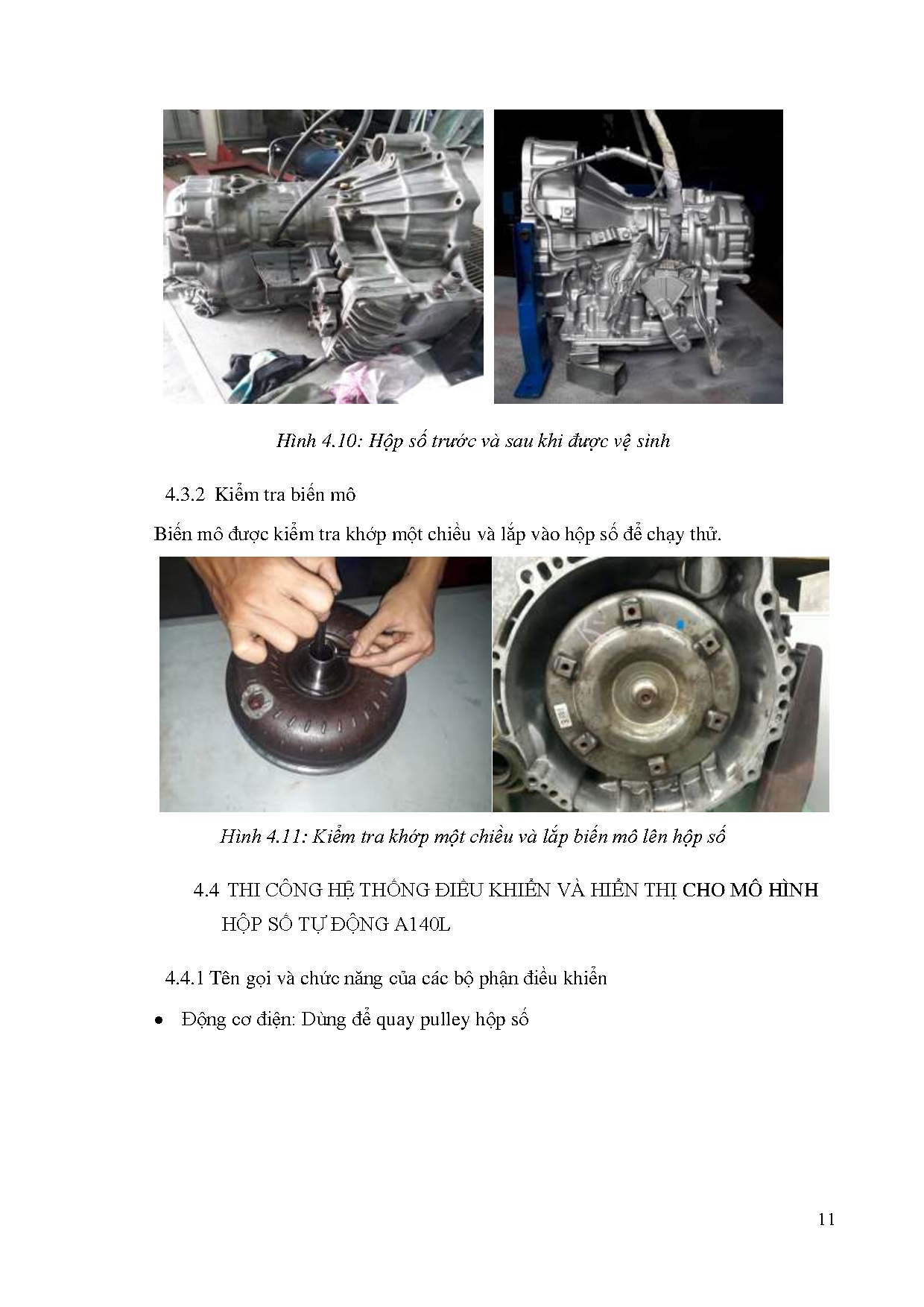 Hình 4.10: Hộp số trước và sau khi được vệ sinh

4.3.2 Kiểm tra biến mô

Biến mô được kiểm tra khớp một chiều và lắp vào hộp số để chạy thử.

Hình 4.11: Kiểm tra khớp một chiều và lắp biến mô lên hộp số

4.4 THI CÔNG HỆ THỐNG ĐIỀU KHIỂN VÀ HIỂN THỊ CHO MÔ HÌNH HỘP SỐ TỰ ĐỘNG A140L

4.4.1 Tên gọi và chức năng của các bộ phận điều khiển

• Động cơ điện: Dùng để quay pulley hộp số

11