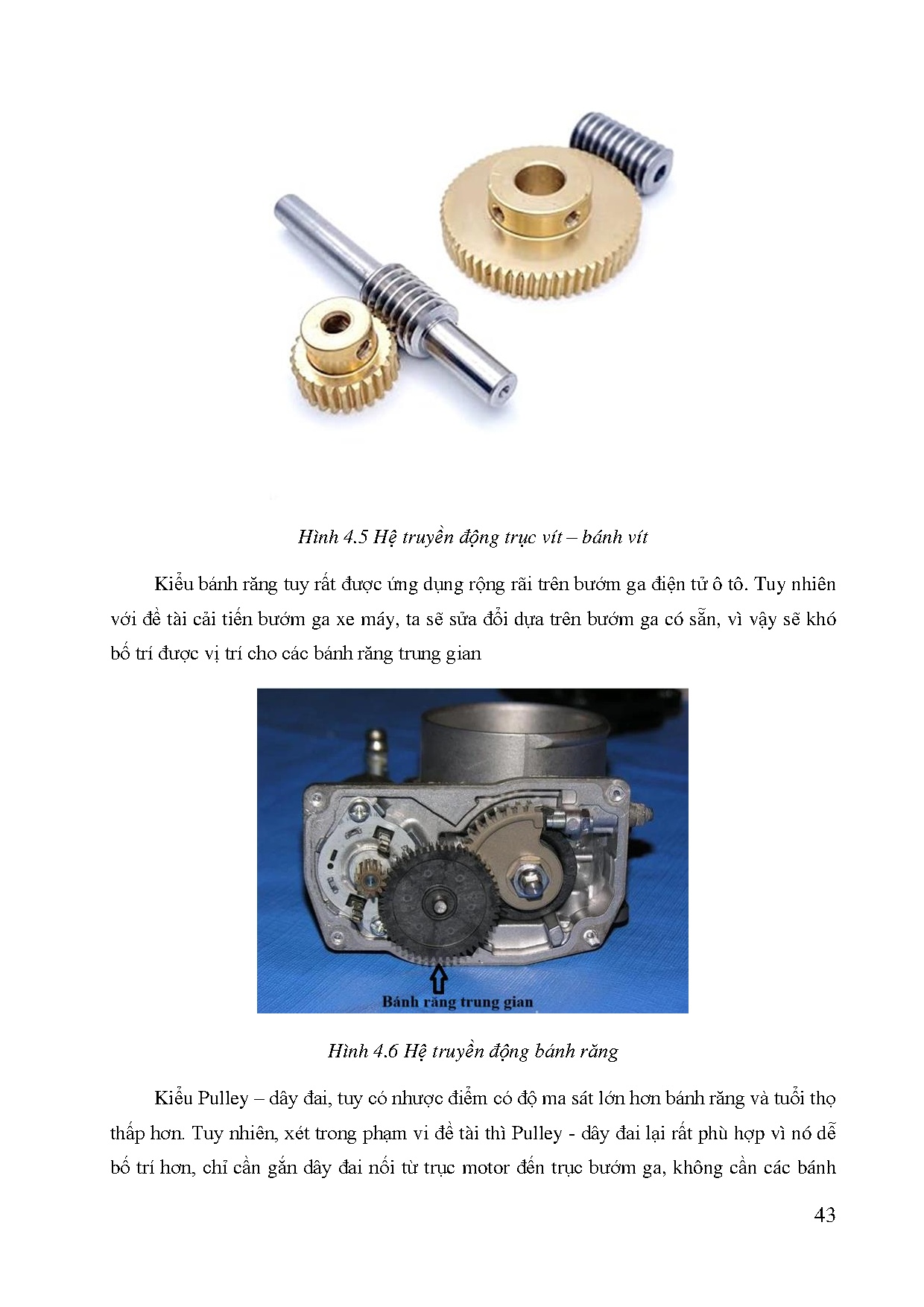 Hình 4.5 Hệ truyền động trục vít – bánh vít

Kiểu bánh răng tuy rất được ứng dụng rộng rãi trên bướm ga điện tử ô tô. Tuy nhiên với đề tài cải tiến bướm ga xe máy, ta sẽ sửa đổi dựa trên bướm ga có sẵn, vì vậy sẽ khó bố trí được vị trí cho các bánh răng trung gian

Bánh răng trung gian

Hình 4.6 Hệ truyền động bánh răng

Kiểu Pulley – dây đai, tuy có nhược điểm có độ ma sát lớn hơn bánh răng và tuổi thọ thấp hơn. Tuy nhiên, xét trong phạm vi đề tài thì Pulley - dây đai lại rất phù hợp vì nó dễ bố trí hơn, chỉ cần gắn dây đai nối từ trục motor đến trục bướm ga, không cần các bánh

43