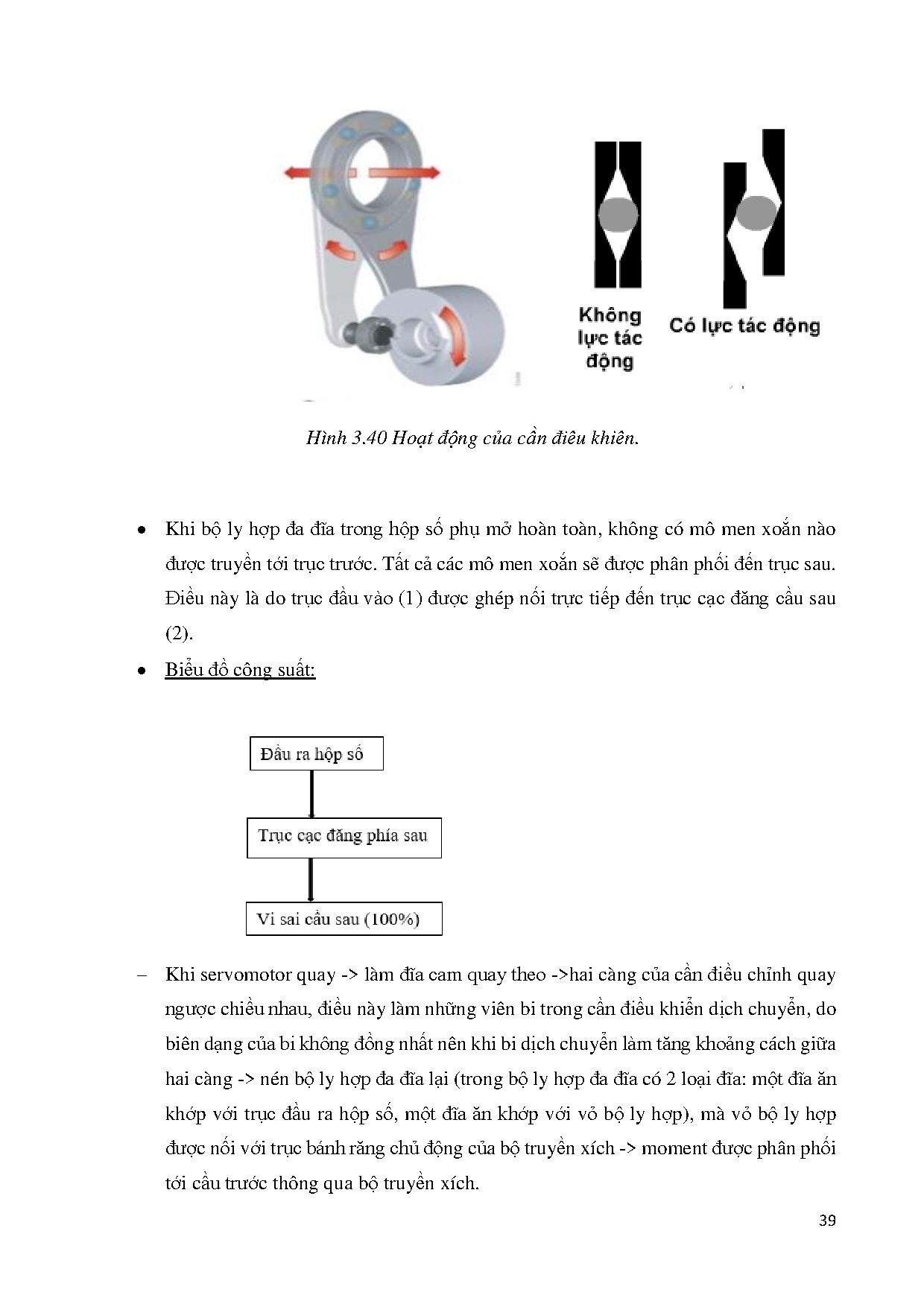 Không lực tác động

Có lực tác động

Hình 3.40 Hoạt động của cần điêu khiên.

• Khi bộ ly hợp đa đĩa trong hộp số phụ mở hoàn toàn, không có mô men xoắn nào được truyền tới trục trước. Tất cả các mô men xoắn sẽ được phân phối đến trục sau. Điều này là do trục đầu vào (1) được ghép nối trực tiếp đến trục cạc đăng cầu sau (2).

• Biểu đồ công suất:

Đầu ra hộp số

Trục cạc đăng phía sau

Vi sai cầu sau (100%)

– Khi servomotor quay -> làm đĩa cam quay theo ->hai càng của cần điều chỉnh quay ngược chiều nhau, điều này làm những viên bi trong cần điều khiển dịch chuyển, do biên dạng của bi không đồng nhất nên khi bi dịch chuyển làm tăng khoảng cách giữa hai càng -> nén bộ ly hợp đa đĩa lại (trong bộ ly hợp đa đĩa có 2 loại đĩa: một đĩa ăn khớp với trục đầu ra hộp số, một đĩa ăn khớp với vỏ bộ ly hợp), mà vỏ bộ ly hợp được nối với trục bánh răng chủ động của bộ truyền xích -> moment được phân phối tới cầu trước thông qua bộ truyền xích.

39