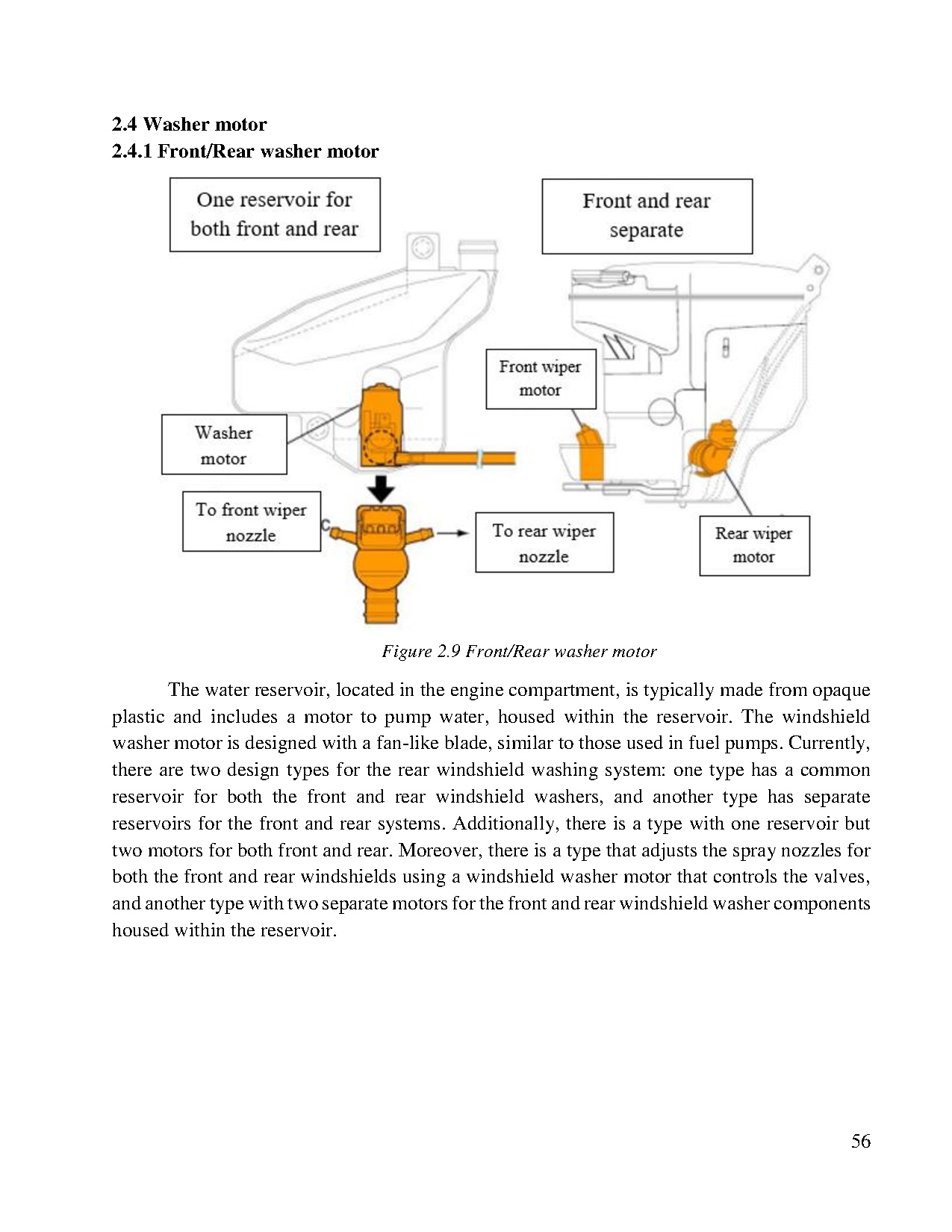 2.4 Washer motor
2.4.1 Front/Rear washer motor

One reservoir for both front and rear

Front and rear separate

Front wiper motor

Washer motor

To front wiper nozzle

To rear wiper nozzle

Rear wiper motor

Figure 2.9 Front/Rear washer motor

The water reservoir, located in the engine compartment, is typically made from opaque plastic and includes a motor to pump water, housed within the reservoir. The windshield washer motor is designed with a fan-like blade, similar to those used in fuel pumps. Currently, there are two design types for the rear windshield washing system: one type has a common reservoir for both the front and rear windshield washers, and another type has separate reservoirs for the front and rear systems. Additionally, there is a type with one reservoir but two motors for both front and rear. Moreover, there is a type that adjusts the spray nozzles for both the front and rear windshields using a windshield washer motor that controls the valves, and another type with two separate motors for the front and rear windshield washer components housed within the reservoir.

56