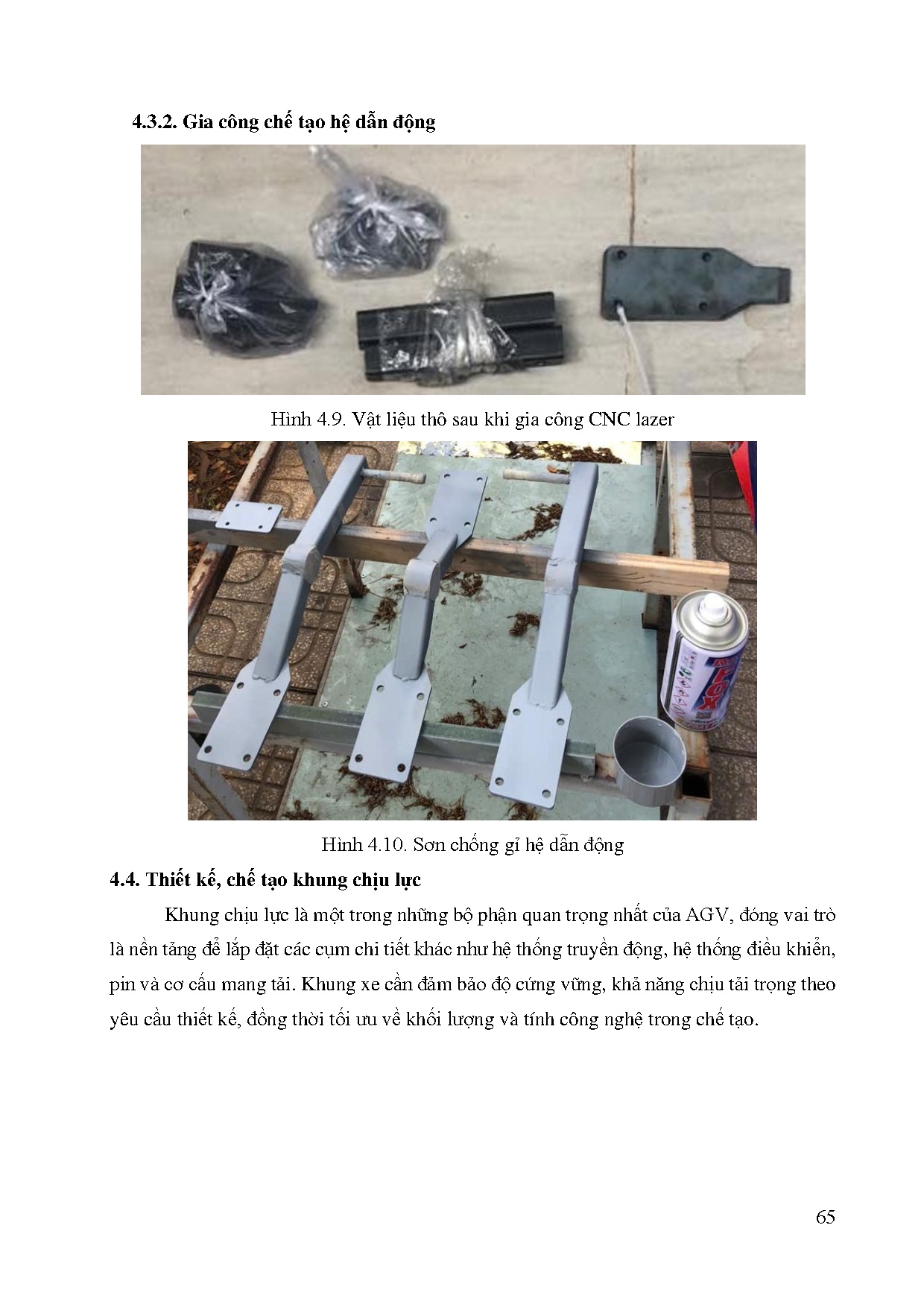 4.3.2. Gia công chế tạo hệ dẫn động

Hình 4.9. Vật liệu thô sau khi gia công CNC lazer

FOX

Hình 4.10. Sơn chống gỉ hệ dẫn động

4.4. Thiết kế, chế tạo khung chịu lực

Khung chịu lực là một trong những bộ phận quan trọng nhất của AGV, đóng vai trò là nền tảng để lắp đặt các cụm chi tiết khác như hệ thống truyền động, hệ thống điều khiển, pin và cơ cấu mang tải. Khung xe cần đảm bảo độ cứng vững, khả năng chịu tải trọng theo yêu cầu thiết kế, đồng thời tối ưu về khối lượng và tính công nghệ trong chế tạo.

65