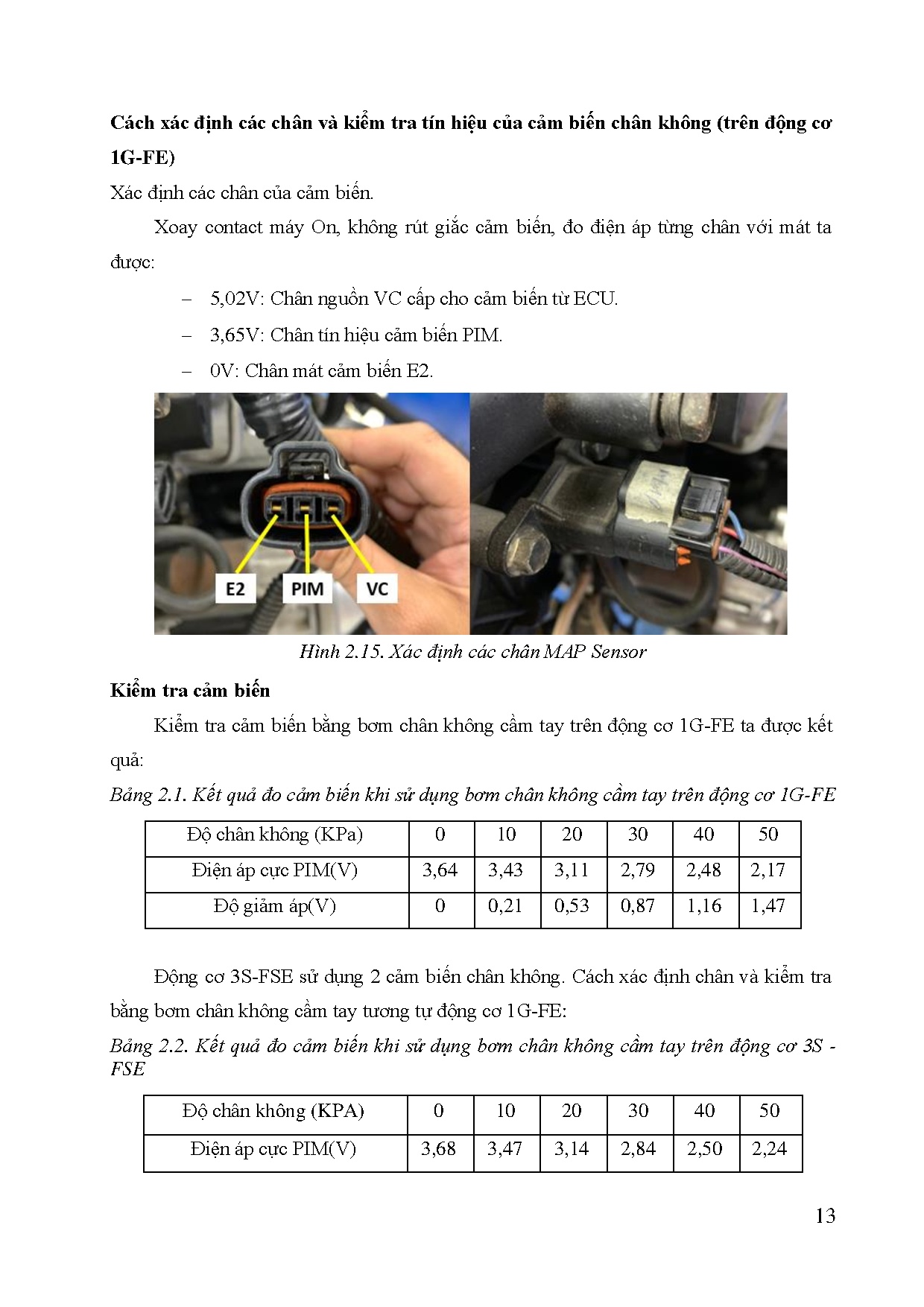 Cách xác định các chân và kiểm tra tín hiệu của cảm biến chân không (trên động cơ 1G-FE)

Xác định các chân của cảm biến.

Xoay contact máy On, không rút giắc cảm biến, đo điện áp từng chân với mát ta được:

– 5,02V: Chân nguồn VC cấp cho cảm biến từ ECU.
– 3,65V: Chân tín hiệu cảm biến PIM.
– 0V: Chân mát cảm biến E2.

E2 PIM VC

Hình 2.15. Xác định các chân MAP Sensor

Kiểm tra cảm biến

Kiểm tra cảm biến bằng bơm chân không cầm tay trên động cơ 1G-FE ta được kết quả:

Bảng 2.1. Kết quả đo cảm biến khi sử dụng bơm chân không cầm tay trên động cơ 1G-FE

| Độ chân không (KPa) | 0 | 10 | 20 | 30 | 40 | 50 |
|---|---|---|---|---|---|---|
| Điện áp cực PIM(V) | 3,64 | 3,43 | 3,11 | 2,79 | 2,48 | 2,17 |
| Độ giảm áp(V) | 0 | 0,21 | 0,53 | 0,87 | 1,16 | 1,47 |

Động cơ 3S-FSE sử dụng 2 cảm biến chân không. Cách xác định chân và kiểm tra bằng bơm chân không cầm tay tương tự động cơ 1G-FE:

Bảng 2.2. Kết quả đo cảm biến khi sử dụng bơm chân không cầm tay trên động cơ 3S - FSE

| Độ chân không (KPA) | 0 | 10 | 20 | 30 | 40 | 50 |
|---|---|---|---|---|---|---|
| Điện áp cực PIM(V) | 3,68 | 3,47 | 3,14 | 2,84 | 2,50 | 2,24 |

13