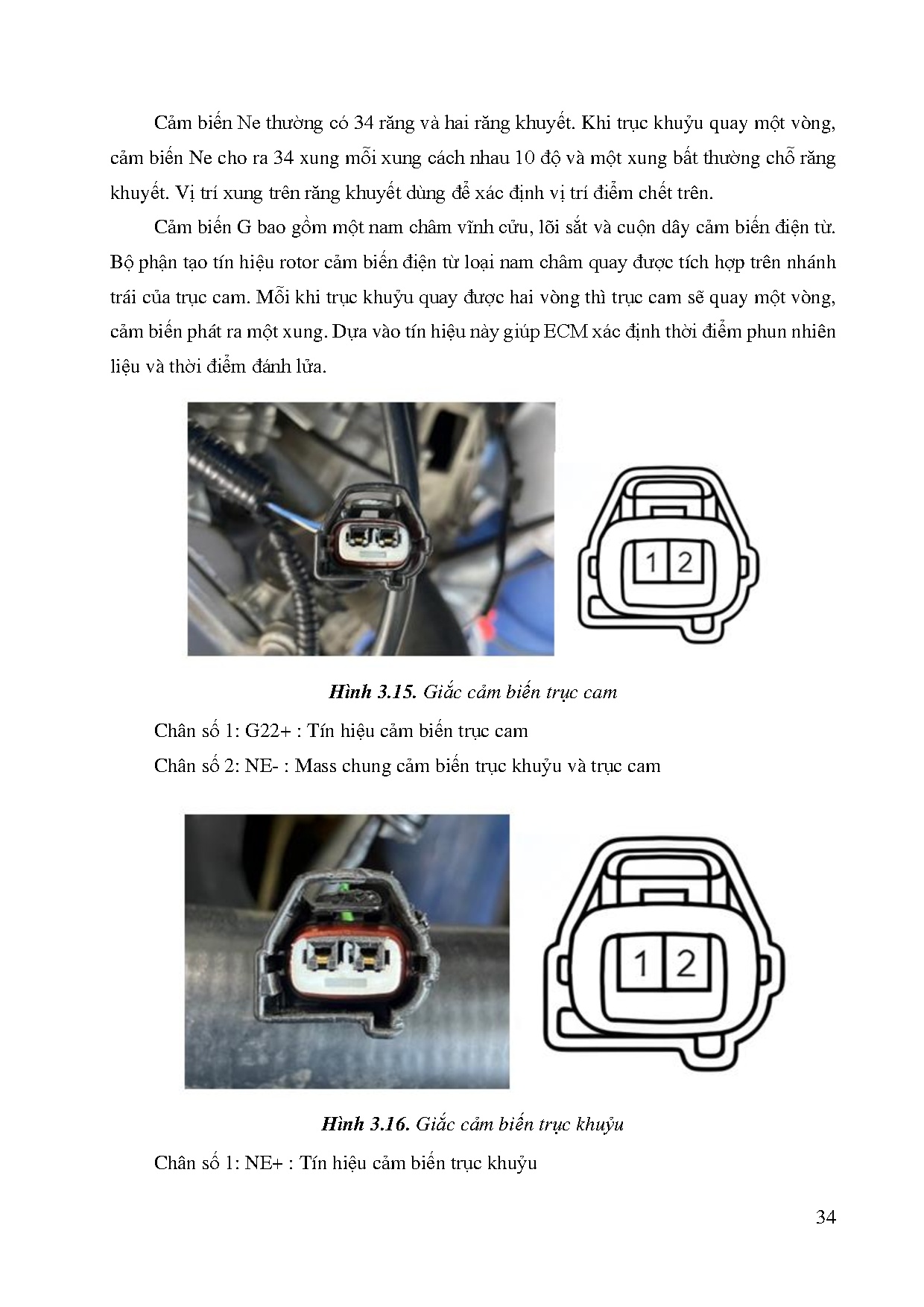 Cảm biến Ne thường có 34 răng và hai răng khuyết. Khi trục khuỷu quay một vòng, cảm biến Ne cho ra 34 xung mỗi xung cách nhau 10 độ và một xung bất thường chỗ răng khuyết. Vị trí xung trên răng khuyết dùng để xác định vị trí điểm chết trên.

Cảm biến G bao gồm một nam châm vĩnh cửu, lõi sắt và cuộn dây cảm biến điện từ. Bộ phận tạo tín hiệu rotor cảm biến điện từ loại nam châm quay được tích hợp trên nhánh trái của trục cam. Mỗi khi trục khuỷu quay được hai vòng thì trục cam sẽ quay một vòng, cảm biến phát ra một xung. Dựa vào tín hiệu này giúp ECM xác định thời điểm phun nhiên liệu và thời điểm đánh lửa.

1 2

Hình 3.15. Giắc cảm biến trục cam

Chân số 1: G22+ : Tín hiệu cảm biến trục cam

Chân số 2: NE- : Mass chung cảm biến trục khuỷu và trục cam

1 2

Hình 3.16. Giắc cảm biến trục khuỷu

Chân số 1: NE+ : Tín hiệu cảm biến trục khuỷu

34