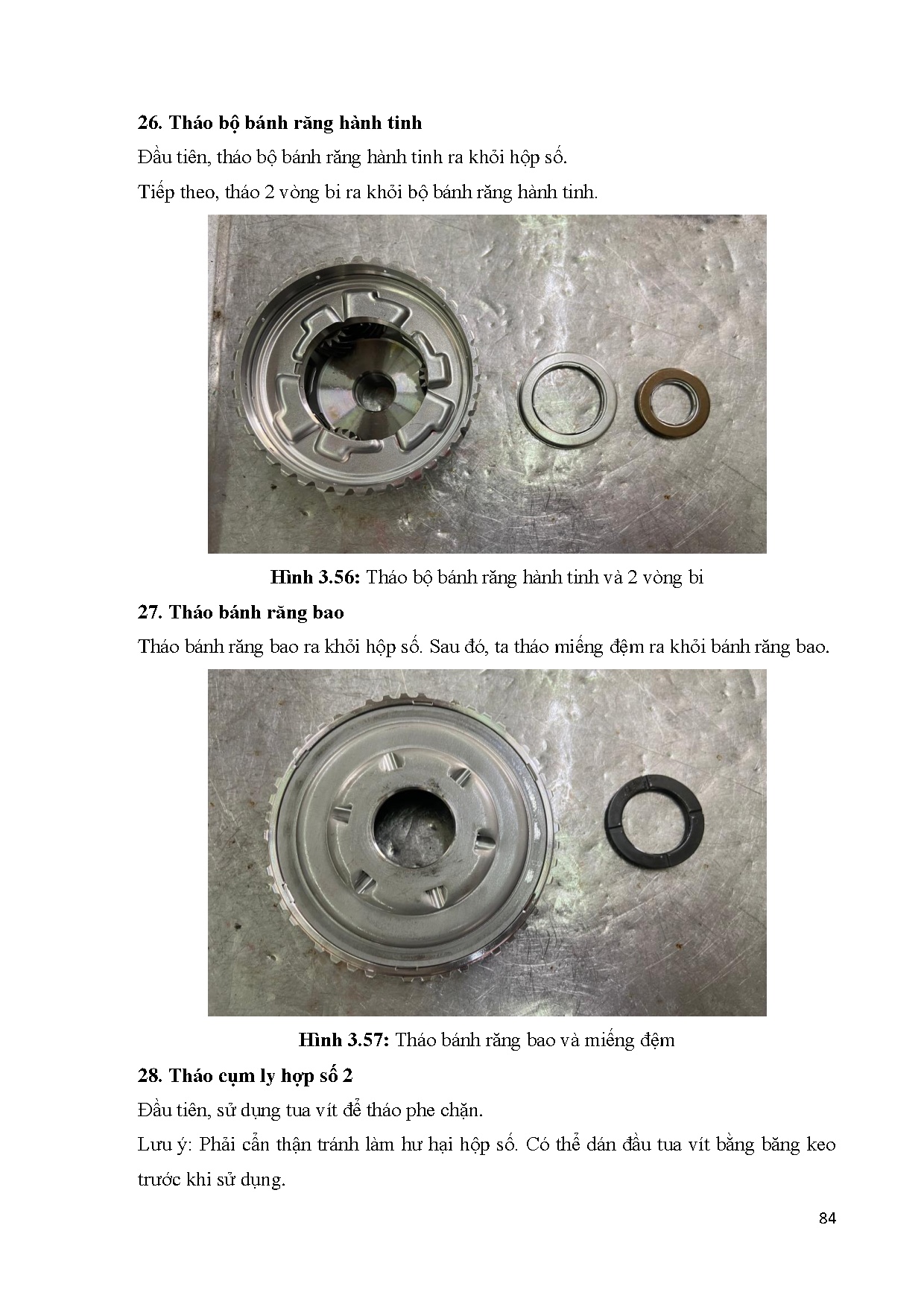 26. Tháo bộ bánh răng hành tinh

Đầu tiên, tháo bộ bánh răng hành tinh ra khỏi hộp số.

Tiếp theo, tháo 2 vòng bi ra khỏi bộ bánh răng hành tinh.

Hình 3.56: Tháo bộ bánh răng hành tinh và 2 vòng bi

27. Tháo bánh răng bao

Tháo bánh răng bao ra khỏi hộp số. Sau đó, ta tháo miếng đệm ra khỏi bánh răng bao.

Hình 3.57: Tháo bánh răng bao và miếng đệm

28. Tháo cụm ly hợp số 2

Đầu tiên, sử dụng tua vít để tháo phe chặn.

Lưu ý: Phải cẩn thận tránh làm hư hại hộp số. Có thể dán đầu tua vít bằng băng keo trước khi sử dụng.

84