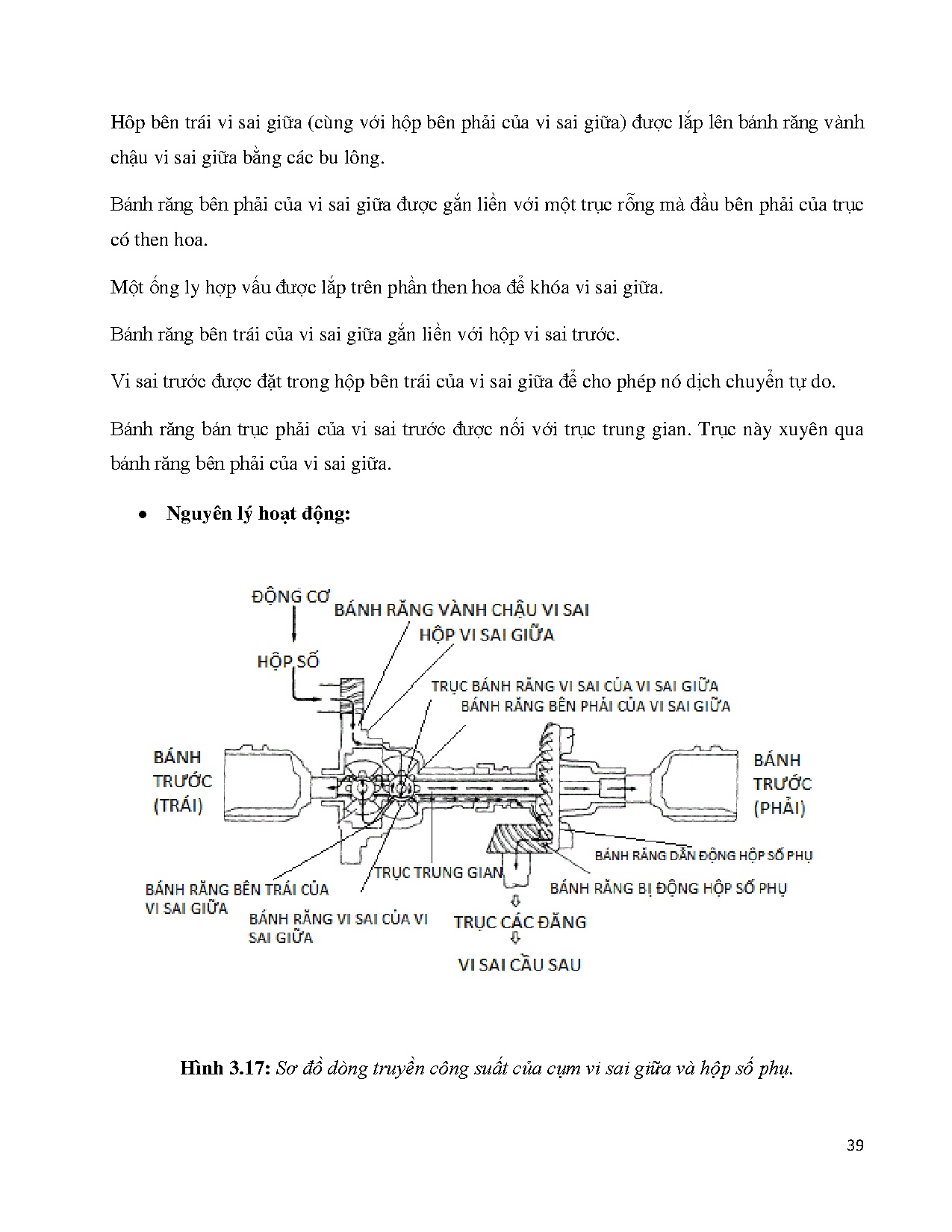 Hộp bên trái vi sai giữa (cùng với hộp bên phải của vi sai giữa) được lắp lên bánh răng vành chậu vi sai giữa bằng các bu lông.

Bánh răng bên phải của vi sai giữa được gắn liền với một trục rỗng mà đầu bên phải của trục có then hoa.

Một ống ly hợp vấu được lắp trên phần then hoa để khóa vi sai giữa.

Bánh răng bên trái của vi sai giữa gắn liền với hộp vi sai trước.

Vi sai trước được đặt trong hộp bên trái của vi sai giữa để cho phép nó dịch chuyển tự do.

Bánh răng bán trục phải của vi sai trước được nối với trục trung gian. Trục này xuyên qua bánh răng bên phải của vi sai giữa.

• Nguyên lý hoạt động:

ĐỘNG CƠ
BÁNH RĂNG VÀNH CHẬU VI SAI
HỘP VI SAI GIỮA
HỘP SỐ
TRỤC BÁNH RĂNG VI SAI CỦA VI SAI GIỮA
BÁNH RĂNG BÊN PHẢI CỦA VI SAI GIỮA
BÁNH TRƯỚC (TRÁI)
BÁNH TRƯỚC (PHẢI)
BÁNH RĂNG DẪN ĐỘNG HỘP SỐ PHỤ
TRỤC TRUNG GIAN
BÁNH RĂNG BỊ ĐỘNG HỘP SỐ PHỤ
BÁNH RĂNG BÊN TRÁI CỦA VI SAI GIỮA
BÁNH RĂNG VI SAI CỦA VI SAI GIỮA
TRỤC CÁC ĐĂNG
VI SAI CẦU SAU

Hình 3.17: Sơ đồ dòng truyền công suất của cụm vi sai giữa và hộp số phụ.

39