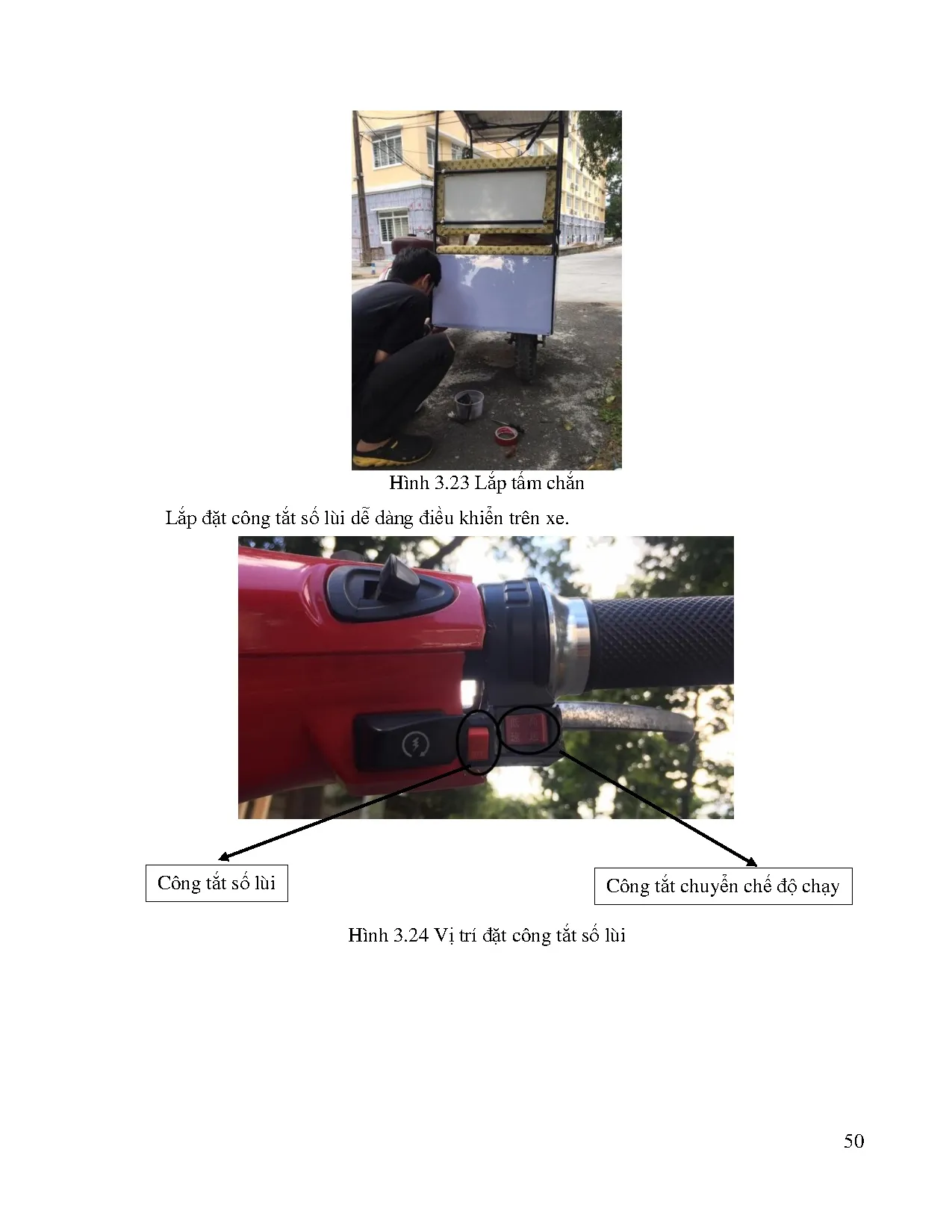 Hình 3.23 Lắp tấm chắn

Lắp đặt công tắt số lùi dễ dàng điều khiển trên xe.

Công tắt số lùi

Công tắt chuyển chế độ chạy

Hình 3.24 Vị trí đặt công tắt số lùi

50