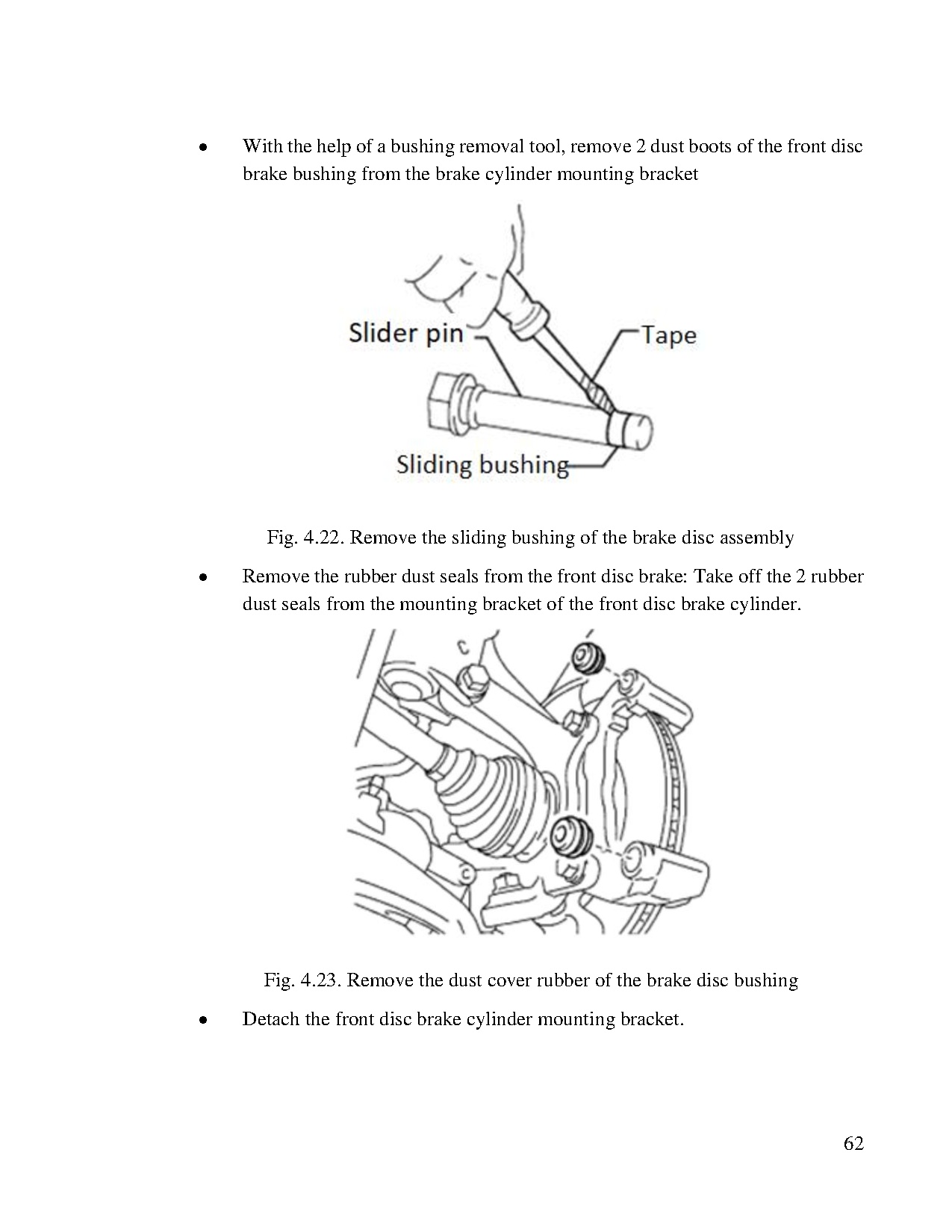 • With the help of a bushing removal tool, remove 2 dust boots of the front disc brake bushing from the brake cylinder mounting bracket

Slider pin

Tape

Sliding bushing

Fig. 4.22. Remove the sliding bushing of the brake disc assembly

• Remove the rubber dust seals from the front disc brake: Take off the 2 rubber dust seals from the mounting bracket of the front disc brake cylinder.

C

C

Fig. 4.23. Remove the dust cover rubber of the brake disc bushing

• Detach the front disc brake cylinder mounting bracket.

62