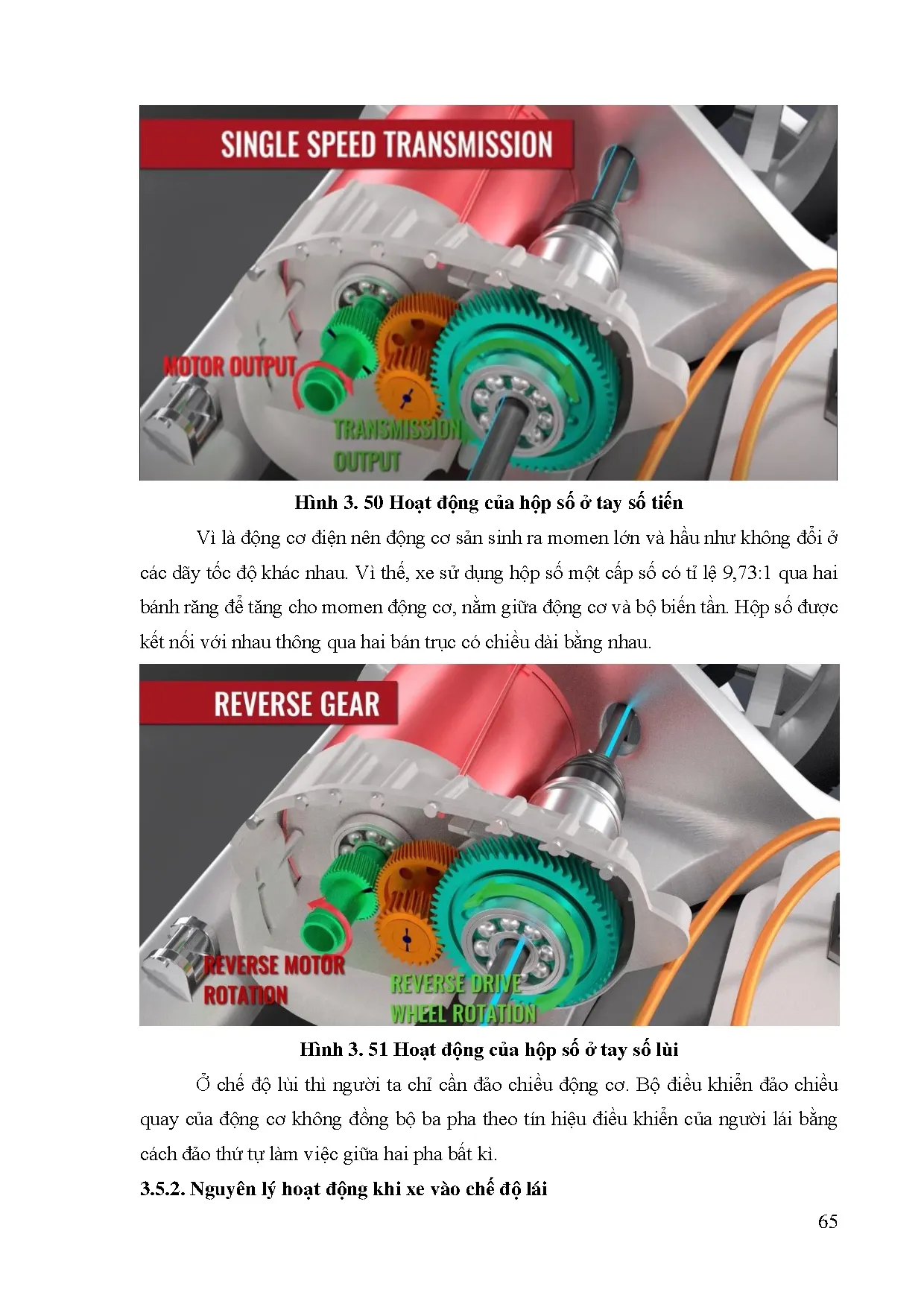 SINGLE SPEED TRANSMISSION

MOTOR OUTPUT

TRANSMISSION OUTPUT

Hình 3. 50 Hoạt động của hộp số ở tay số tiến

Vì là động cơ điện nên động cơ sản sinh ra momen lớn và hầu như không đổi ở các dãy tốc độ khác nhau. Vì thế, xe sử dụng hộp số một cấp số có tỉ lệ 9,73:1 qua hai bánh răng để tăng cho momen động cơ, nằm giữa động cơ và bộ biến tần. Hộp số được kết nối với nhau thông qua hai bán trục có chiều dài bằng nhau.

REVERSE GEAR

REVERSE MOTOR ROTATION

REVERSE DRIVE WHEEL ROTATION

Hình 3. 51 Hoạt động của hộp số ở tay số lùi

Ở chế độ lùi thì người ta chỉ cần đảo chiều động cơ. Bộ điều khiển đảo chiều quay của động cơ không đồng bộ ba pha theo tín hiệu điều khiển của người lái bằng cách đảo thứ tự làm việc giữa hai pha bất kì.

3.5.2. Nguyên lý hoạt động khi xe vào chế độ lái

65