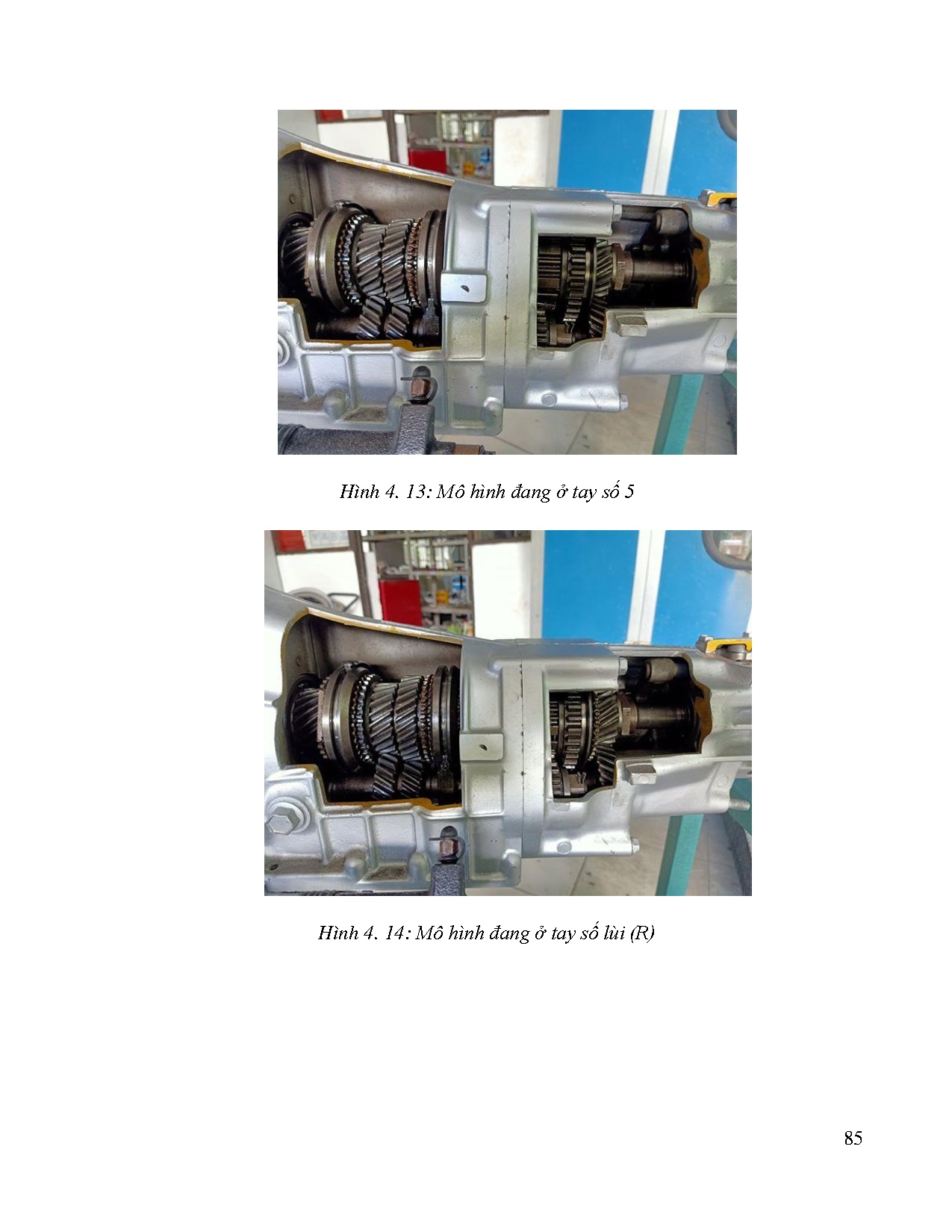 Hình 4. 13: Mô hình đang ở tay số 5

Hình 4. 14: Mô hình đang ở tay số lùi (R)

85