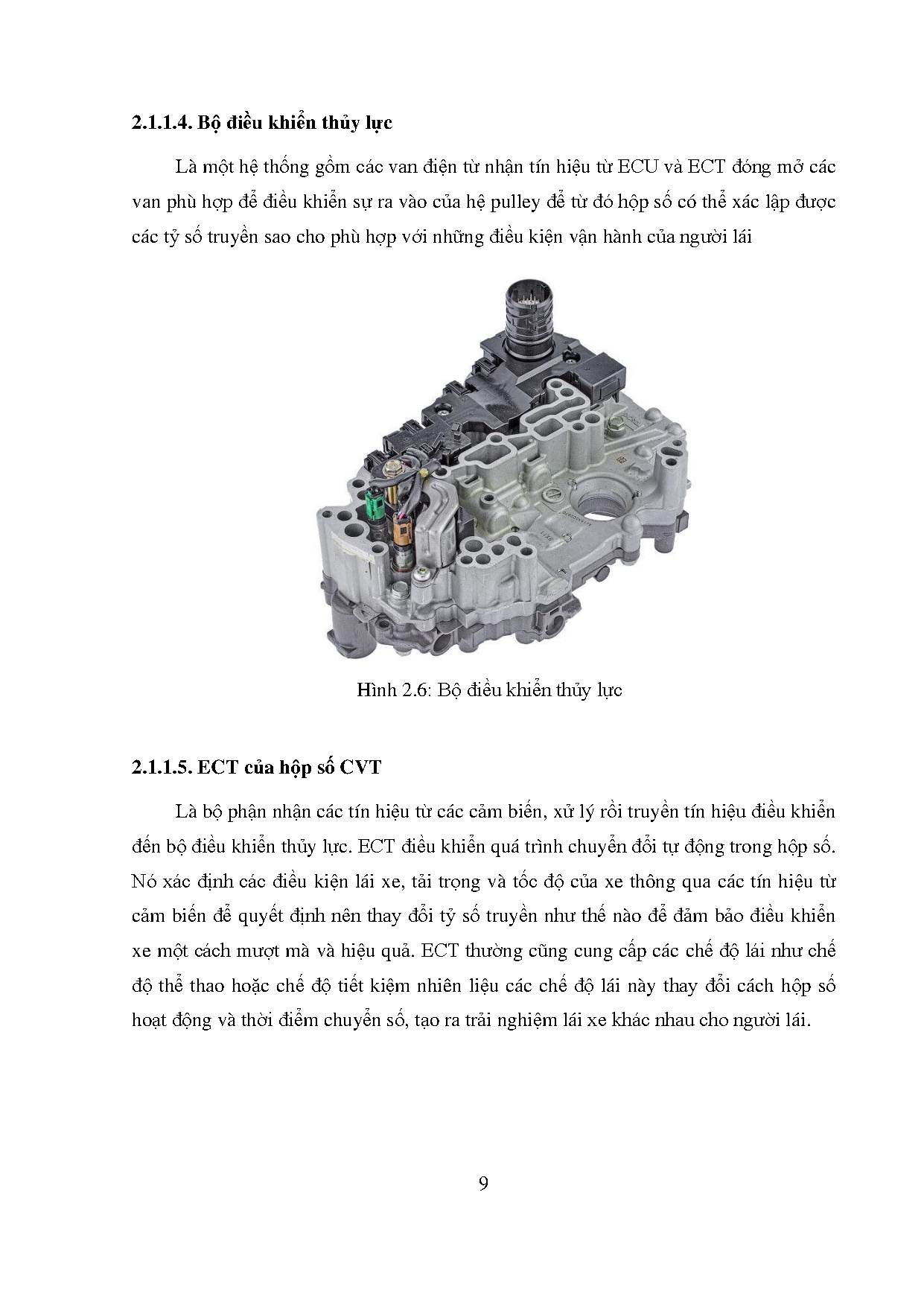 2.1.1.4. Bộ điều khiển thủy lực

Là một hệ thống gồm các van điện từ nhận tín hiệu từ ECU và ECT đóng mở các van phù hợp để điều khiển sự ra vào của hệ pulley để từ đó hộp số có thể xác lập được các tỷ số truyền sao cho phù hợp với những điều kiện vận hành của người lái

Hình 2.6: Bộ điều khiển thủy lực

2.1.1.5. ECT của hộp số CVT

Là bộ phận nhận các tín hiệu từ các cảm biến, xử lý rồi truyền tín hiệu điều khiển đến bộ điều khiển thủy lực. ECT điều khiển quá trình chuyển đổi tự động trong hộp số. Nó xác định các điều kiện lái xe, tải trọng và tốc độ của xe thông qua các tín hiệu từ cảm biến để quyết định nên thay đổi tỷ số truyền như thế nào để đảm bảo điều khiển xe một cách mượt mà và hiệu quả. ECT thường cũng cung cấp các chế độ lái như chế độ thể thao hoặc chế độ tiết kiệm nhiên liệu các chế độ lái này thay đổi cách hộp số hoạt động và thời điểm chuyển số, tạo ra trải nghiệm lái xe khác nhau cho người lái.

9