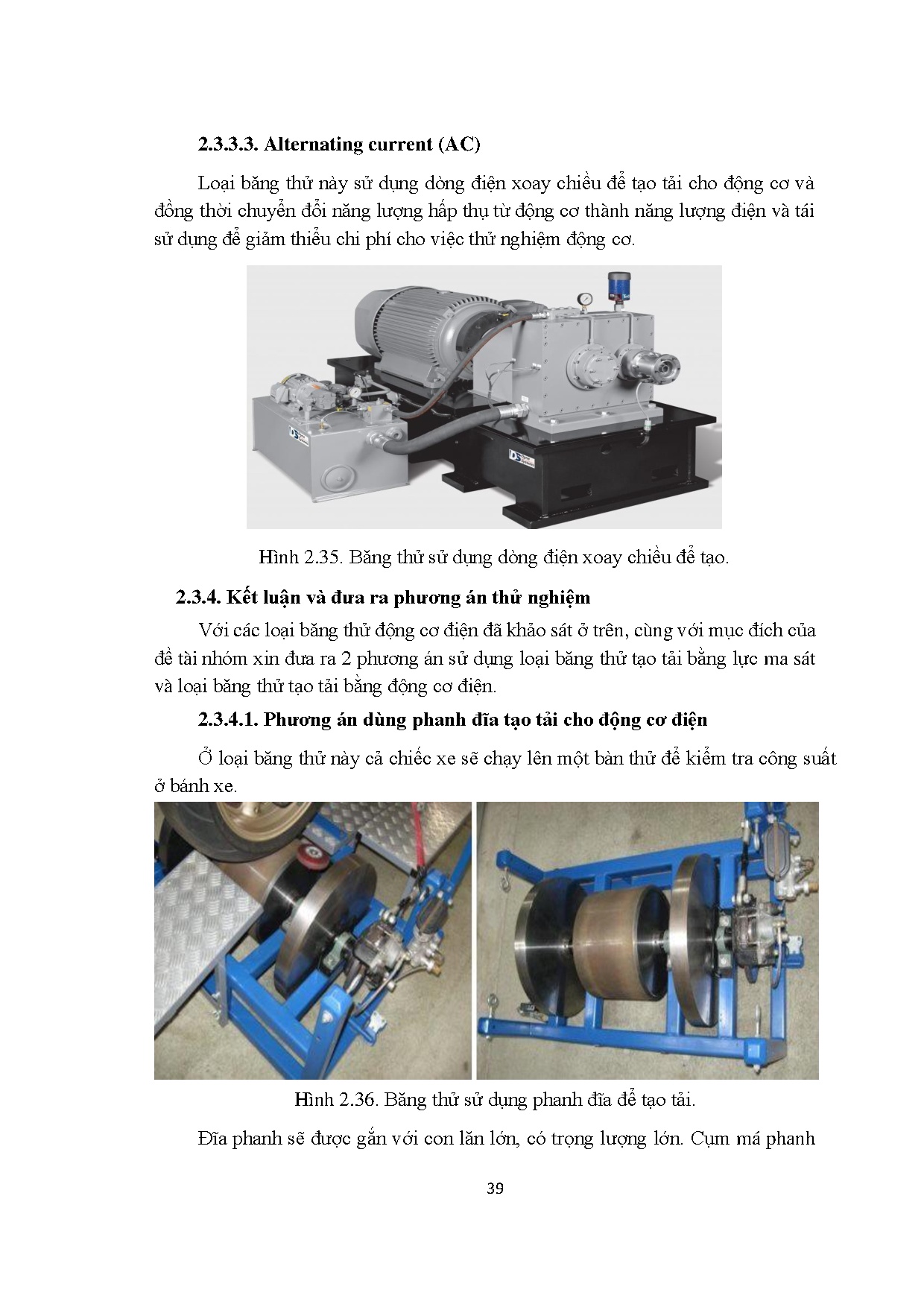 2.3.3.3. Alternating current (AC)

Loại băng thử này sử dụng dòng điện xoay chiều để tạo tải cho động cơ và đồng thời chuyển đổi năng lượng hấp thụ từ động cơ thành năng lượng điện và tái sử dụng để giảm thiểu chi phí cho việc thử nghiệm động cơ.

Hình 2.35. Băng thử sử dụng dòng điện xoay chiều để tạo.

2.3.4. Kết luận và đưa ra phương án thử nghiệm

Với các loại băng thử động cơ điện đã khảo sát ở trên, cùng với mục đích của đề tài nhóm xin đưa ra 2 phương án sử dụng loại băng thử tạo tải bằng lực ma sát và loại băng thử tạo tải bằng động cơ điện.

2.3.4.1. Phương án dùng phanh đĩa tạo tải cho động cơ điện

Ở loại băng thử này cả chiếc xe sẽ chạy lên một bàn thử để kiểm tra công suất ở bánh xe.

Hình 2.36. Băng thử sử dụng phanh đĩa để tạo tải.

Đĩa phanh sẽ được gắn với con lăn lớn, có trọng lượng lớn. Cụm má phanh

39