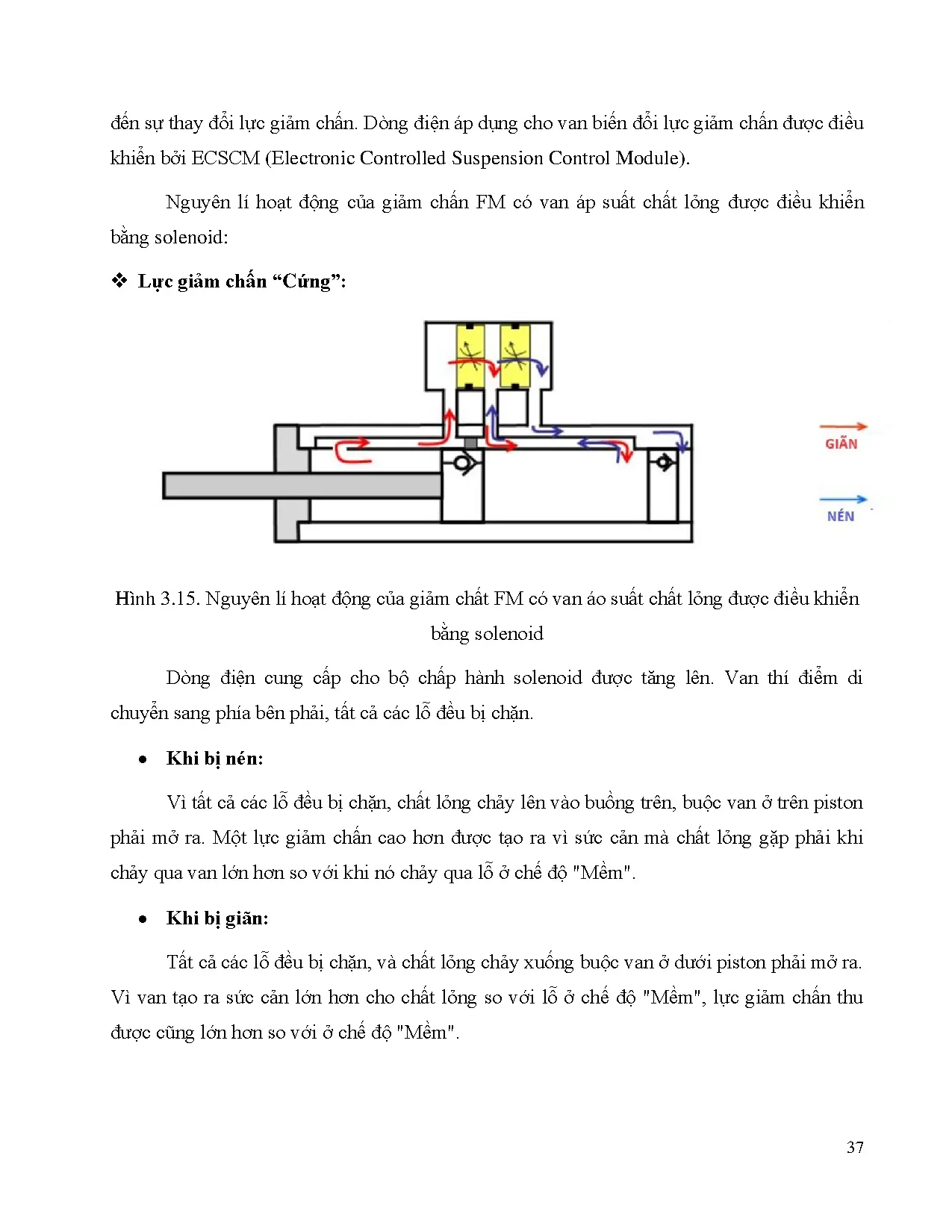 đến sự thay đổi lực giảm chấn. Dòng điện áp dụng cho van biến đổi lực giảm chấn được điều khiển bởi ECSCM (Electronic Controlled Suspension Control Module).

Nguyên lí hoạt động của giảm chấn FM có van áp suất chất lỏng được điều khiển bằng solenoid:

❖ Lực giảm chấn “Cứng”:

GIÃN

NÉN

Hình 3.15. Nguyên lí hoạt động của giảm chất FM có van áo suất chất lỏng được điều khiển bằng solenoid

Dòng điện cung cấp cho bộ chấp hành solenoid được tăng lên. Van thí điểm di chuyển sang phía bên phải, tất cả các lỗ đều bị chặn.

• Khi bị nén:

Vì tất cả các lỗ đều bị chặn, chất lỏng chảy lên vào buồng trên, buộc van ở trên piston phải mở ra. Một lực giảm chấn cao hơn được tạo ra vì sức cản mà chất lỏng gặp phải khi chảy qua van lớn hơn so với khi nó chảy qua lỗ ở chế độ "Mềm".

• Khi bị giãn:

Tất cả các lỗ đều bị chặn, và chất lỏng chảy xuống buộc van ở dưới piston phải mở ra. Vì van tạo ra sức cản lớn hơn cho chất lỏng so với lỗ ở chế độ "Mềm", lực giảm chấn thu được cũng lớn hơn so với ở chế độ "Mềm".

37