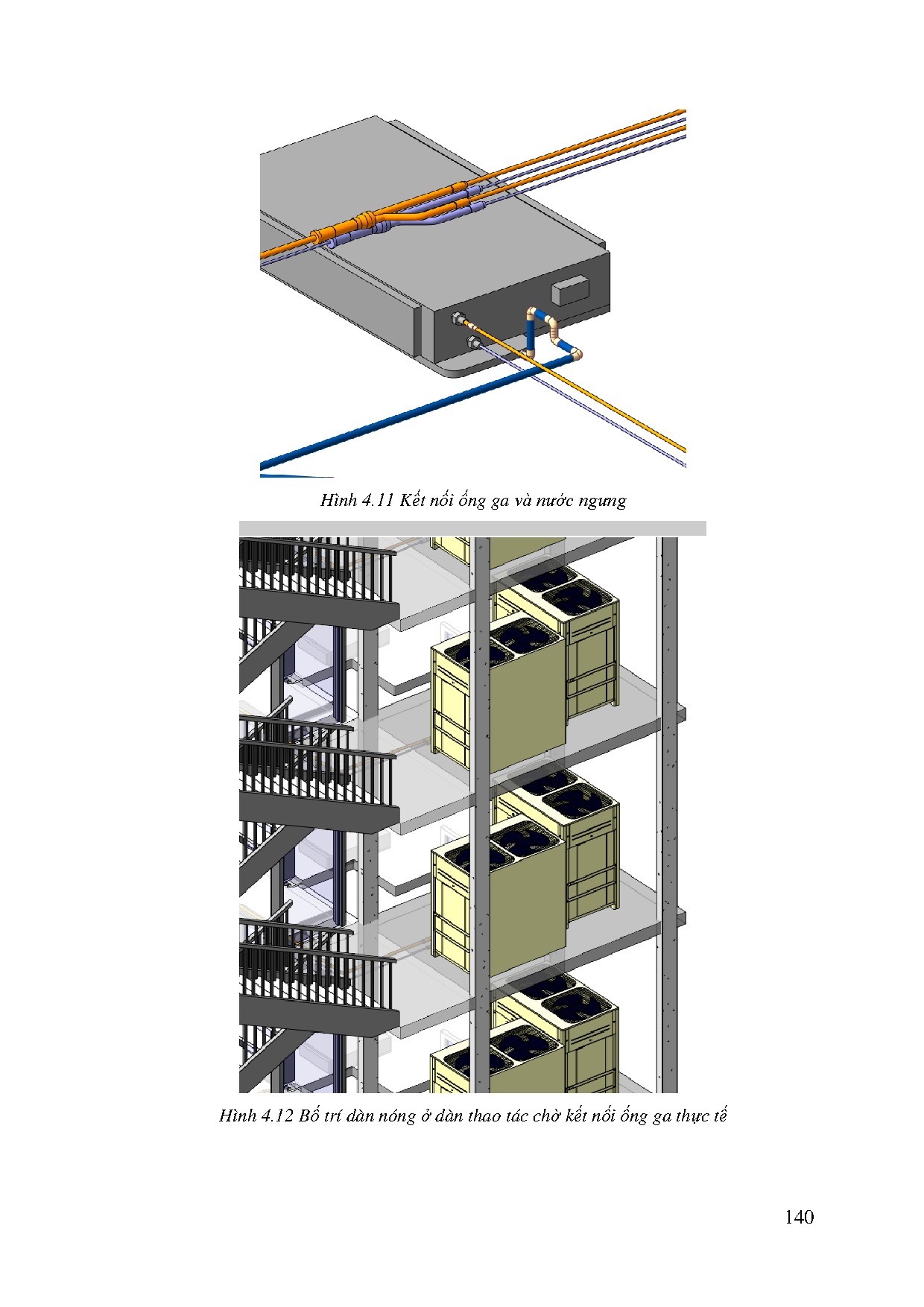 Hình 4.11 Kết nối ống ga và nước ngưng

Hình 4.12 Bố trí dàn nóng ở dàn thao tác chờ kết nối ống ga thực tế

140