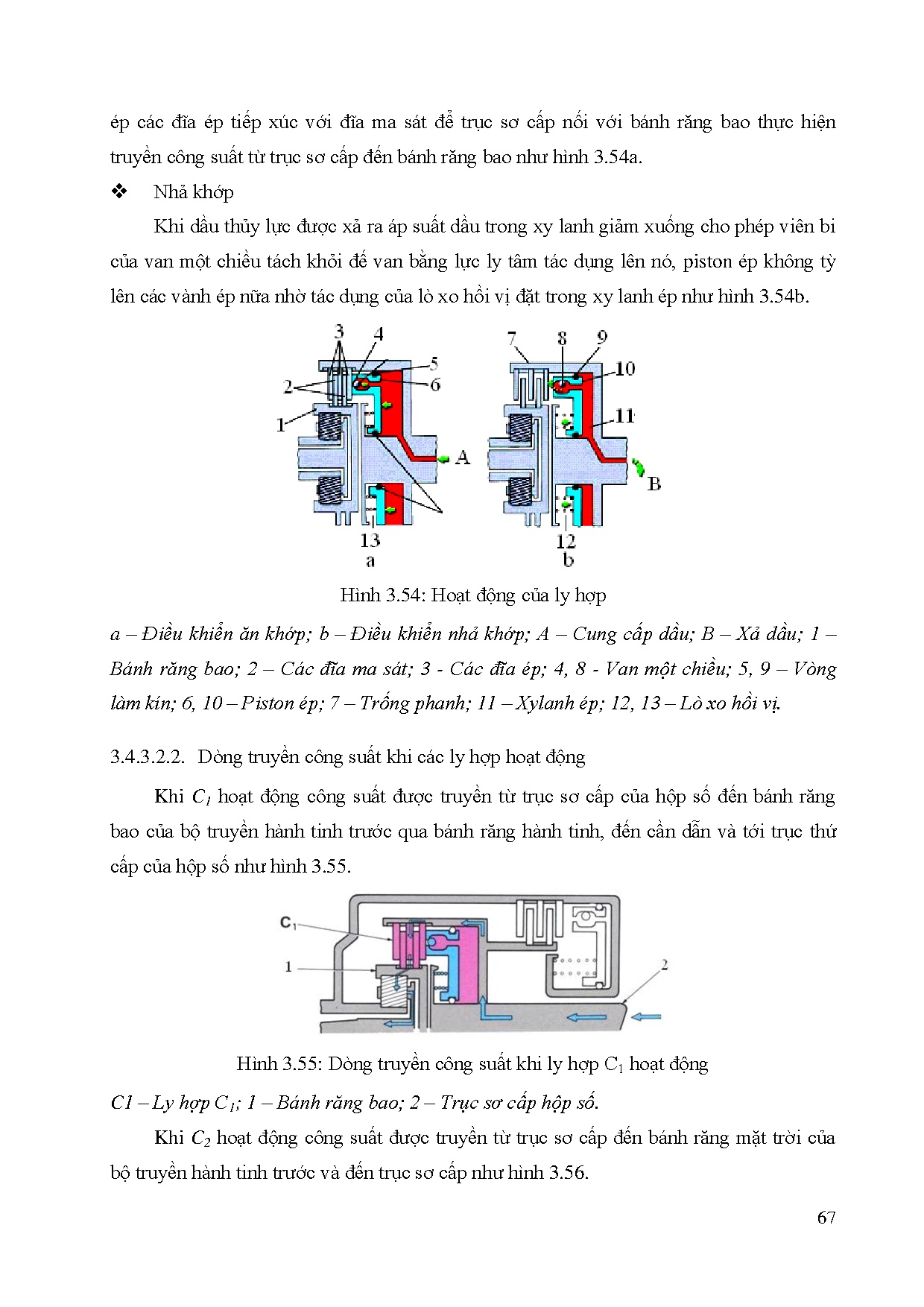 ép các đĩa ép tiếp xúc với đĩa ma sát để trục sơ cấp nối với bánh răng bao thực hiện truyền công suất từ trục sơ cấp đến bánh răng bao như hình 3.54a.

❖ Nhả khớp

Khi dầu thủy lực được xả ra áp suất dầu trong xy lanh giảm xuống cho phép viên bi của van một chiều tách khỏi đế van bằng lực ly tâm tác dụng lên nó, piston ép không tỳ lên các vành ép nữa nhờ tác dụng của lò xo hồi vị đặt trong xy lanh ép như hình 3.54b.

3 4 5 6 2 1 A 13 a 7 8 9 10 11 B 12 b

Hình 3.54: Hoạt động của ly hợp

a – Điều khiển ăn khớp; b – Điều khiển nhả khớp; A – Cung cấp dầu; B – Xả dầu; 1 – Bánh răng bao; 2 – Các đĩa ma sát; 3 - Các đĩa ép; 4, 8 - Van một chiều; 5, 9 – Vòng làm kín; 6, 10 – Piston ép; 7 – Trống phanh; 11 – Xylanh ép; 12, 13 – Lò xo hồi vị.

3.4.3.2.2. Dòng truyền công suất khi các ly hợp hoạt động

Khi $C_1$ hoạt động công suất được truyền từ trục sơ cấp của hộp số đến bánh răng bao của bộ truyền hành tinh trước qua bánh răng hành tinh, đến cần dẫn và tới trục thứ cấp của hộp số như hình 3.55.

$C_1$ 1 2

Hình 3.55: Dòng truyền công suất khi ly hợp $C_1$ hoạt động

C1 – Ly hợp $C_1$; 1 – Bánh răng bao; 2 – Trục sơ cấp hộp số.

Khi $C_2$ hoạt động công suất được truyền từ trục sơ cấp đến bánh răng mặt trời của bộ truyền hành tinh trước và đến trục sơ cấp như hình 3.56.

67