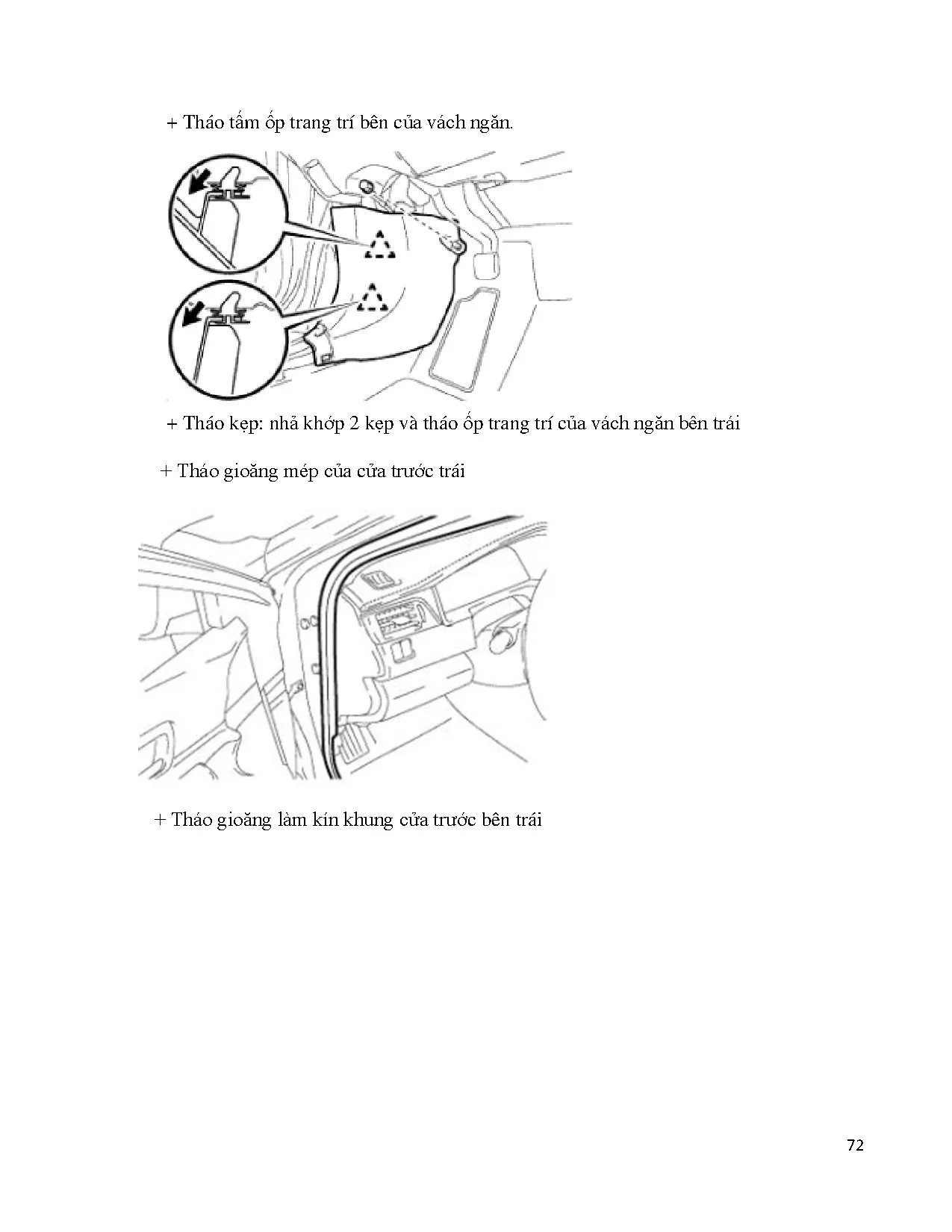 + Tháo tấm ốp trang trí bên của vách ngăn.

+ Tháo kẹp: nhả khớp 2 kẹp và tháo ốp trang trí của vách ngăn bên trái

+ Tháo gioăng mép của cửa trước trái

+ Tháo gioăng làm kín khung cửa trước bên trái

72