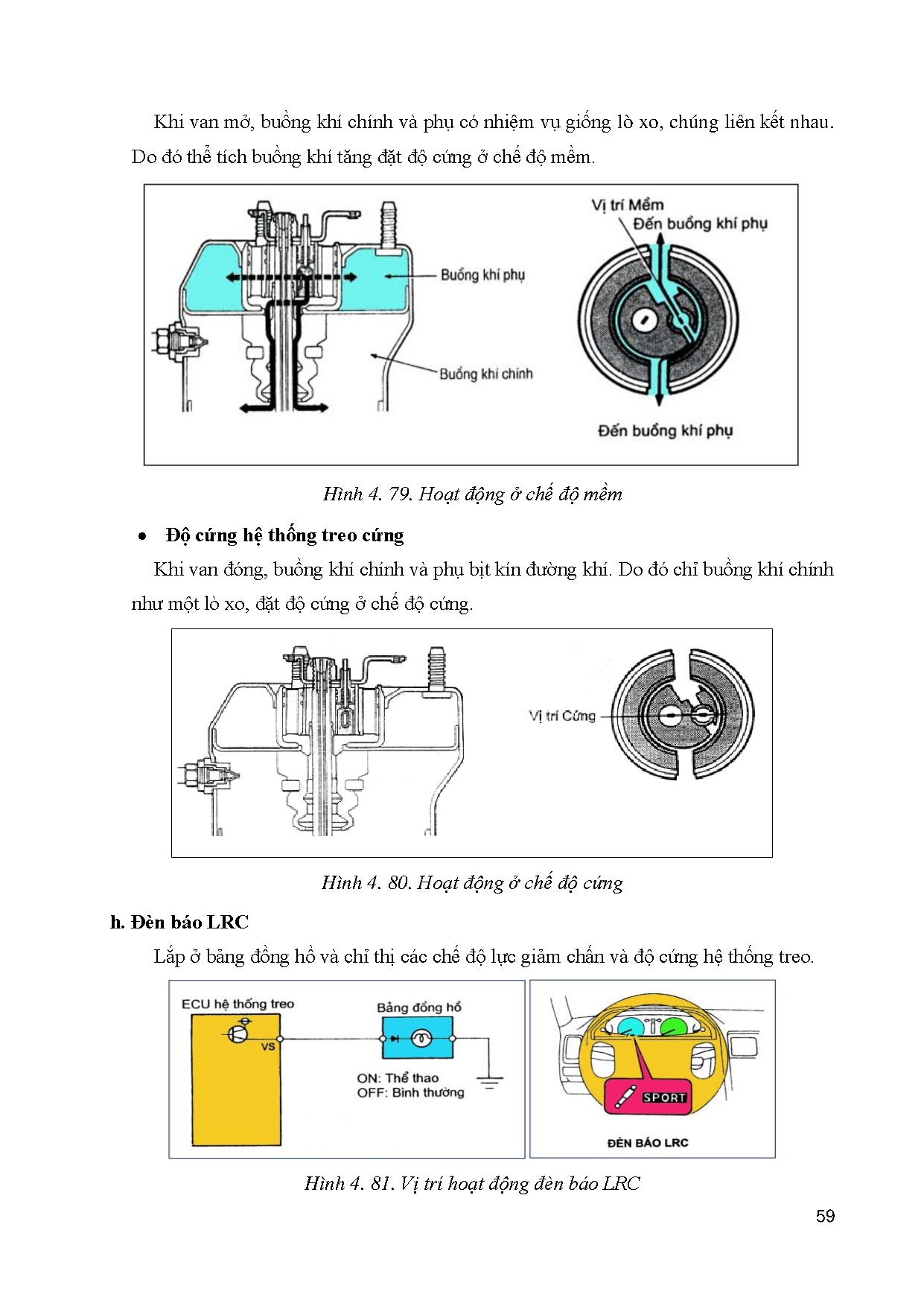 Khi van mở, buồng khí chính và phụ có nhiệm vụ giống lò xo, chúng liên kết nhau. Do đó thể tích buồng khí tăng đặt độ cứng ở chế độ mềm.

Buồng khí phụ

Buồng khí chính

Vị trí Mềm

Đến buồng khí phụ

Đến buồng khí phụ

Hình 4. 79. Hoạt động ở chế độ mềm

• Độ cứng hệ thống treo cứng

Khi van đóng, buồng khí chính và phụ bịt kín đường khí. Do đó chỉ buồng khí chính như một lò xo, đặt độ cứng ở chế độ cứng.

Vị trí Cứng

Hình 4. 80. Hoạt động ở chế độ cứng

h. Đèn báo LRC

Lắp ở bảng đồng hồ và chỉ thị các chế độ lực giảm chấn và độ cứng hệ thống treo.

ECU hệ thống treo

VS

Bảng đồng hồ

ON: Thể thao
OFF: Bình thường

SPORT

ĐÈN BÁO LRC

Hình 4. 81. Vị trí hoạt động đèn báo LRC

59