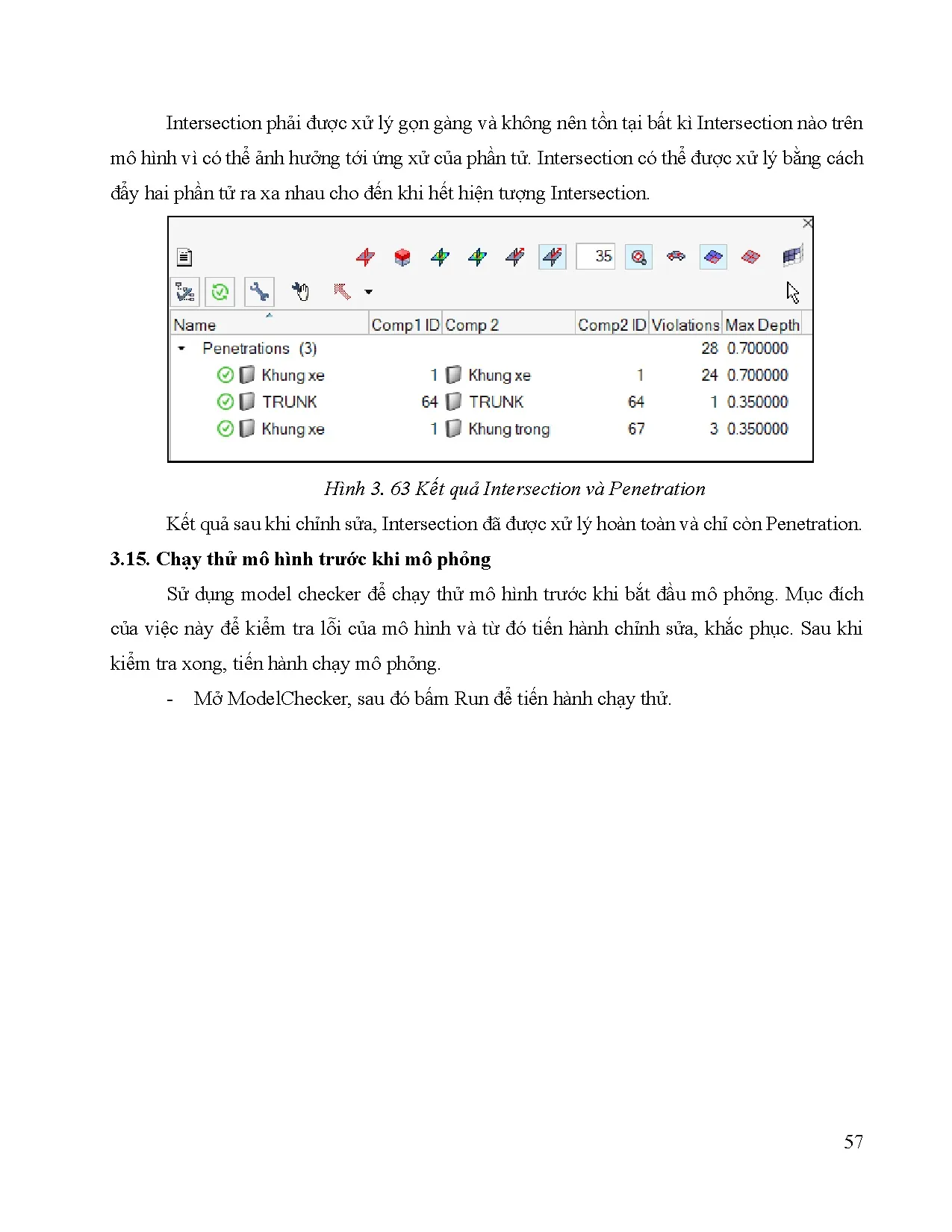 Intersection phải được xử lý gọn gàng và không nên tồn tại bất kì Intersection nào trên mô hình vì có thể ảnh hưởng tới ứng xử của phần tử. Intersection có thể được xử lý bằng cách đẩy hai phần tử ra xa nhau cho đến khi hết hiện tượng Intersection.

35

| Name | Comp1 ID | Comp 2 | Comp2 ID | Violations | Max Depth |
|---|---|---|---|---|---|
| Penetrations (3) | | | | 28 | 0.700000 |
| Khung xe | 1 | Khung xe | 1 | 24 | 0.700000 |
| TRUNK | 64 | TRUNK | 64 | 1 | 0.350000 |
| Khung xe | 1 | Khung trong | 67 | 3 | 0.350000 |

Hình 3. 63 Kết quả Intersection và Penetration

Kết quả sau khi chỉnh sửa, Intersection đã được xử lý hoàn toàn và chỉ còn Penetration.

3.15. Chạy thử mô hình trước khi mô phỏng

Sử dụng model checker để chạy thử mô hình trước khi bắt đầu mô phỏng. Mục đích của việc này để kiểm tra lỗi của mô hình và từ đó tiến hành chỉnh sửa, khắc phục. Sau khi kiểm tra xong, tiến hành chạy mô phỏng.

- Mở ModelChecker, sau đó bấm Run để tiến hành chạy thử.

57