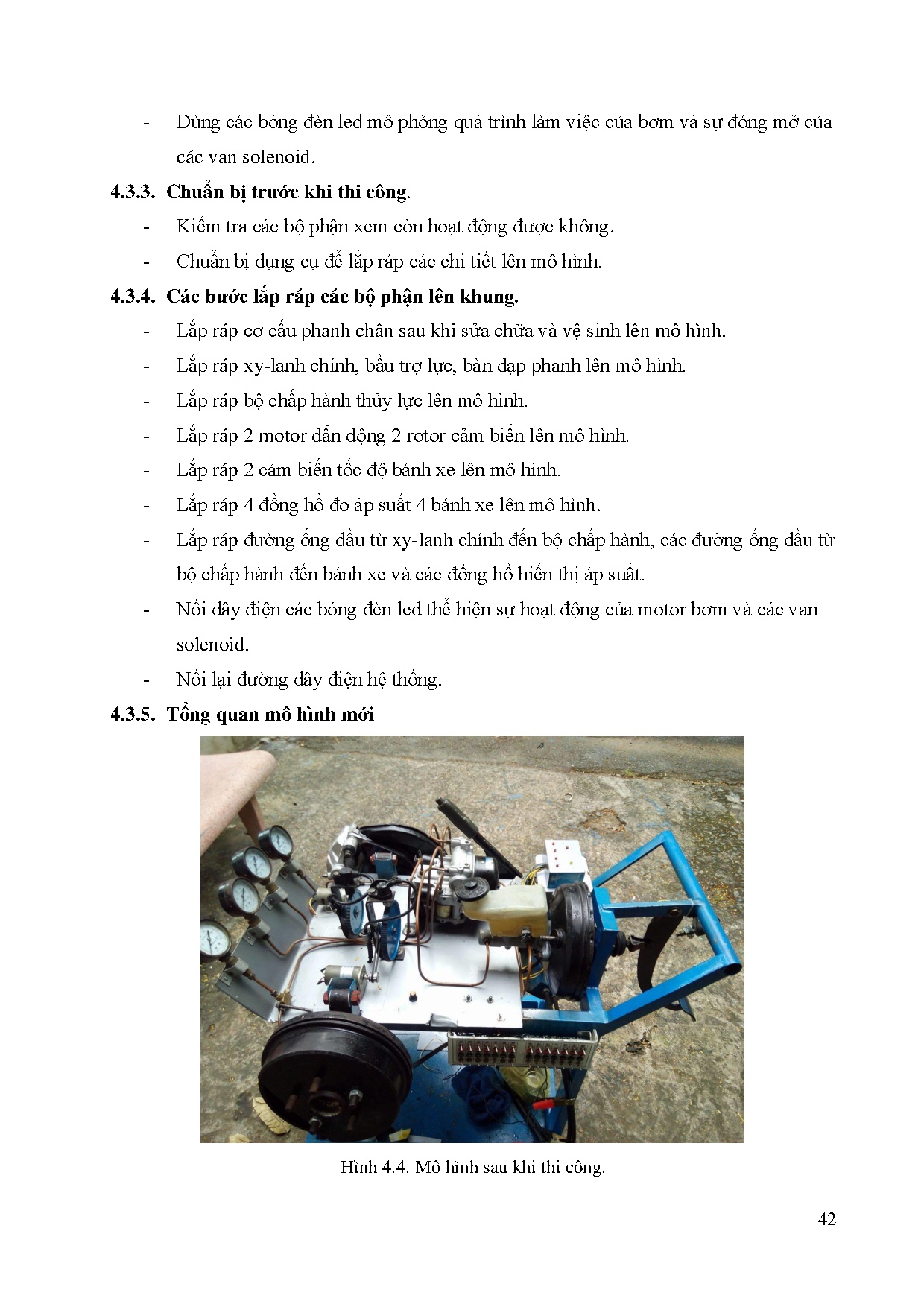 - Dùng các bóng đèn led mô phỏng quá trình làm việc của bơm và sự đóng mở của các van solenoid.

4.3.3. Chuẩn bị trước khi thi công.

- Kiểm tra các bộ phận xem còn hoạt động được không.
- Chuẩn bị dụng cụ để lắp ráp các chi tiết lên mô hình.

4.3.4. Các bước lắp ráp các bộ phận lên khung.

- Lắp ráp cơ cấu phanh chân sau khi sửa chữa và vệ sinh lên mô hình.
- Lắp ráp xy-lanh chính, bầu trợ lực, bàn đạp phanh lên mô hình.
- Lắp ráp bộ chấp hành thủy lực lên mô hình.
- Lắp ráp 2 motor dẫn động 2 rotor cảm biến lên mô hình.
- Lắp ráp 2 cảm biến tốc độ bánh xe lên mô hình.
- Lắp ráp 4 đồng hồ đo áp suất 4 bánh xe lên mô hình.
- Lắp ráp đường ống dầu từ xy-lanh chính đến bộ chấp hành, các đường ống dầu từ bộ chấp hành đến bánh xe và các đồng hồ hiển thị áp suất.
- Nối dây điện các bóng đèn led thể hiện sự hoạt động của motor bơm và các van solenoid.
- Nối lại đường dây điện hệ thống.

4.3.5. Tổng quan mô hình mới

Hình 4.4. Mô hình sau khi thi công.

42