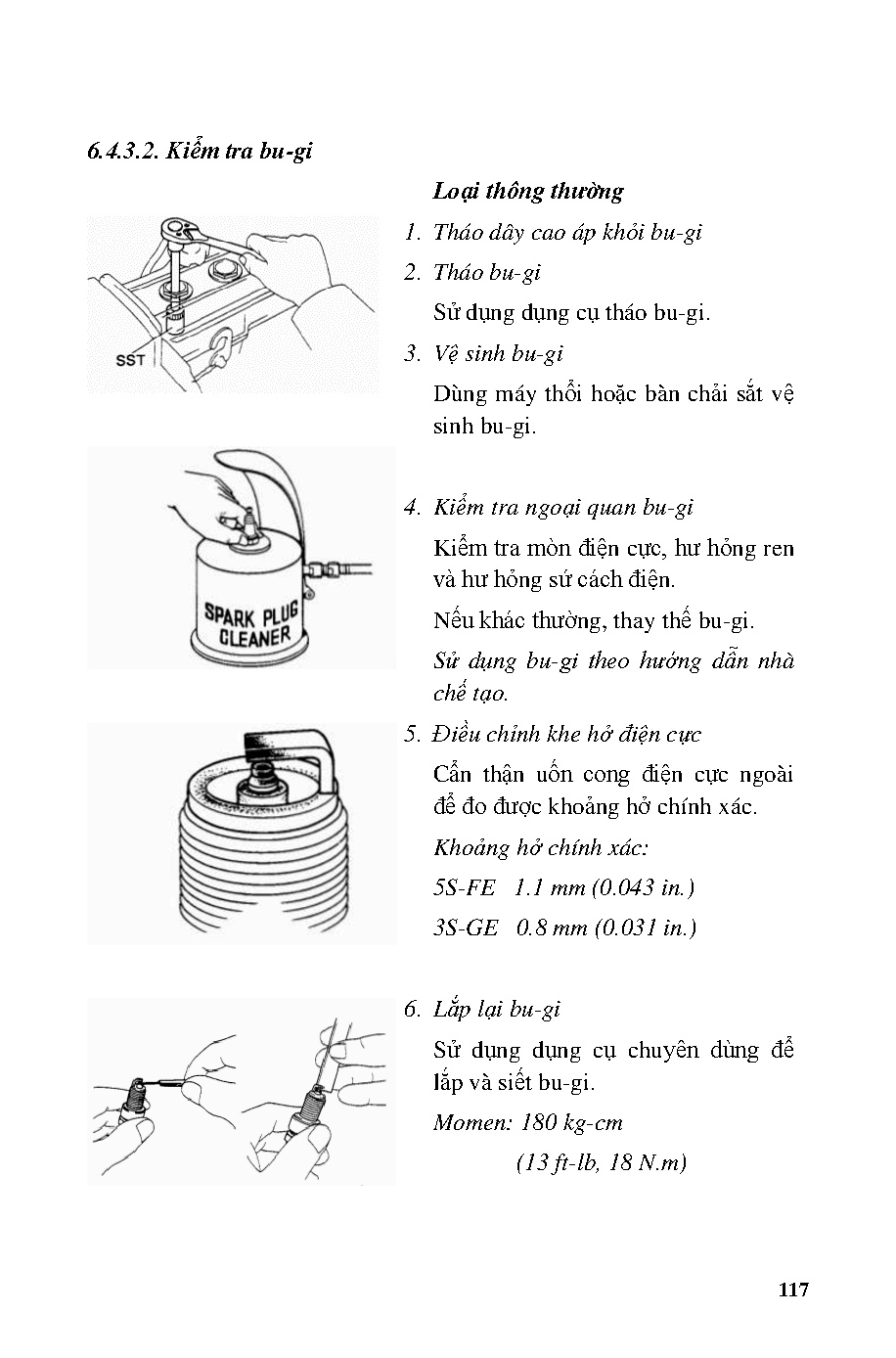 6.4.3.2. Kiểm tra bu-gi

Loại thông thường

SST

1. Tháo dây cao áp khỏi bu-gi

2. Tháo bu-gi

Sử dụng dụng cụ tháo bu-gi.

3. Vệ sinh bu-gi

Dùng máy thổi hoặc bàn chải sắt vệ sinh bu-gi.

SPARK PLUG CLEANER

4. Kiểm tra ngoại quan bu-gi

Kiểm tra mòn điện cực, hư hỏng ren và hư hỏng sứ cách điện.

Nếu khác thường, thay thế bu-gi.

Sử dụng bu-gi theo hướng dẫn nhà chế tạo.

5. Điều chỉnh khe hở điện cực

Cẩn thận uốn cong điện cực ngoài để đo được khoảng hở chính xác.

Khoảng hở chính xác:

5S-FE 1.1 mm (0.043 in.)

3S-GE 0.8 mm (0.031 in.)

6. Lắp lại bu-gi

Sử dụng dụng cụ chuyên dùng để lắp và siết bu-gi.

Momen: 180 kg-cm

(13 ft-lb, 18 N.m)

117