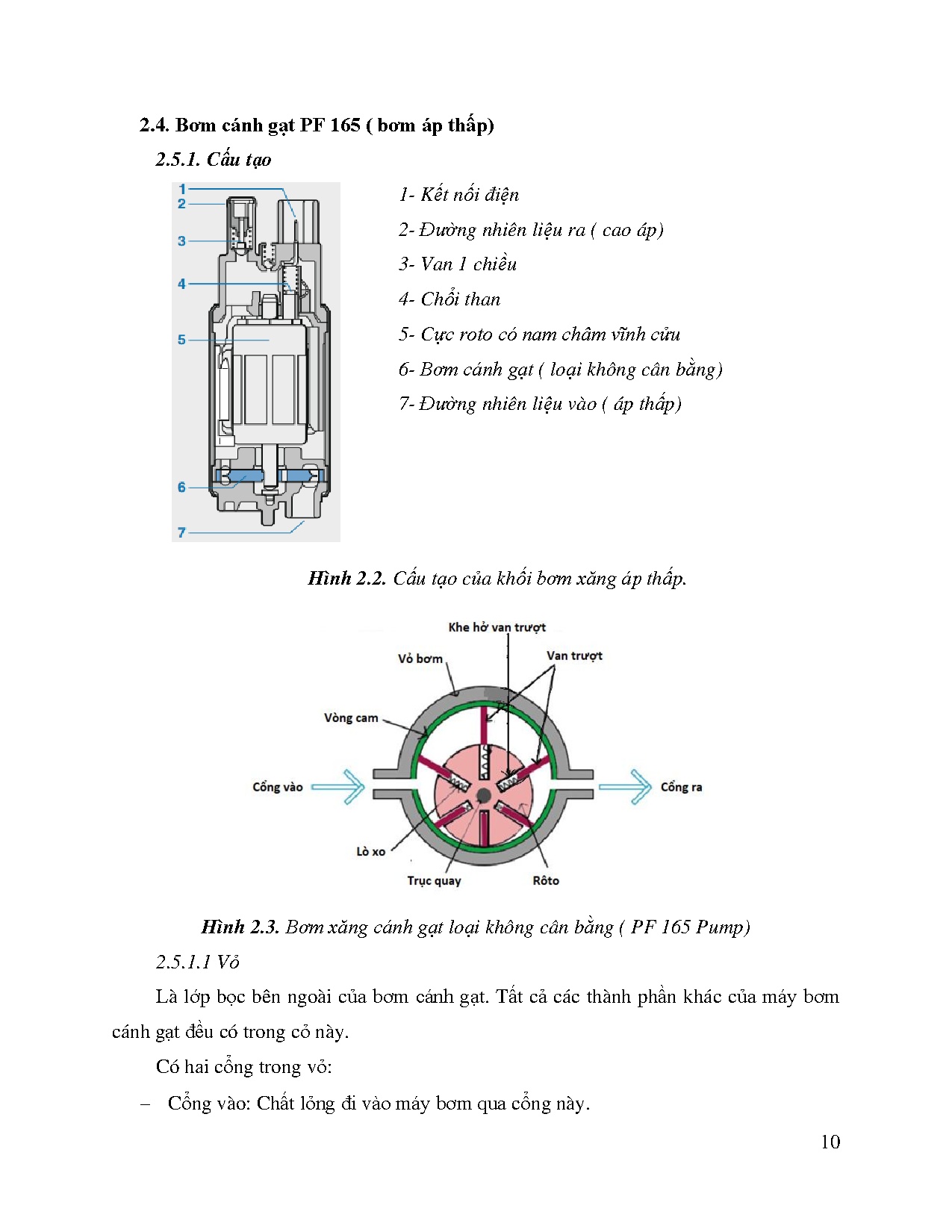 2.4. Bơm cánh gạt PF 165 ( bơm áp thấp)

2.5.1. Cấu tạo

1
2
3
4
5
6
7

1- Kết nối điện

2- Đường nhiên liệu ra ( cao áp)

3- Van 1 chiều

4- Chổi than

5- Cực roto có nam châm vĩnh cửu

6- Bơm cánh gạt ( loại không cân bằng)

7- Đường nhiên liệu vào ( áp thấp)

Hình 2.2. Cấu tạo của khối bơm xăng áp thấp.

Khe hở van trượt
Vỏ bơm
Van trượt
Vòng cam
Cổng vào
Cổng ra
Lò xo
Trục quay
Rôto

Hình 2.3. Bơm xăng cánh gạt loại không cân bằng ( PF 165 Pump)

2.5.1.1 Vỏ

Là lớp bọc bên ngoài của bơm cánh gạt. Tất cả các thành phần khác của máy bơm cánh gạt đều có trong cỏ này.

Có hai cổng trong vỏ:

– Cổng vào: Chất lỏng đi vào máy bơm qua cổng này.

10