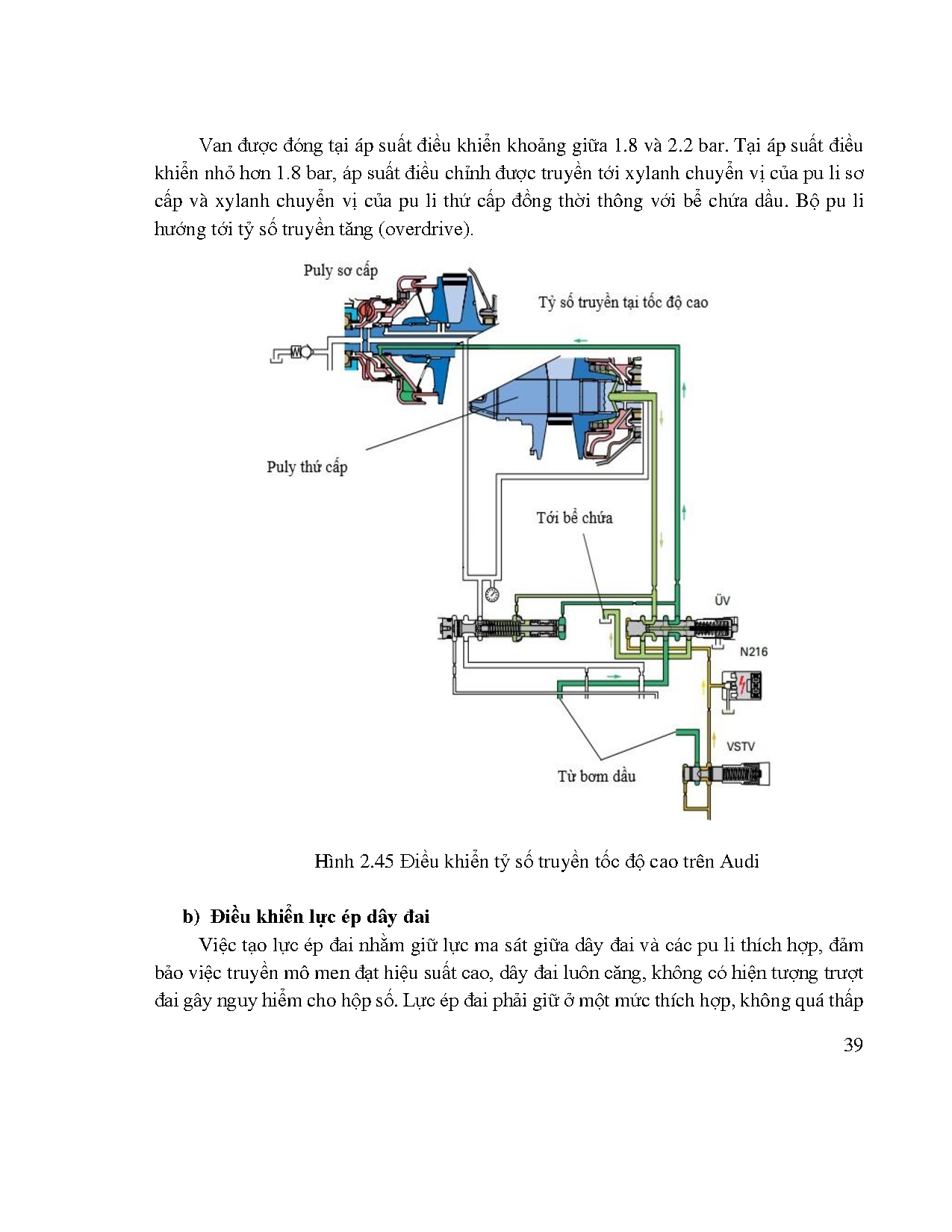 Van được đóng tại áp suất điều khiển khoảng giữa 1.8 và 2.2 bar. Tại áp suất điều khiển nhỏ hơn 1.8 bar, áp suất điều chỉnh được truyền tới xylanh chuyển vị của pu li sơ cấp và xylanh chuyển vị của pu li thứ cấp đồng thời thông với bể chứa dầu. Bộ pu li hướng tới tỷ số truyền tăng (overdrive).

Puly sơ cấp

Tỷ số truyền tại tốc độ cao

Puly thứ cấp

Tới bể chứa

ÜV

N216

VSTV

Từ bơm dầu

Hình 2.45 Điều khiển tỷ số truyền tốc độ cao trên Audi

b) Điều khiển lực ép dây đai

Việc tạo lực ép đai nhằm giữ lực ma sát giữa dây đai và các pu li thích hợp, đảm bảo việc truyền mô men đạt hiệu suất cao, dây đai luôn căng, không có hiện tượng trượt đai gây nguy hiểm cho hộp số. Lực ép đai phải giữ ở một mức thích hợp, không quá thấp

39