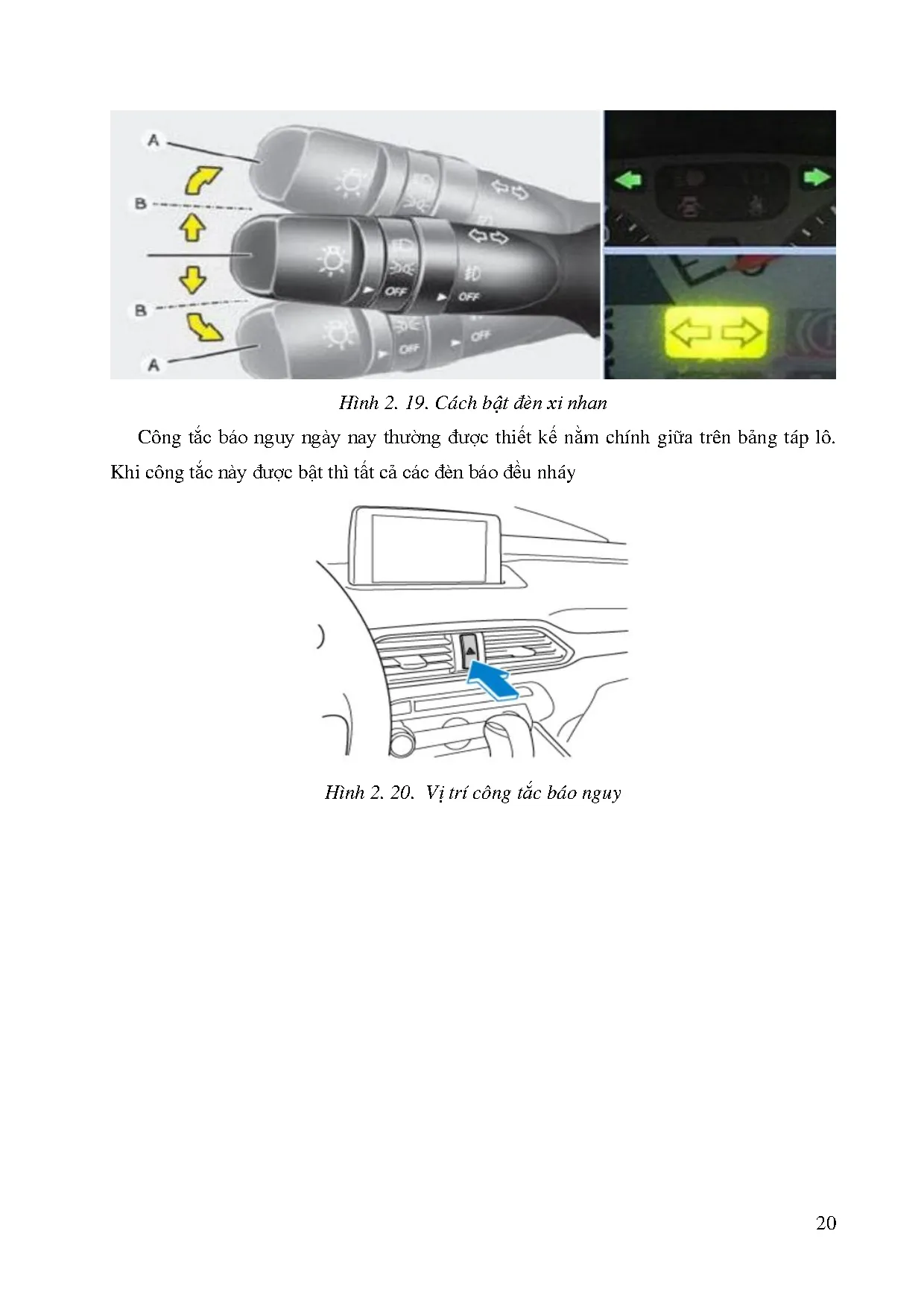 A
B
B
A
OFF
OFF
OFF
OFF

Hình 2. 19. Cách bật đèn xi nhan

Công tắc báo nguy ngày nay thường được thiết kế nằm chính giữa trên bảng táp lô. Khi công tắc này được bật thì tất cả các đèn báo đều nháy

Hình 2. 20. Vị trí công tắc báo nguy

20