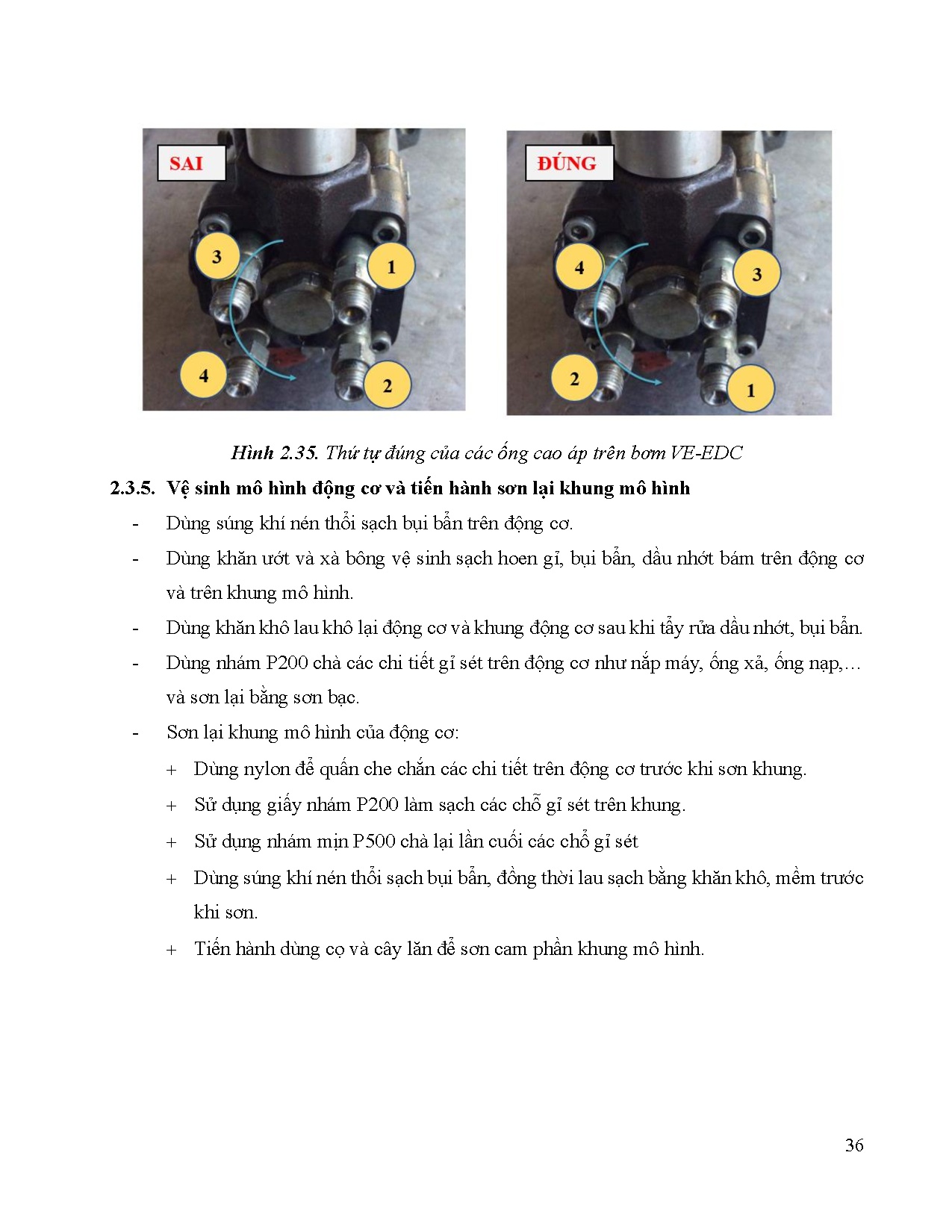 SAI

3

1

4

2

ĐÚNG

4

3

2

1

Hình 2.35. Thứ tự đúng của các ống cao áp trên bơm VE-EDC

2.3.5. Vệ sinh mô hình động cơ và tiến hành sơn lại khung mô hình

- Dùng súng khí nén thổi sạch bụi bẩn trên động cơ.

- Dùng khăn ướt và xà bông vệ sinh sạch hoen gỉ, bụi bẩn, dầu nhớt bám trên động cơ và trên khung mô hình.

- Dùng khăn khô lau khô lại động cơ và khung động cơ sau khi tẩy rửa dầu nhớt, bụi bẩn.

- Dùng nhám P200 chà các chi tiết gỉ sét trên động cơ như nắp máy, ống xả, ống nạp,… và sơn lại bằng sơn bạc.

- Sơn lại khung mô hình của động cơ:

+ Dùng nylon để quấn che chắn các chi tiết trên động cơ trước khi sơn khung.

+ Sử dụng giấy nhám P200 làm sạch các chỗ gỉ sét trên khung.

+ Sử dụng nhám mịn P500 chà lại lần cuối các chỗ gỉ sét

+ Dùng súng khí nén thổi sạch bụi bẩn, đồng thời lau sạch bằng khăn khô, mềm trước khi sơn.

+ Tiến hành dùng cọ và cây lăn để sơn cam phần khung mô hình.

36