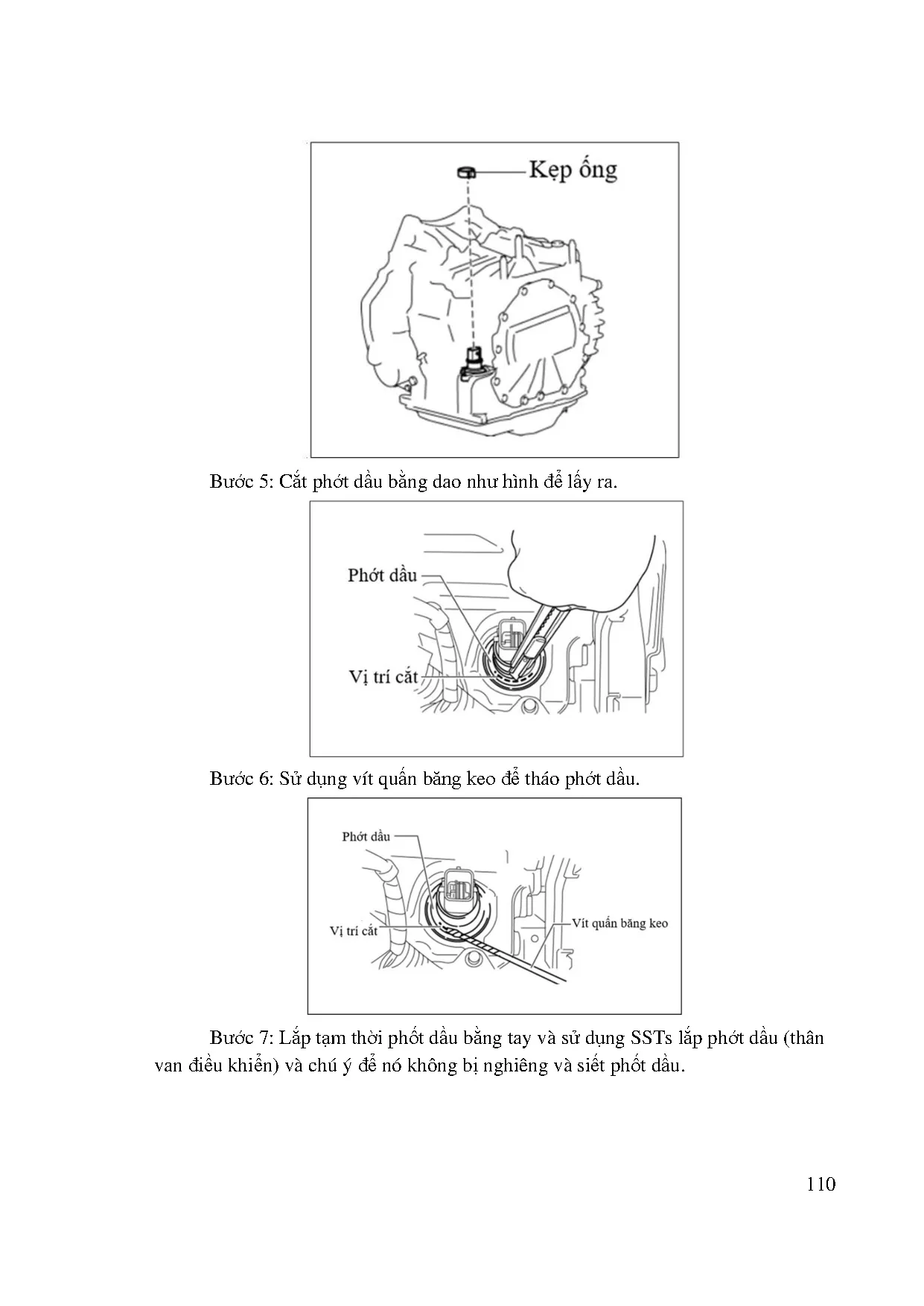 Kẹp ống

Bước 5: Cắt phớt dầu bằng dao như hình để lấy ra.

Phớt dầu

Vị trí cắt

Bước 6: Sử dụng vít quấn băng keo để tháo phớt dầu.

Phớt dầu

Vị trí cắt

Vít quấn băng keo

Bước 7: Lắp tạm thời phốt dầu bằng tay và sử dụng SSTs lắp phớt dầu (thân van điều khiển) và chú ý để nó không bị nghiêng và siết phốt dầu.

110