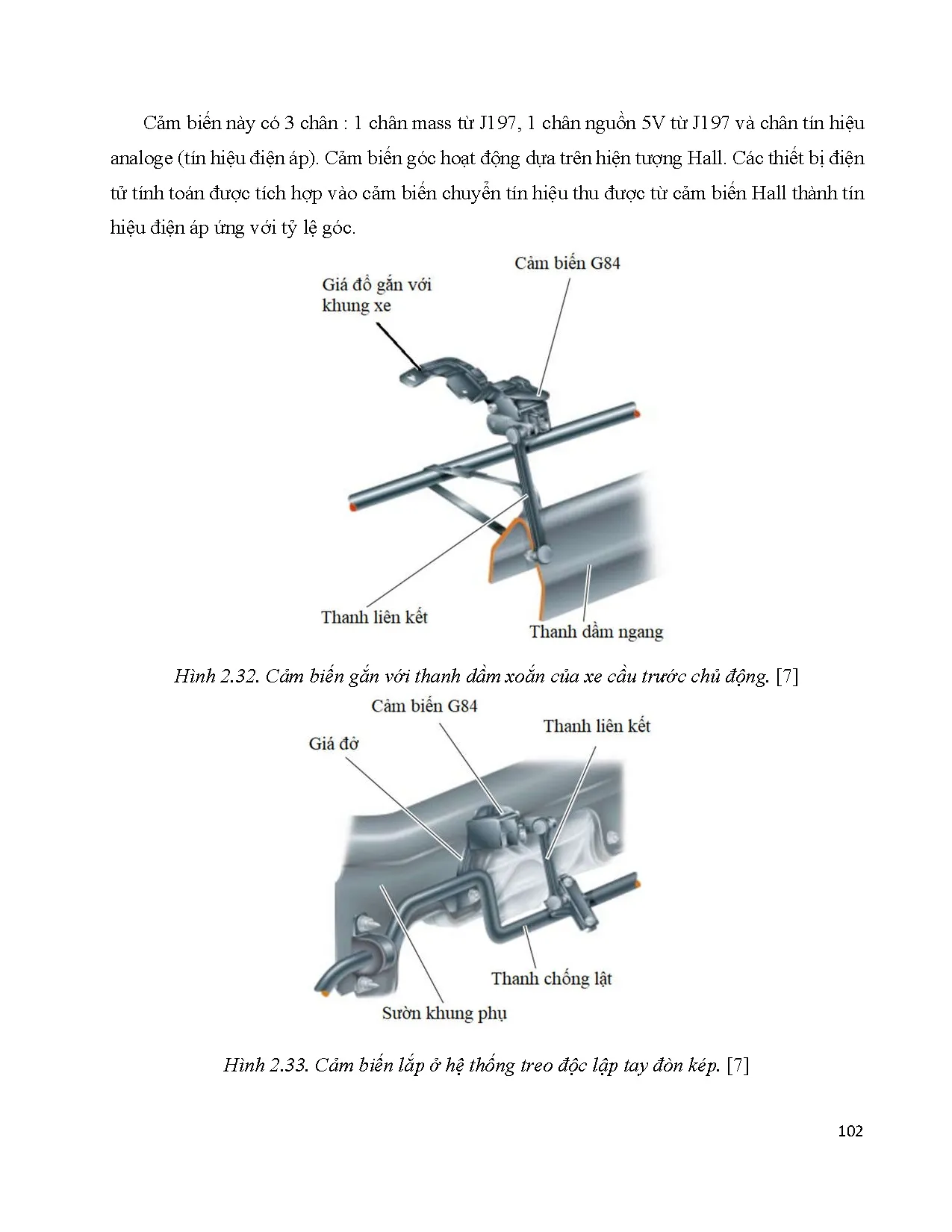 Cảm biến này có 3 chân : 1 chân mass từ J197, 1 chân nguồn 5V từ J197 và chân tín hiệu analoge (tín hiệu điện áp). Cảm biến góc hoạt động dựa trên hiện tượng Hall. Các thiết bị điện tử tính toán được tích hợp vào cảm biến chuyển tín hiệu thu được từ cảm biến Hall thành tín hiệu điện áp ứng với tỷ lệ góc.

Cảm biến G84

Giá đỗ gắn với khung xe

Thanh liên kết

Thanh dầm ngang

Hình 2.32. Cảm biến gắn với thanh dầm xoắn của xe cầu trước chủ động. [7]

Cảm biến G84

Thanh liên kết

Giá đỡ

Thanh chống lật

Sườn khung phụ

Hình 2.33. Cảm biến lắp ở hệ thống treo độc lập tay đòn kép. [7]

102