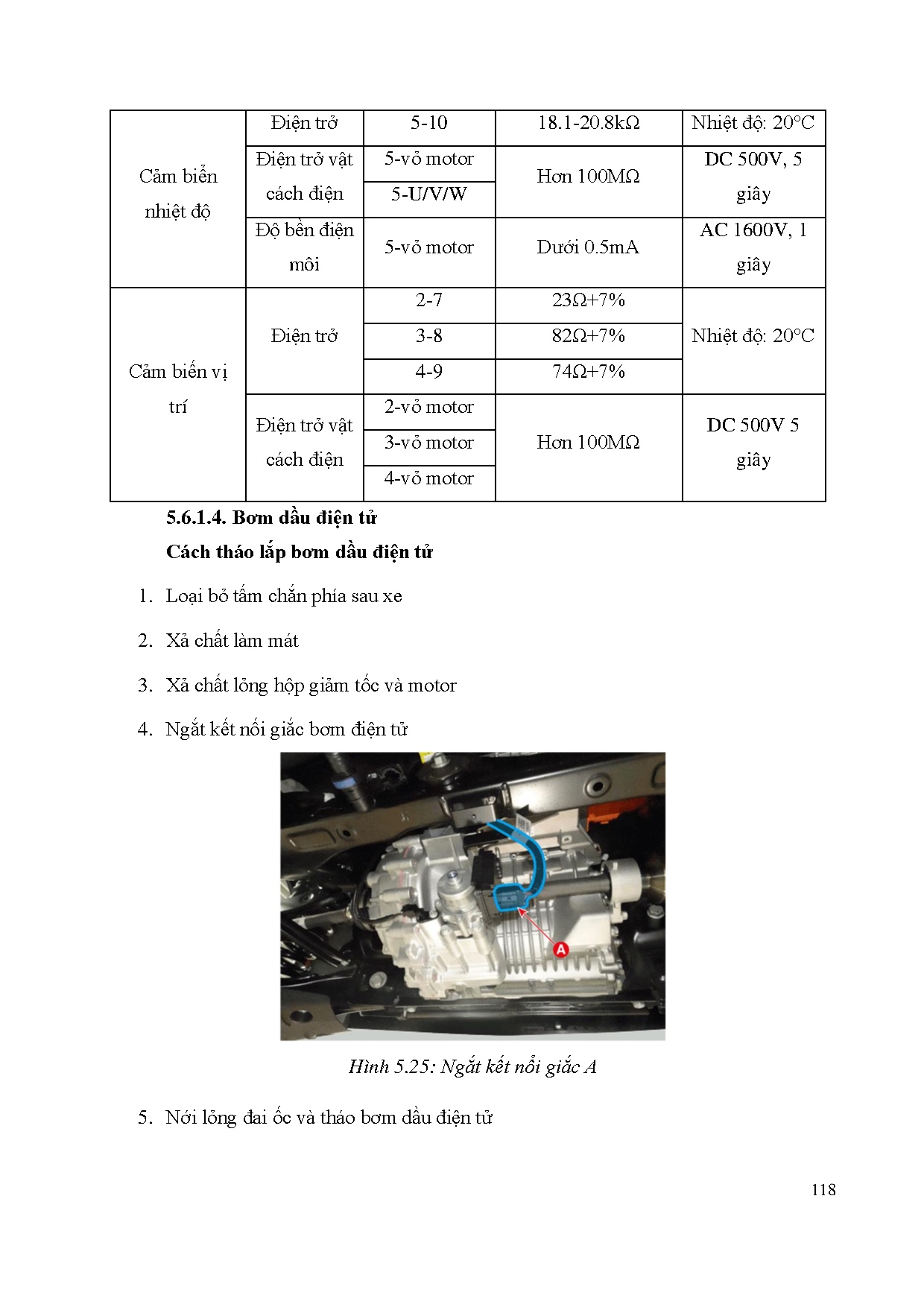 | Cảm biến nhiệt độ | Điện trở | 5-10 | 18.1-20.8kΩ | Nhiệt độ: 20°C |
|---|---|---|---|---|
| | Điện trở vật cách điện | 5-vỏ motor | Hơn 100MΩ | DC 500V, 5 giây |
| | | 5-U/V/W | | |
| | Độ bền điện môi | 5-vỏ motor | Dưới 0.5mA | AC 1600V, 1 giây |
| Cảm biến vị trí | Điện trở | 2-7 | 23Ω+7% | Nhiệt độ: 20°C |
| | | 3-8 | 82Ω+7% | |
| | | 4-9 | 74Ω+7% | |
| | Điện trở vật cách điện | 2-vỏ motor | Hơn 100MΩ | DC 500V 5 giây |
| | | 3-vỏ motor | | |
| | | 4-vỏ motor | | |

5.6.1.4. Bơm dầu điện tử

Cách tháo lắp bơm dầu điện tử

1. Loại bỏ tấm chắn phía sau xe

2. Xả chất làm mát

3. Xả chất lỏng hộp giảm tốc và motor

4. Ngắt kết nối giắc bơm điện tử

A

Hình 5.25: Ngắt kết nối giắc A

5. Nới lỏng đai ốc và tháo bơm dầu điện tử

118