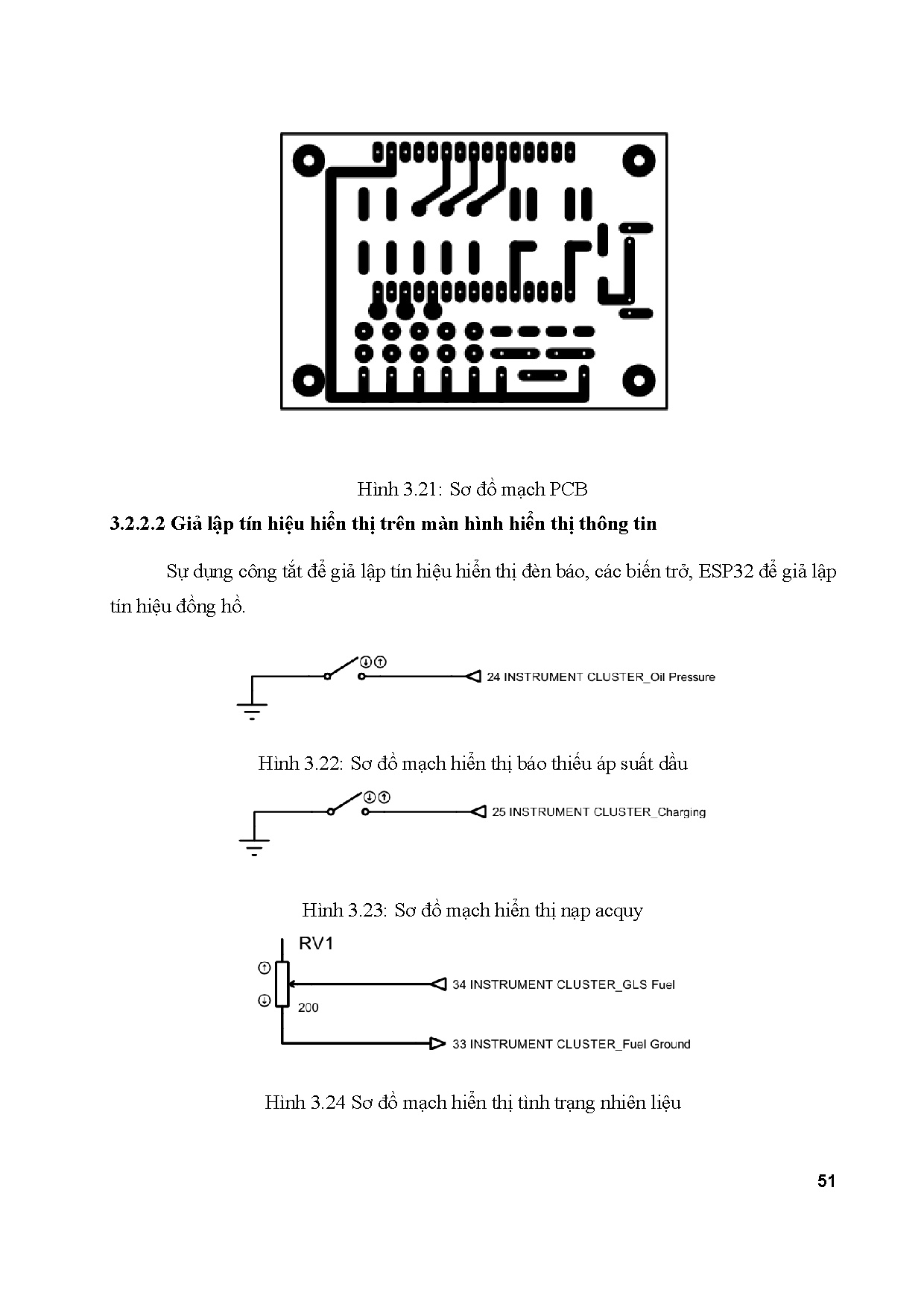 Hình 3.21: Sơ đồ mạch PCB

3.2.2.2 Giả lập tín hiệu hiển thị trên màn hình hiển thị thông tin

Sự dụng công tắt để giả lập tín hiệu hiển thị đèn báo, các biến trở, ESP32 để giả lập tín hiệu đồng hồ.

24 INSTRUMENT CLUSTER_Oil Pressure

Hình 3.22: Sơ đồ mạch hiển thị báo thiếu áp suất dầu

25 INSTRUMENT CLUSTER_Charging

Hình 3.23: Sơ đồ mạch hiển thị nạp acquy

RV1

34 INSTRUMENT CLUSTER_GLS Fuel

200

33 INSTRUMENT CLUSTER_Fuel Ground

Hình 3.24 Sơ đồ mạch hiển thị tình trạng nhiên liệu

51